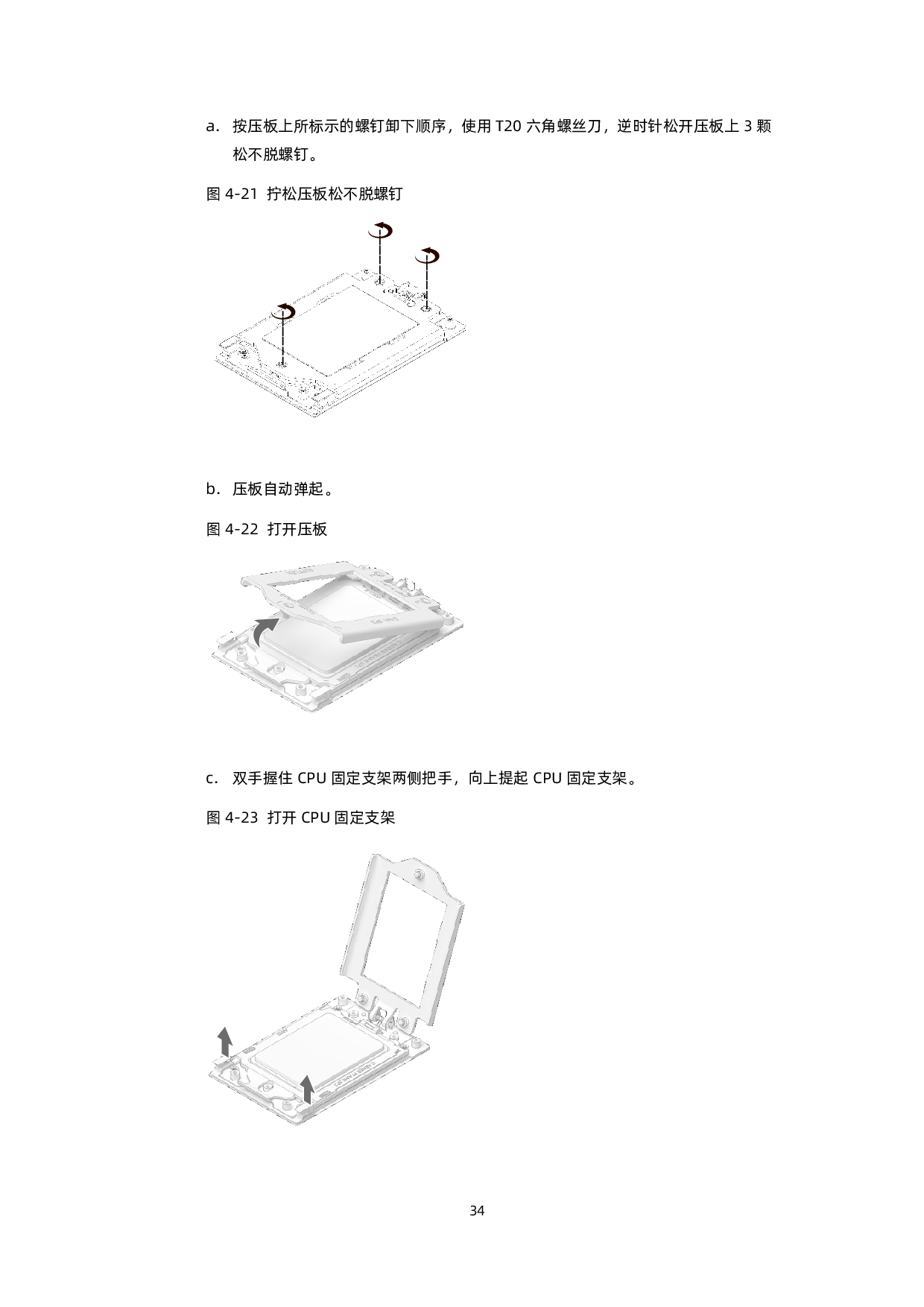 a. 按压板上所标示的螺钉卸下顺序，使用 T20 六角螺丝刀，逆时针松开压板上 3 颗松不脱螺钉。

图 4-21 拧松压板松不脱螺钉

b. 压板自动弹起。

图 4-22 打开压板

c. 双手握住 CPU 固定支架两侧把手，向上提起 CPU 固定支架。

图 4-23 打开 CPU 固定支架

34