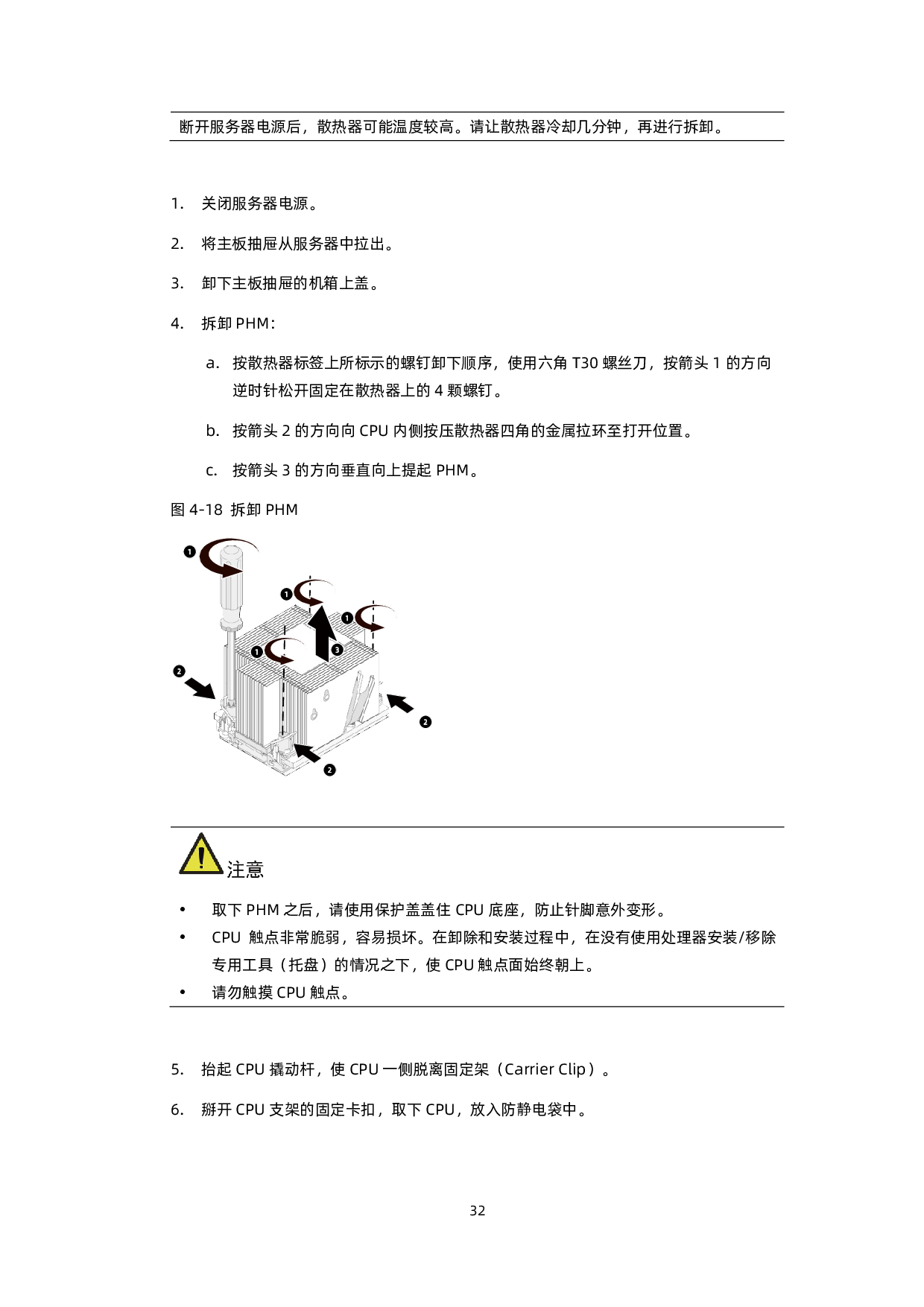 断开服务器电源后，散热器可能温度较高。请让散热器冷却几分钟，再进行拆卸。

1. 关闭服务器电源。

2. 将主板抽屉从服务器中拉出。

3. 卸下主板抽屉的机箱上盖。

4. 拆卸 PHM：

a. 按散热器标签上所标示的螺钉卸下顺序，使用六角 T30 螺丝刀，按箭头 1 的方向逆时针松开固定在散热器上的 4 颗螺钉。

b. 按箭头 2 的方向向 CPU 内侧按压散热器四角的金属拉环至打开位置。

c. 按箭头 3 的方向垂直向上提起 PHM。

图 4-18 拆卸 PHM

1
1
1
1
3
2
2
2

注意

• 取下 PHM 之后，请使用保护盖盖住 CPU 底座，防止针脚意外变形。
• CPU 触点非常脆弱，容易损坏。在卸除和安装过程中，在没有使用处理器安装/移除专用工具（托盘）的情况之下，使 CPU 触点面始终朝上。
• 请勿触摸 CPU 触点。

5. 抬起 CPU 撬动杆，使 CPU 一侧脱离固定架（Carrier Clip）。

6. 掰开 CPU 支架的固定卡扣，取下 CPU，放入防静电袋中。

32