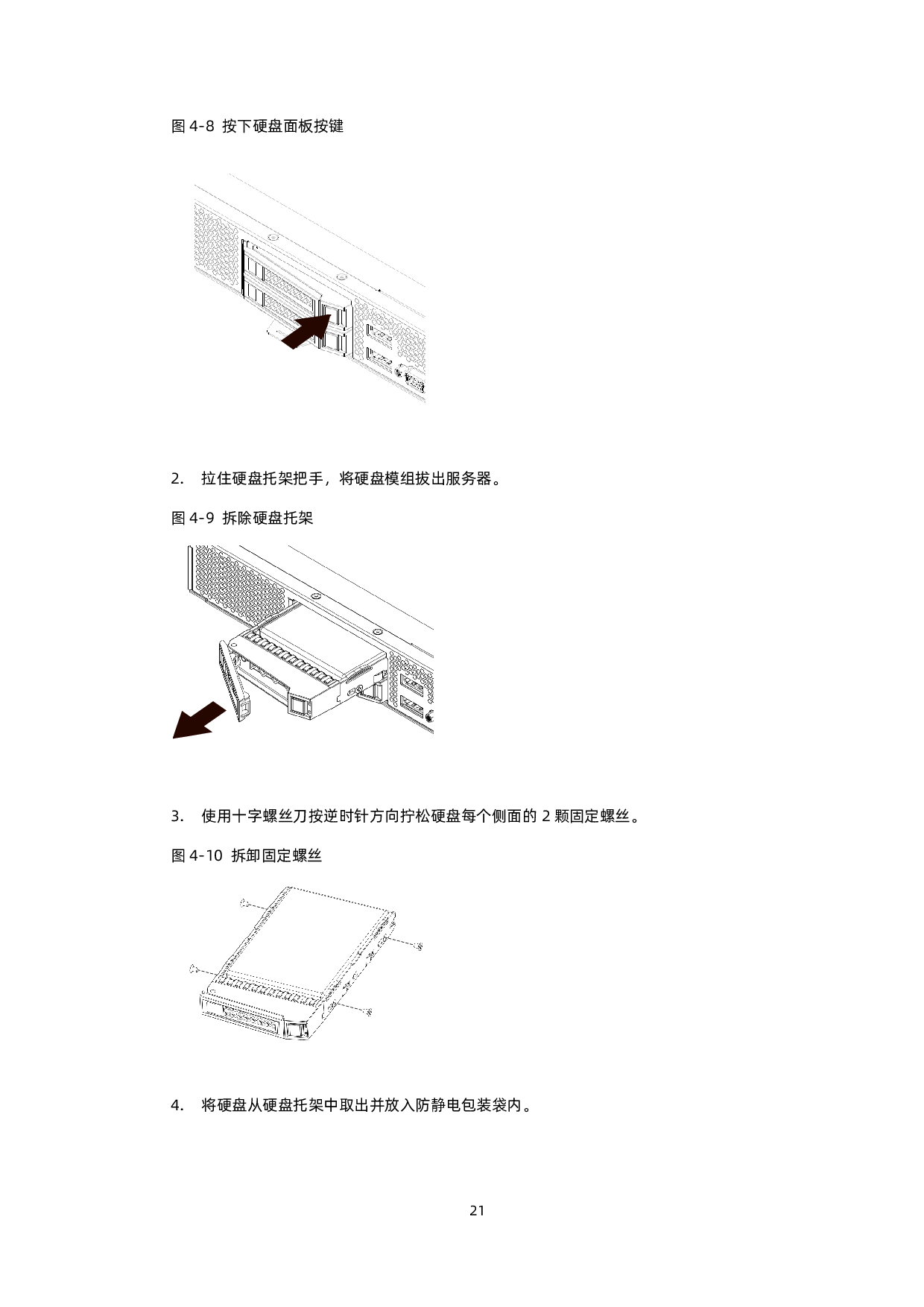 图 4-8 按下硬盘面板按键

2. 拉住硬盘托架把手，将硬盘模组拔出服务器。

图 4-9 拆除硬盘托架

3. 使用十字螺丝刀按逆时针方向拧松硬盘每个侧面的 2 颗固定螺丝。

图 4-10 拆卸固定螺丝

4. 将硬盘从硬盘托架中取出并放入防静电包装袋内。

21