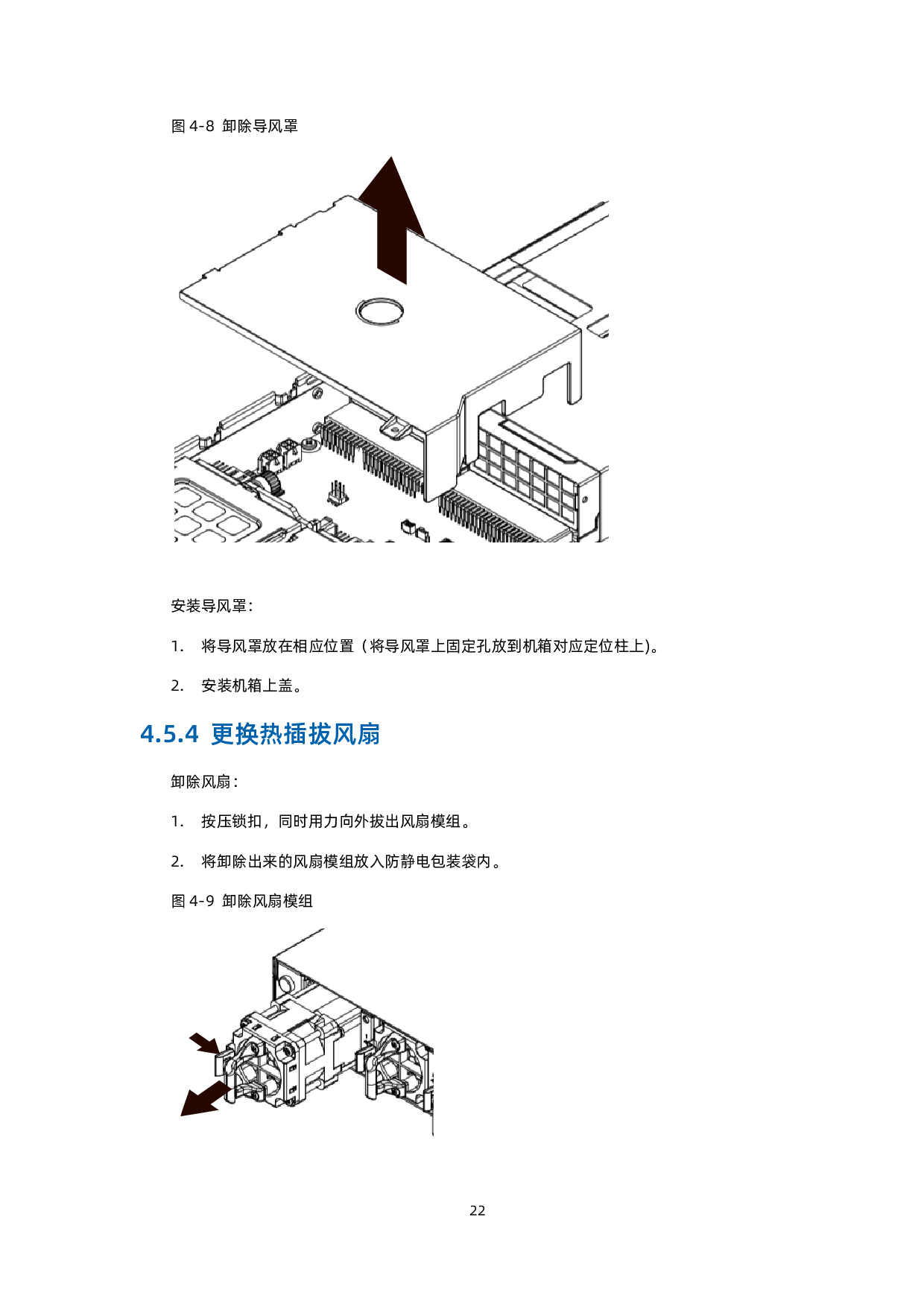 图 4-8 卸除导风罩

安装导风罩：

1. 将导风罩放在相应位置（将导风罩上固定孔放到机箱对应定位柱上)。

2. 安装机箱上盖。

4.5.4 更换热插拔风扇

卸除风扇：

1. 按压锁扣，同时用力向外拔出风扇模组。

2. 将卸除出来的风扇模组放入防静电包装袋内。

图 4-9 卸除风扇模组

22