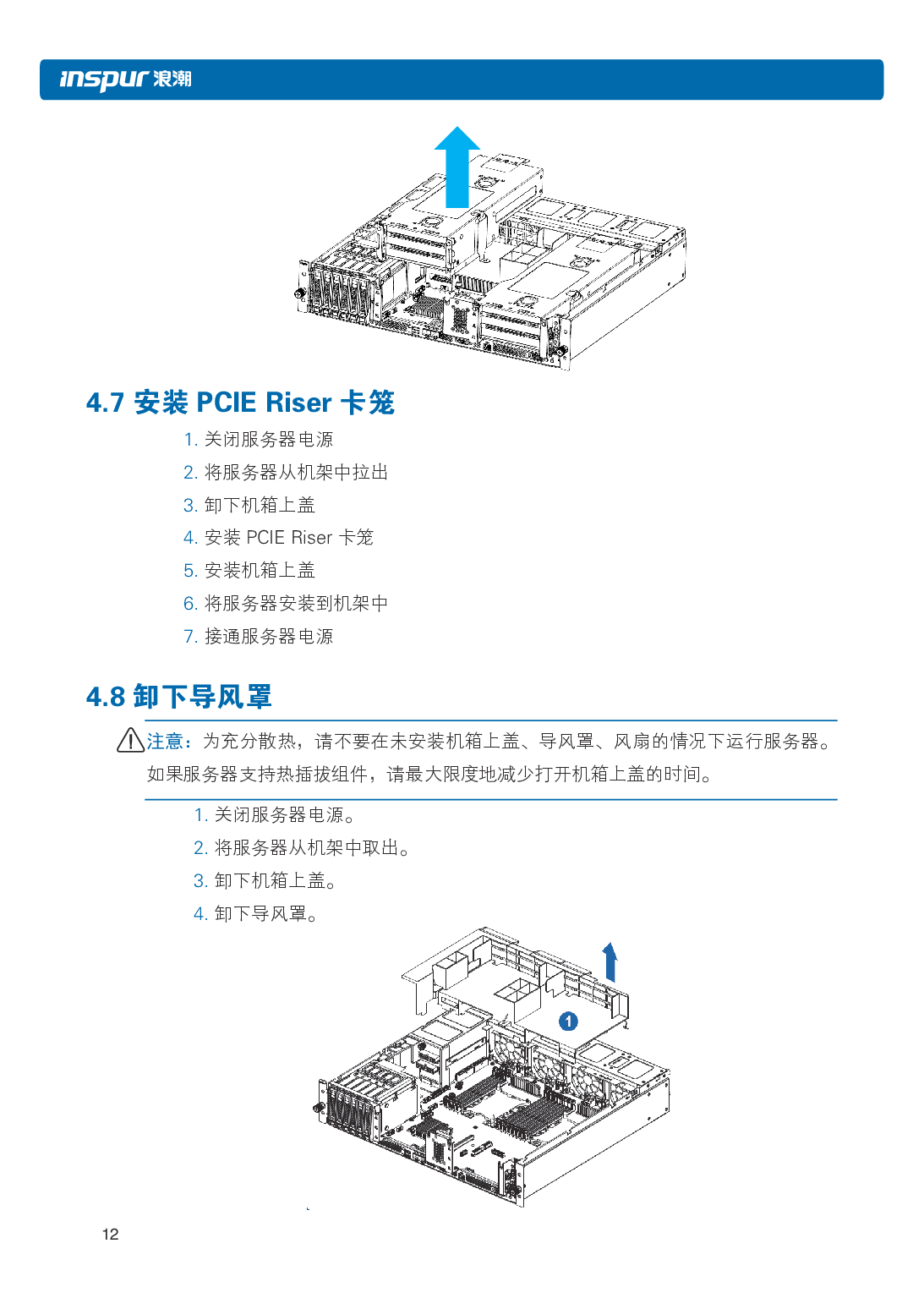 inspur 浪潮

4.7 安装 PCIE Riser 卡笼

1. 关闭服务器电源

2. 将服务器从机架中拉出

3. 卸下机箱上盖

4. 安装 PCIE Riser 卡笼

5. 安装机箱上盖

6. 将服务器安装到机架中

7. 接通服务器电源

4.8 卸下导风罩

注意：为充分散热，请不要在未安装机箱上盖、导风罩、风扇的情况下运行服务器。如果服务器支持热插拔组件，请最大限度地减少打开机箱上盖的时间。

1. 关闭服务器电源。

2. 将服务器从机架中取出。

3. 卸下机箱上盖。

4. 卸下导风罩。

1

12