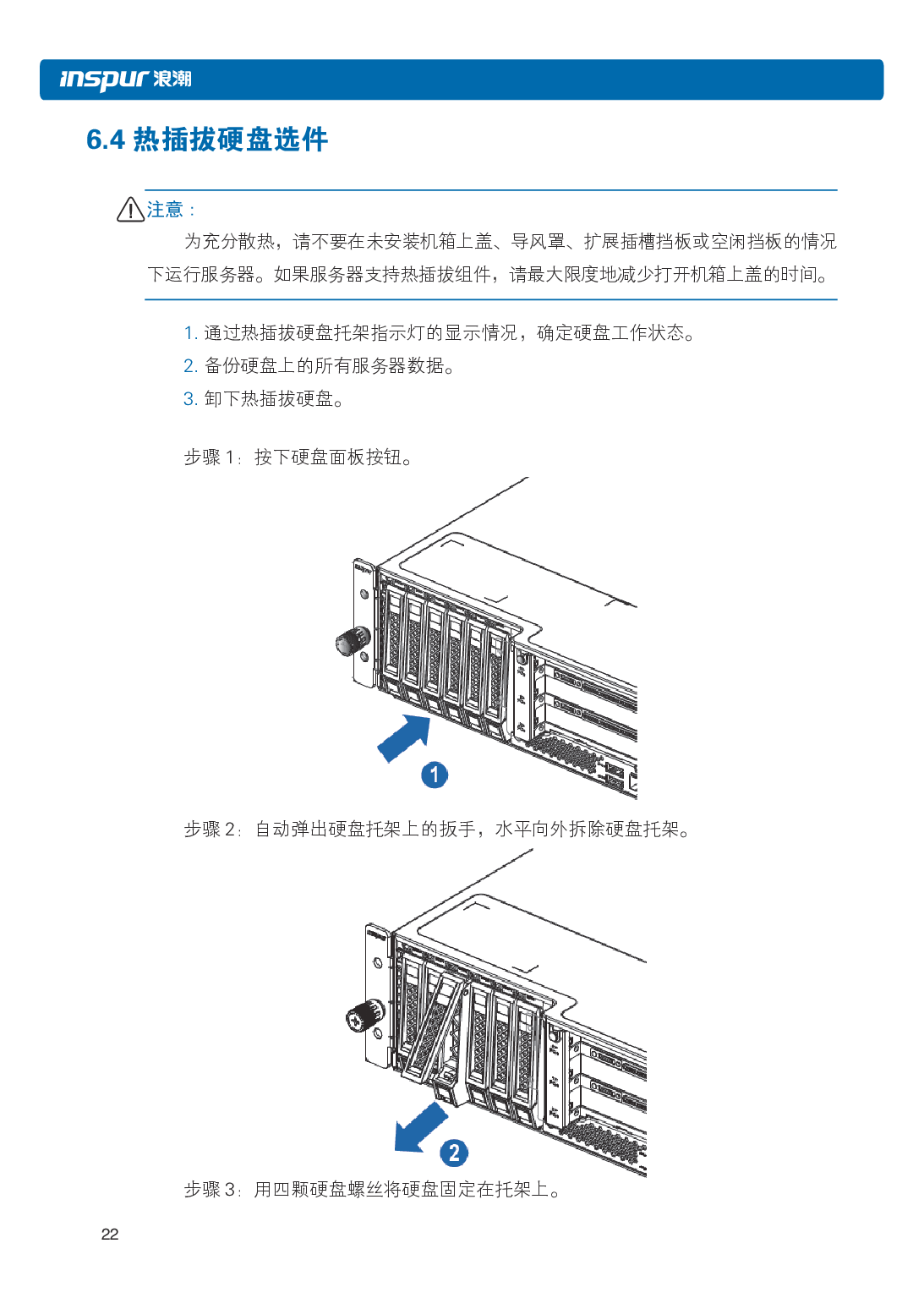 inspur 浪潮

6.4 热插拔硬盘选件

注意：

为充分散热，请不要在未安装机箱上盖、导风罩、扩展插槽挡板或空闲挡板的情况下运行服务器。如果服务器支持热插拔组件，请最大限度地减少打开机箱上盖的时间。

1. 通过热插拔硬盘托架指示灯的显示情况，确定硬盘工作状态。
2. 备份硬盘上的所有服务器数据。
3. 卸下热插拔硬盘。

步骤 1：按下硬盘面板按钮。

1

步骤 2：自动弹出硬盘托架上的扳手，水平向外拆除硬盘托架。

2

步骤 3：用四颗硬盘螺丝将硬盘固定在托架上。

22