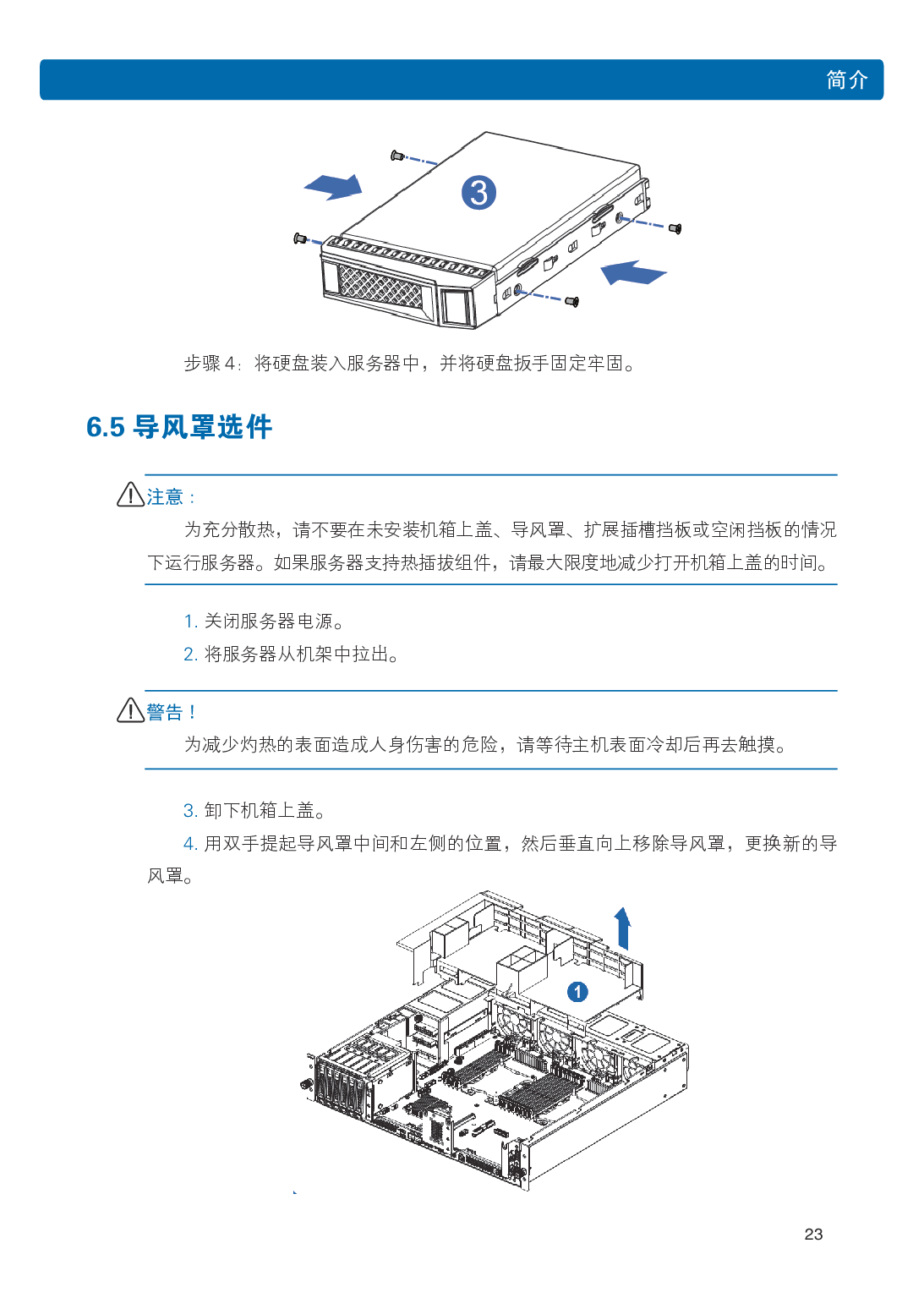 简介

3

步骤 4：将硬盘装入服务器中，并将硬盘扳手固定牢固。

6.5 导风罩选件

注意：

为充分散热，请不要在未安装机箱上盖、导风罩、扩展插槽挡板或空闲挡板的情况下运行服务器。如果服务器支持热插拔组件，请最大限度地减少打开机箱上盖的时间。

1. 关闭服务器电源。

2. 将服务器从机架中拉出。

警告！

为减少灼热的表面造成人身伤害的危险，请等待主机表面冷却后再去触摸。

3. 卸下机箱上盖。

4. 用双手提起导风罩中间和左侧的位置，然后垂直向上移除导风罩，更换新的导风罩。

1

23