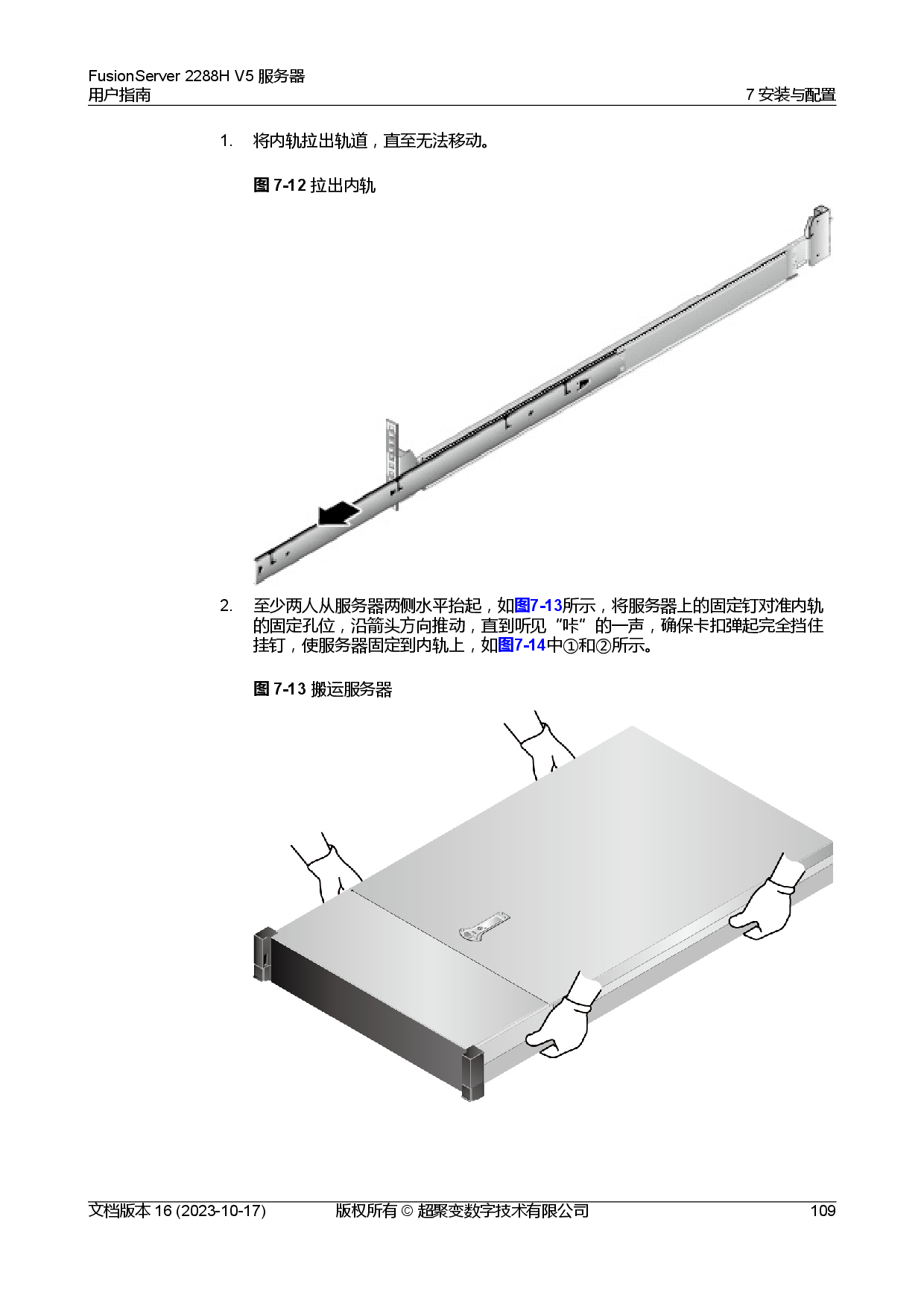 FusionServer 2288H V5 服务器
用户指南

7 安装与配置

1. 将内轨拉出轨道，直至无法移动。

图 7-12 拉出内轨

2. 至少两人从服务器两侧水平抬起，如图7-13所示，将服务器上的固定钉对准内轨的固定孔位，沿箭头方向推动，直到听见“咔”的一声，确保卡扣弹起完全挡住挂钉，使服务器固定到内轨上，如图7-14中①和②所示。

图 7-13 搬运服务器

文档版本 16 (2023-10-17)

版权所有 © 超聚变数字技术有限公司

109