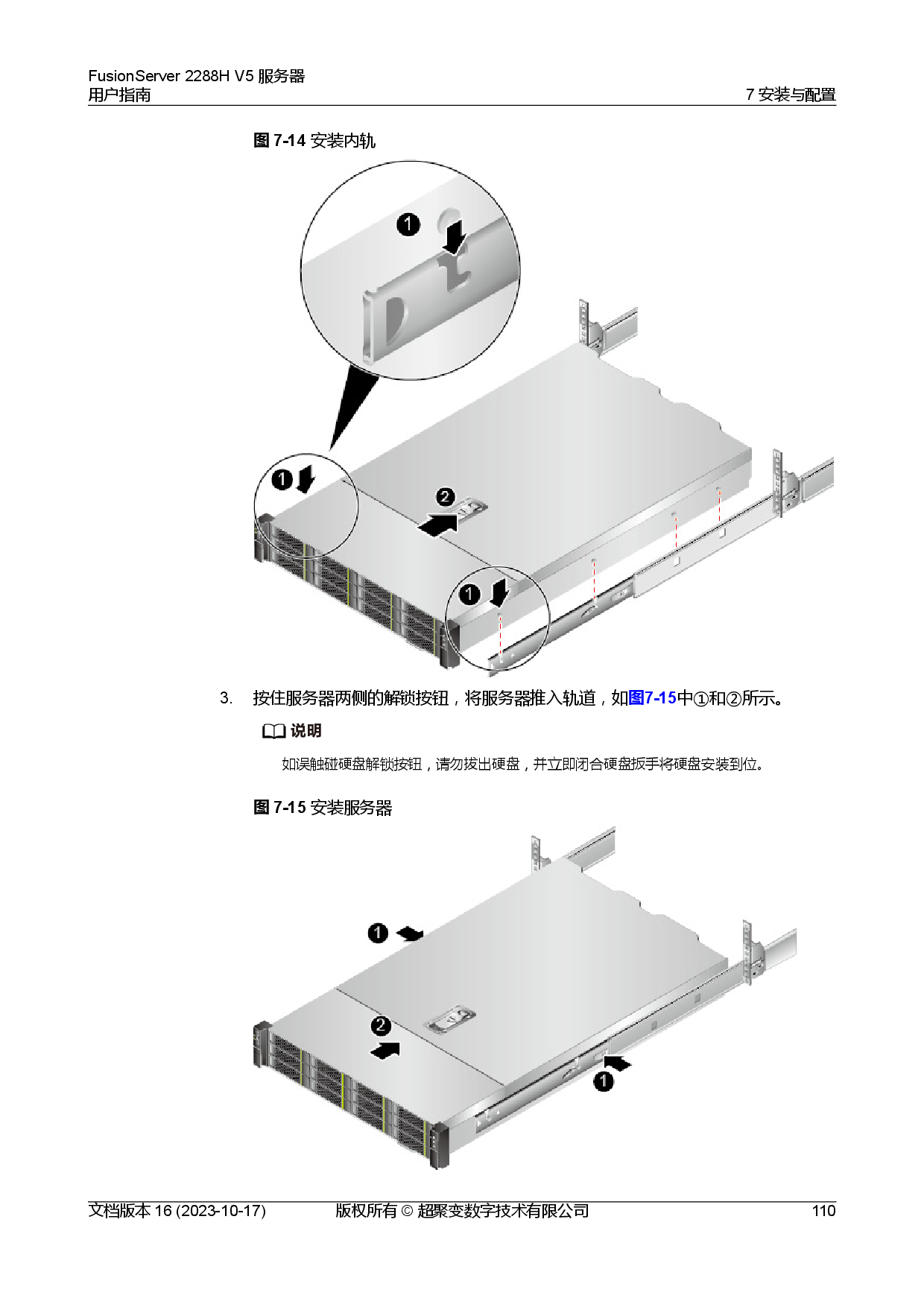 FusionServer 2288H V5 服务器
用户指南

7 安装与配置

图 7-14 安装内轨

1

1

2

1

3. 按住服务器两侧的解锁按钮，将服务器推入轨道，如图7-15中①和②所示。

说明

如误触碰硬盘解锁按钮，请勿拔出硬盘，并立即闭合硬盘扳手将硬盘安装到位。

图 7-15 安装服务器

1

2

1

文档版本 16 (2023-10-17) 版权所有 © 超聚变数字技术有限公司 110