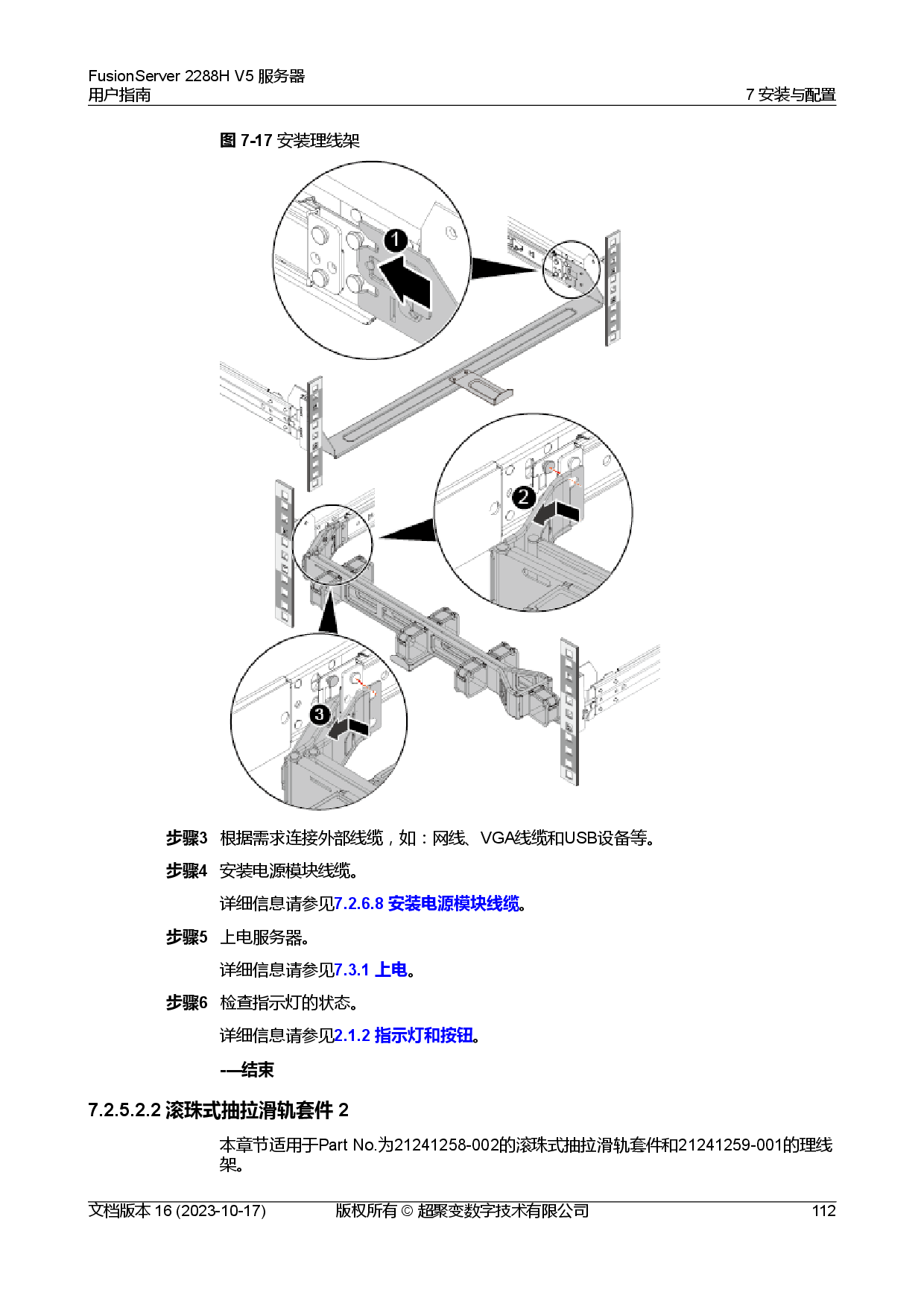 FusionServer 2288H V5 服务器
用户指南

7 安装与配置

图 7-17 安装理线架

1

2

3

步骤3 根据需求连接外部线缆，如：网线、VGA线缆和USB设备等。

步骤4 安装电源模块线缆。

详细信息请参见7.2.6.8 安装电源模块线缆。

步骤5 上电服务器。

详细信息请参见7.3.1 上电。

步骤6 检查指示灯的状态。

详细信息请参见2.1.2 指示灯和按钮。

----结束

7.2.5.2.2 滚珠式抽拉滑轨套件 2

本章节适用于Part No.为21241258-002的滚珠式抽拉滑轨套件和21241259-001的理线架。

文档版本 16 (2023-10-17) 版权所有 © 超聚变数字技术有限公司 112