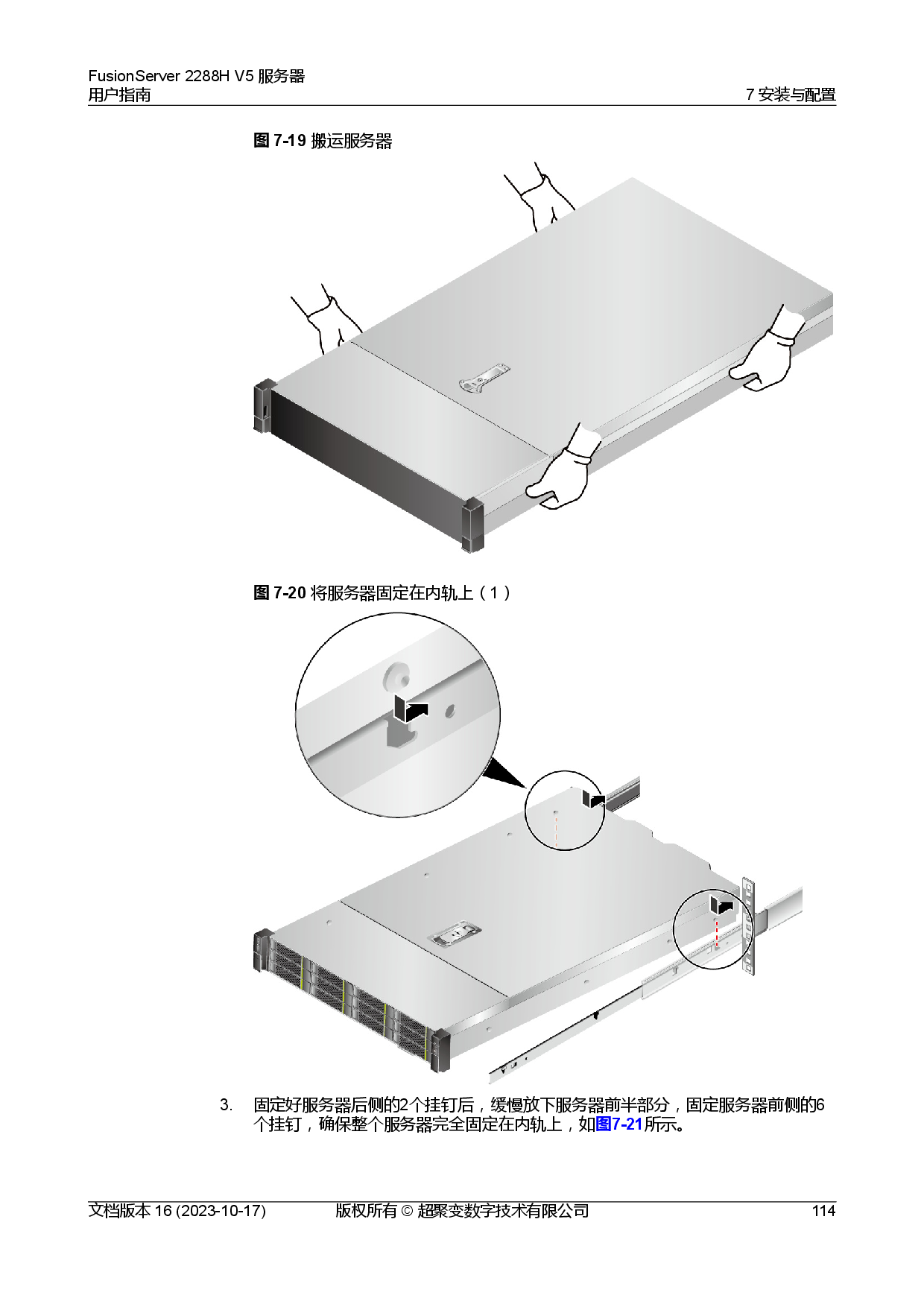 FusionServer 2288H V5 服务器
用户指南

7 安装与配置

图 7-19 搬运服务器

图 7-20 将服务器固定在内轨上（1）

3. 固定好服务器后侧的2个挂钉后，缓慢放下服务器前半部分，固定服务器前侧的6个挂钉，确保整个服务器完全固定在内轨上，如图7-21所示。

文档版本 16 (2023-10-17)

版权所有 © 超聚变数字技术有限公司

114