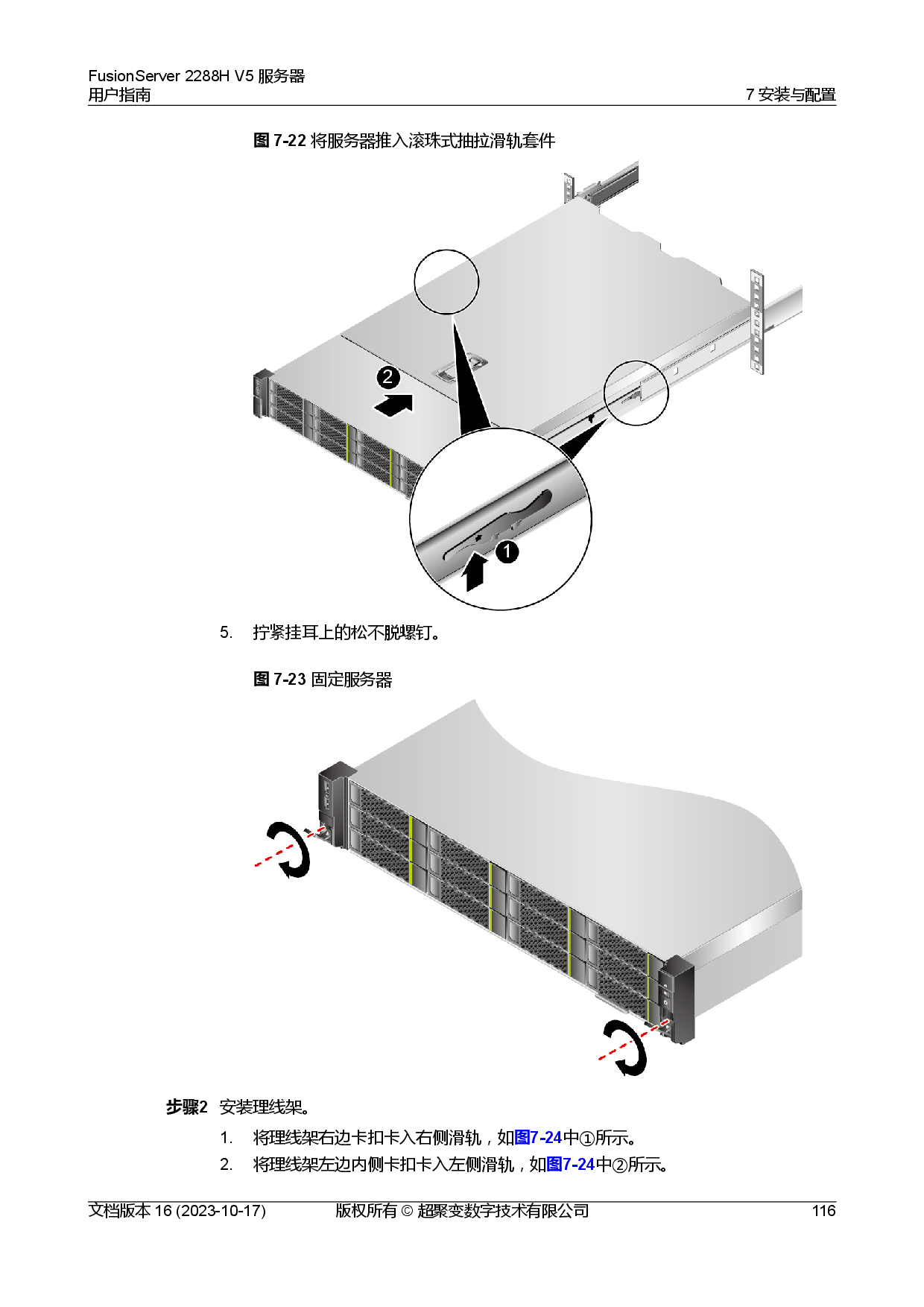 FusionServer 2288H V5 服务器
用户指南

7 安装与配置

图 7-22 将服务器推入滚珠式抽拉滑轨套件

2

1

5. 拧紧挂耳上的松不脱螺钉。

图 7-23 固定服务器

步骤2 安装理线架。

1. 将理线架右边卡扣卡入右侧滑轨，如图7-24中①所示。

2. 将理线架左边内侧卡扣卡入左侧滑轨，如图7-24中②所示。

文档版本 16 (2023-10-17) 版权所有 © 超聚变数字技术有限公司 116