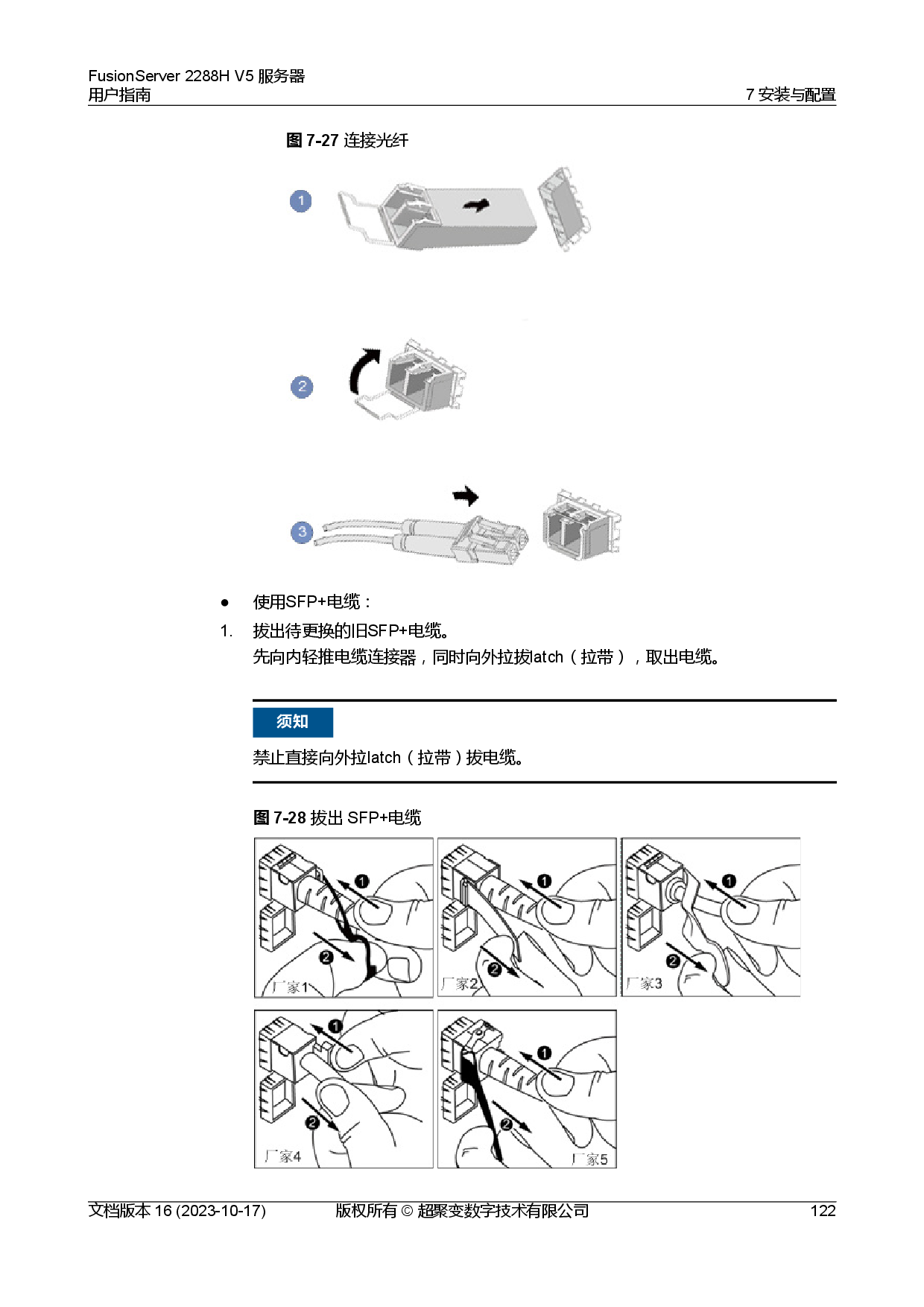 FusionServer 2288H V5 服务器
用户指南

7 安装与配置

图 7-27 连接光纤

1

2

3

● 使用SFP+电缆：

1. 拔出待更换的旧SFP+电缆。

先向内轻推电缆连接器，同时向外拉拔latch（拉带），取出电缆。

须知

禁止直接向外拉latch（拉带）拔电缆。

图 7-28 拔出 SFP+电缆

1 2 厂家1

1 2 厂家2

1 2 厂家3

1 2 厂家4

1 2 厂家5

文档版本 16 (2023-10-17) 版权所有 © 超聚变数字技术有限公司 122