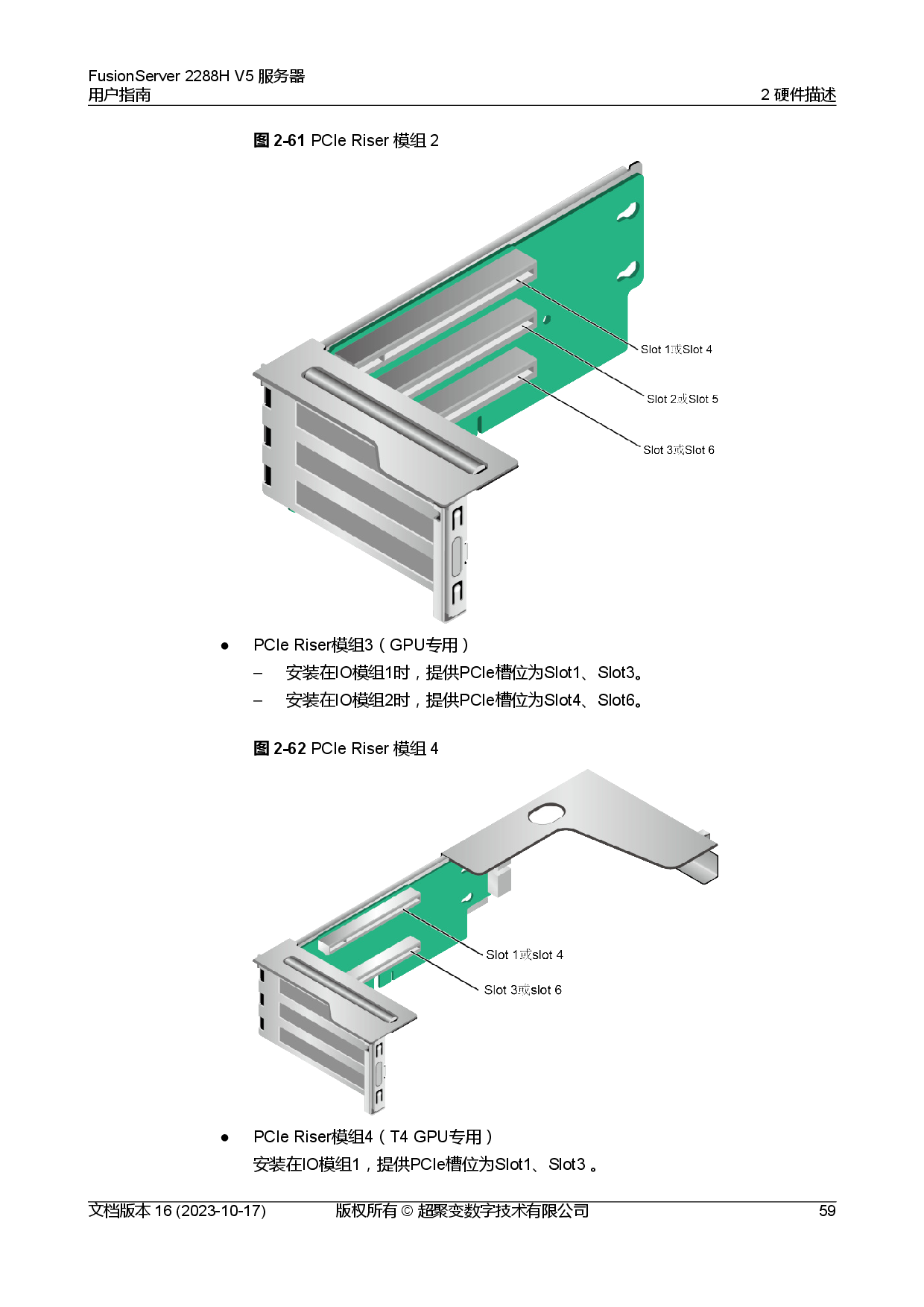 FusionServer 2288H V5 服务器
用户指南

2 硬件描述

图 2-61 PCIe Riser 模组 2

Slot 1或Slot 4

Slot 2或Slot 5

Slot 3或Slot 6

● PCIe Riser模组3（GPU专用）

– 安装在IO模组1时，提供PCIe槽位为Slot1、Slot3。

– 安装在IO模组2时，提供PCIe槽位为Slot4、Slot6。

图 2-62 PCIe Riser 模组 4

Slot 1或slot 4

Slot 3或slot 6

● PCIe Riser模组4（T4 GPU专用）

安装在IO模组1，提供PCIe槽位为Slot1、Slot3 。

文档版本 16 (2023-10-17)

版权所有 © 超聚变数字技术有限公司

59