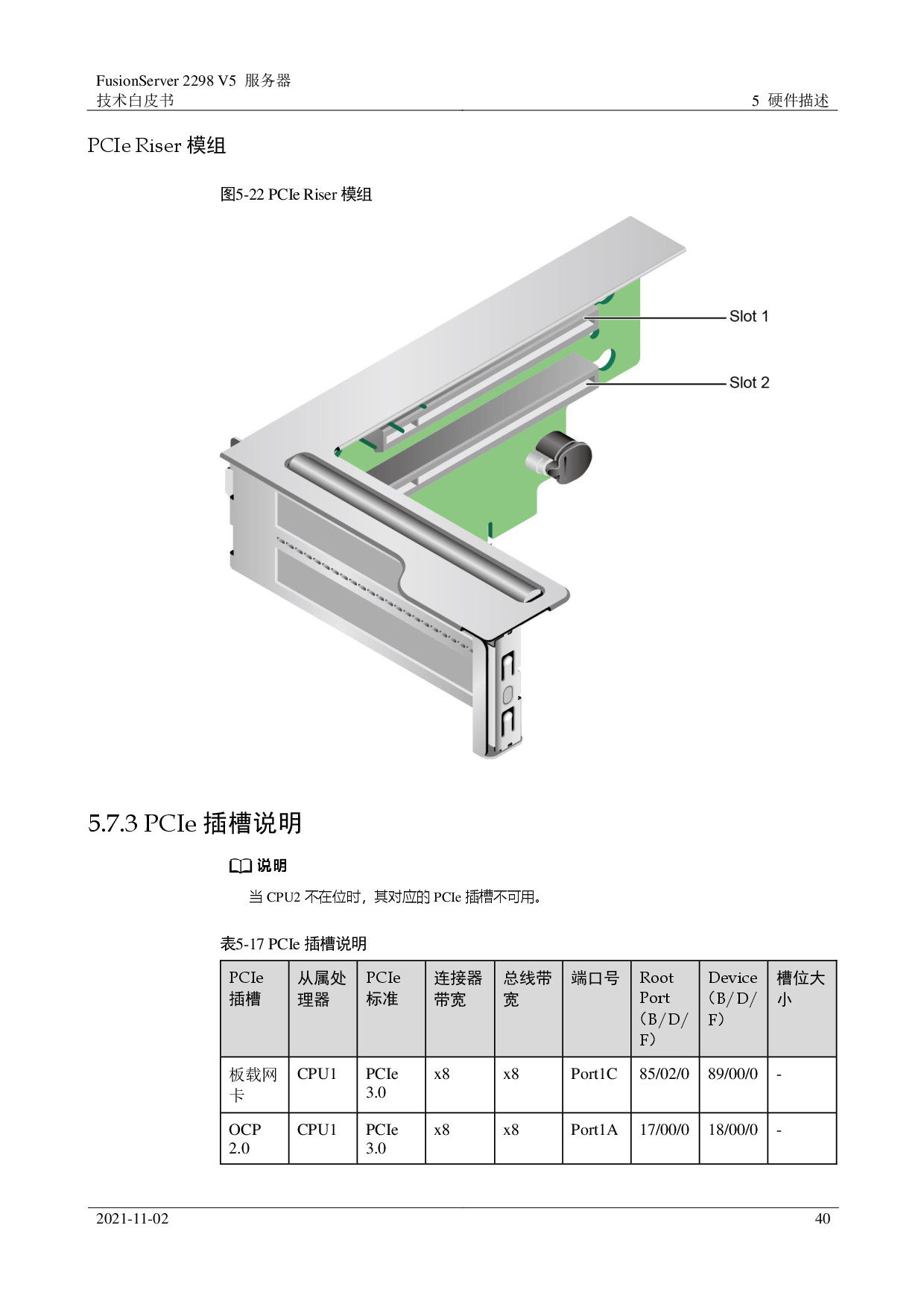 FusionServer 2298 V5 服务器
技术白皮书

5 硬件描述

PCIe Riser 模组

图5-22 PCIe Riser 模组

Slot 1

Slot 2

5.7.3 PCIe 插槽说明

说明

当 CPU2 不在位时，其对应的 PCIe 插槽不可用。

表5-17 PCIe 插槽说明

| PCIe 插槽 | 从属处理器 | PCIe 标准 | 连接器带宽 | 总线带宽 | 端口号 | Root Port (B/D/F) | Device (B/D/F) | 槽位大小 |
|---|---|---|---|---|---|---|---|---|
| 板载网卡 | CPU1 | PCIe 3.0 | x8 | x8 | Port1C | 85/02/0 | 89/00/0 | - |
| OCP 2.0 | CPU1 | PCIe 3.0 | x8 | x8 | Port1A | 17/00/0 | 18/00/0 | - |

2021-11-02

40