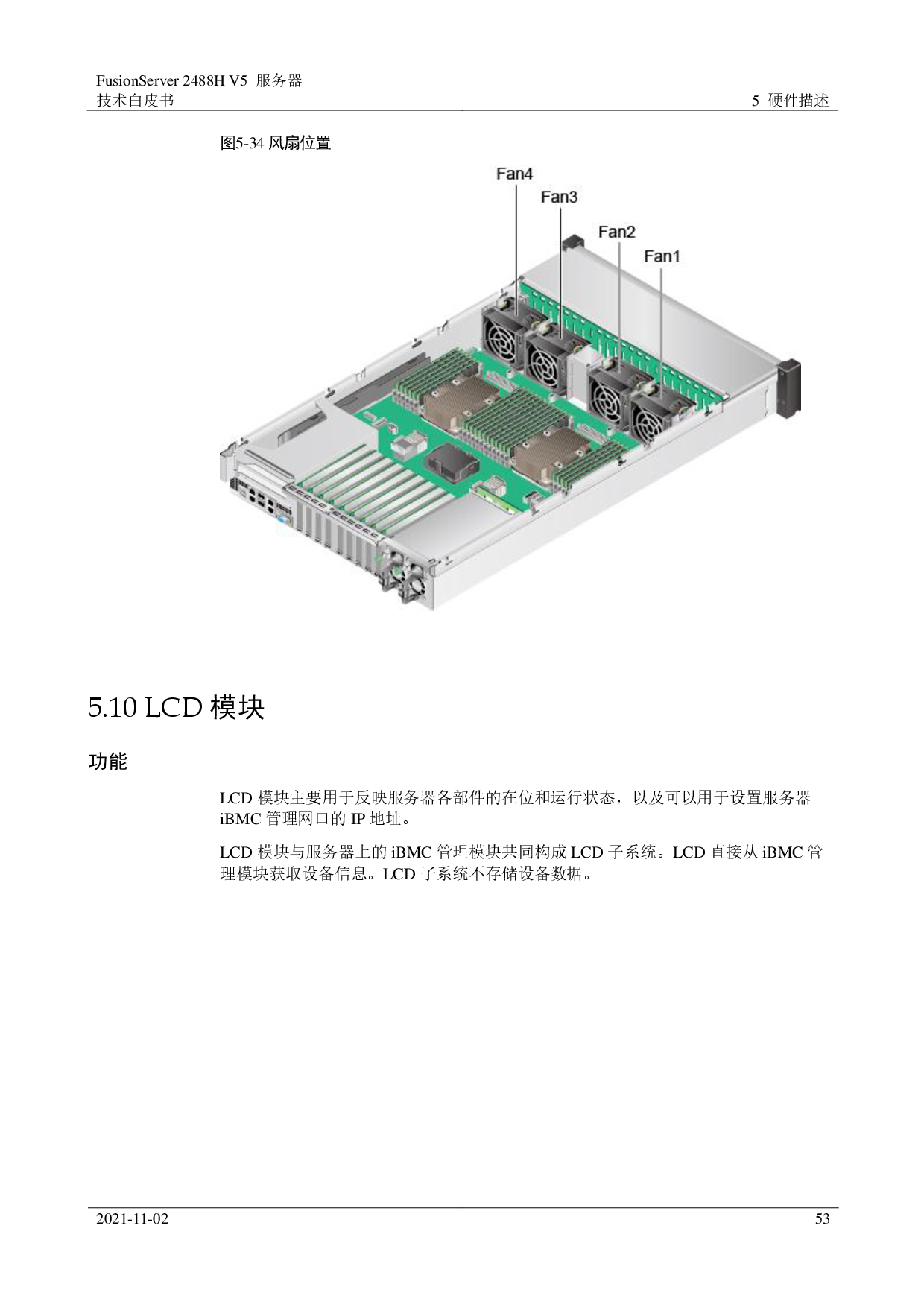 FusionServer 2488H V5 服务器
技术白皮书

5 硬件描述

图5-34 风扇位置

Fan4

Fan3

Fan2

Fan1

5.10 LCD 模块

功能

LCD 模块主要用于反映服务器各部件的在位和运行状态，以及可以用于设置服务器 iBMC 管理网口的 IP 地址。

LCD 模块与服务器上的 iBMC 管理模块共同构成 LCD 子系统。LCD 直接从 iBMC 管理模块获取设备信息。LCD 子系统不存储设备数据。

2021-11-02

53