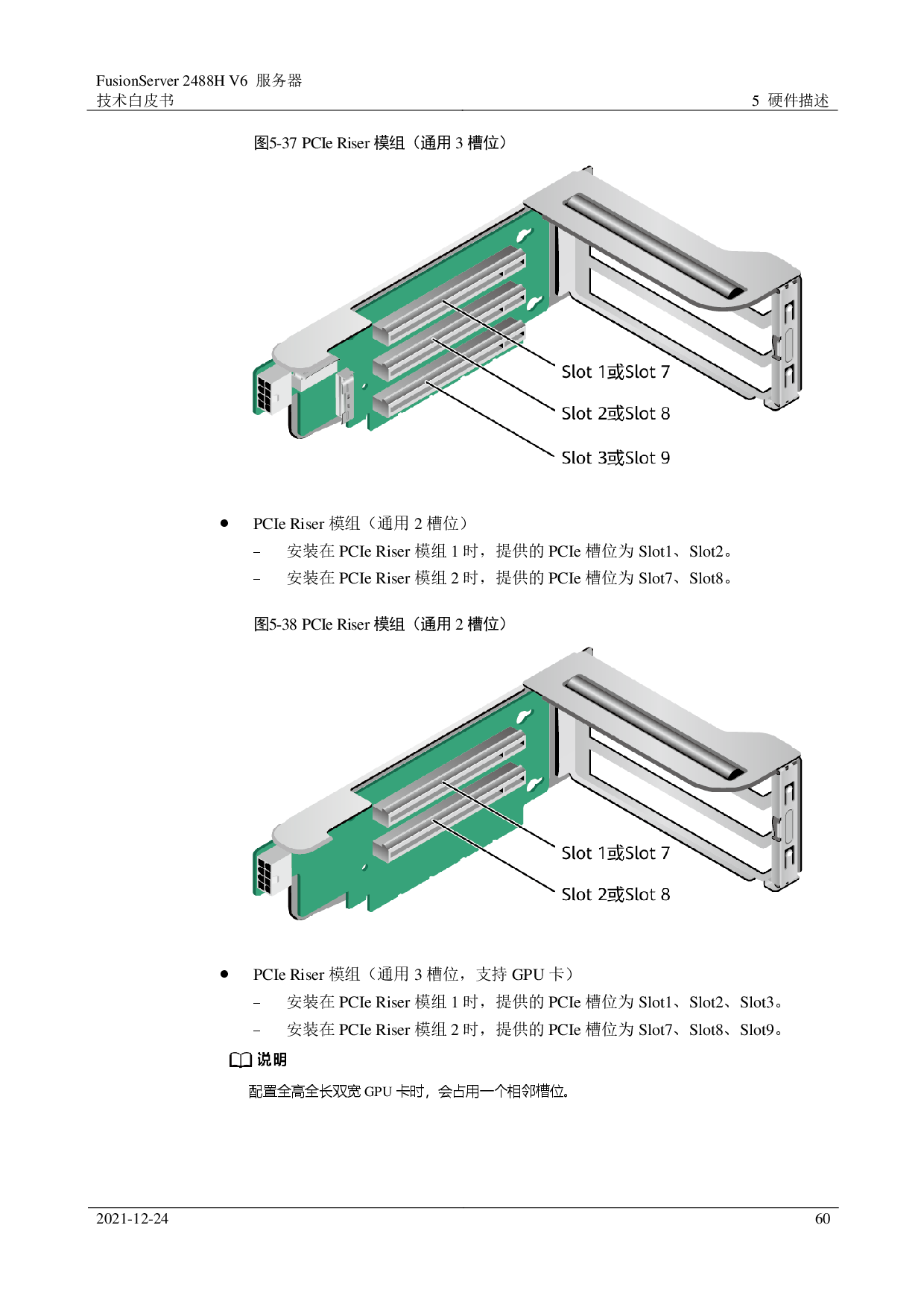 FusionServer 2488H V6 服务器
技术白皮书

5 硬件描述

图5-37 PCIe Riser 模组（通用 3 槽位）

Slot 1或Slot 7

Slot 2或Slot 8

Slot 3或Slot 9

● PCIe Riser 模组（通用 2 槽位）

– 安装在 PCIe Riser 模组 1 时，提供的 PCIe 槽位为 Slot1、Slot2。

– 安装在 PCIe Riser 模组 2 时，提供的 PCIe 槽位为 Slot7、Slot8。

图5-38 PCIe Riser 模组（通用 2 槽位）

Slot 1或Slot 7

Slot 2或Slot 8

● PCIe Riser 模组（通用 3 槽位，支持 GPU 卡）

– 安装在 PCIe Riser 模组 1 时，提供的 PCIe 槽位为 Slot1、Slot2、Slot3。

– 安装在 PCIe Riser 模组 2 时，提供的 PCIe 槽位为 Slot7、Slot8、Slot9。

说明

配置全高全长双宽 GPU 卡时，会占用一个相邻槽位。

2021-12-24

60