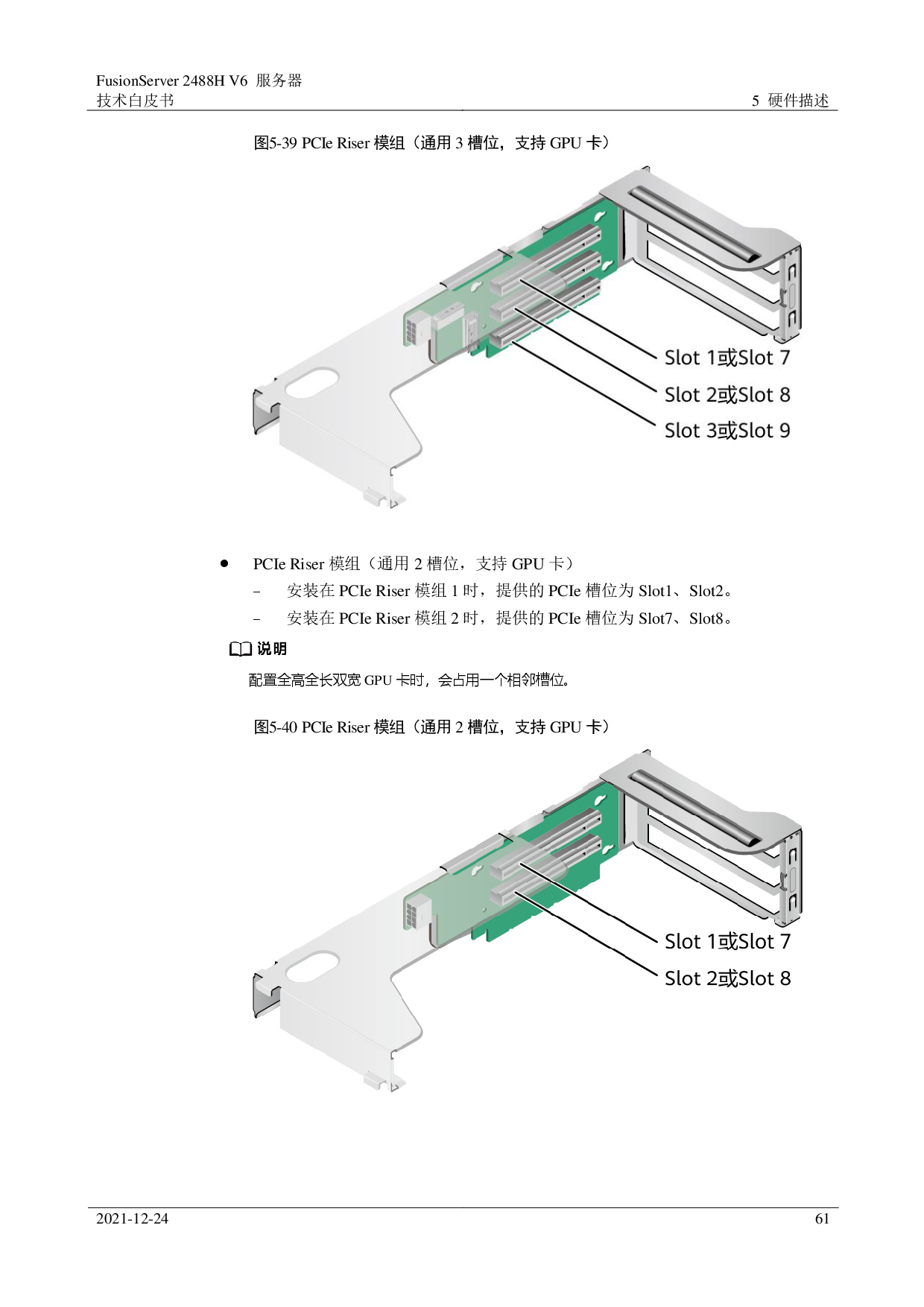 FusionServer 2488H V6 服务器
技术白皮书

5 硬件描述

图5-39 PCIe Riser 模组（通用 3 槽位，支持 GPU 卡）

Slot 1或Slot 7
Slot 2或Slot 8
Slot 3或Slot 9

● PCIe Riser 模组（通用 2 槽位，支持 GPU 卡）
– 安装在 PCIe Riser 模组 1 时，提供的 PCIe 槽位为 Slot1、Slot2。
– 安装在 PCIe Riser 模组 2 时，提供的 PCIe 槽位为 Slot7、Slot8。

说明

配置全高全长双宽 GPU 卡时，会占用一个相邻槽位。

图5-40 PCIe Riser 模组（通用 2 槽位，支持 GPU 卡）

Slot 1或Slot 7
Slot 2或Slot 8

2021-12-24

61