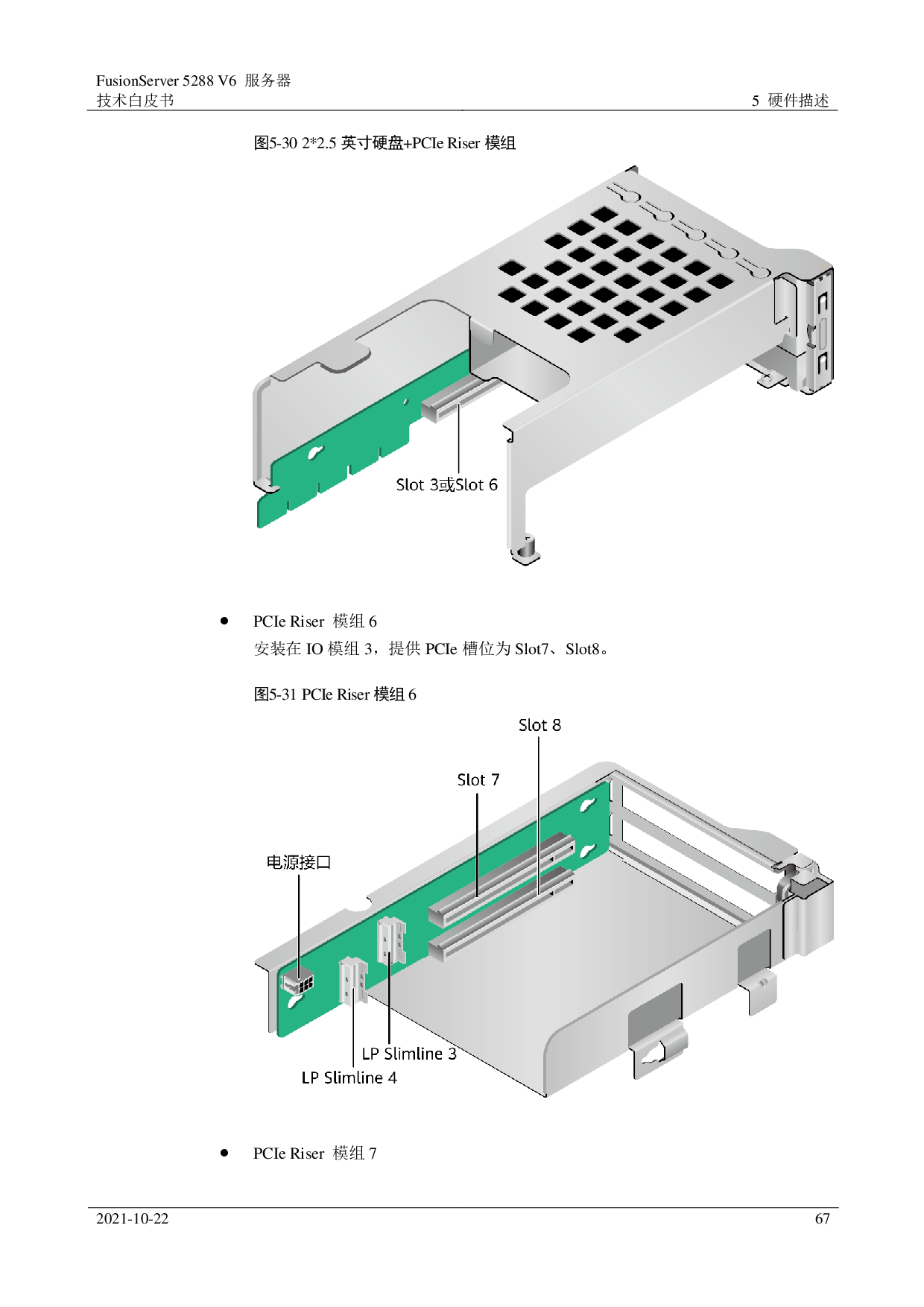 FusionServer 5288 V6 服务器
技术白皮书

5 硬件描述

图5-30 2*2.5 英寸硬盘+PCIe Riser 模组

Slot 3或Slot 6

● PCIe Riser 模组 6

安装在 IO 模组 3，提供 PCIe 槽位为 Slot7、Slot8。

图5-31 PCIe Riser 模组 6

Slot 8

Slot 7

电源接口

LP Slimline 3

LP Slimline 4

● PCIe Riser 模组 7

2021-10-22

67