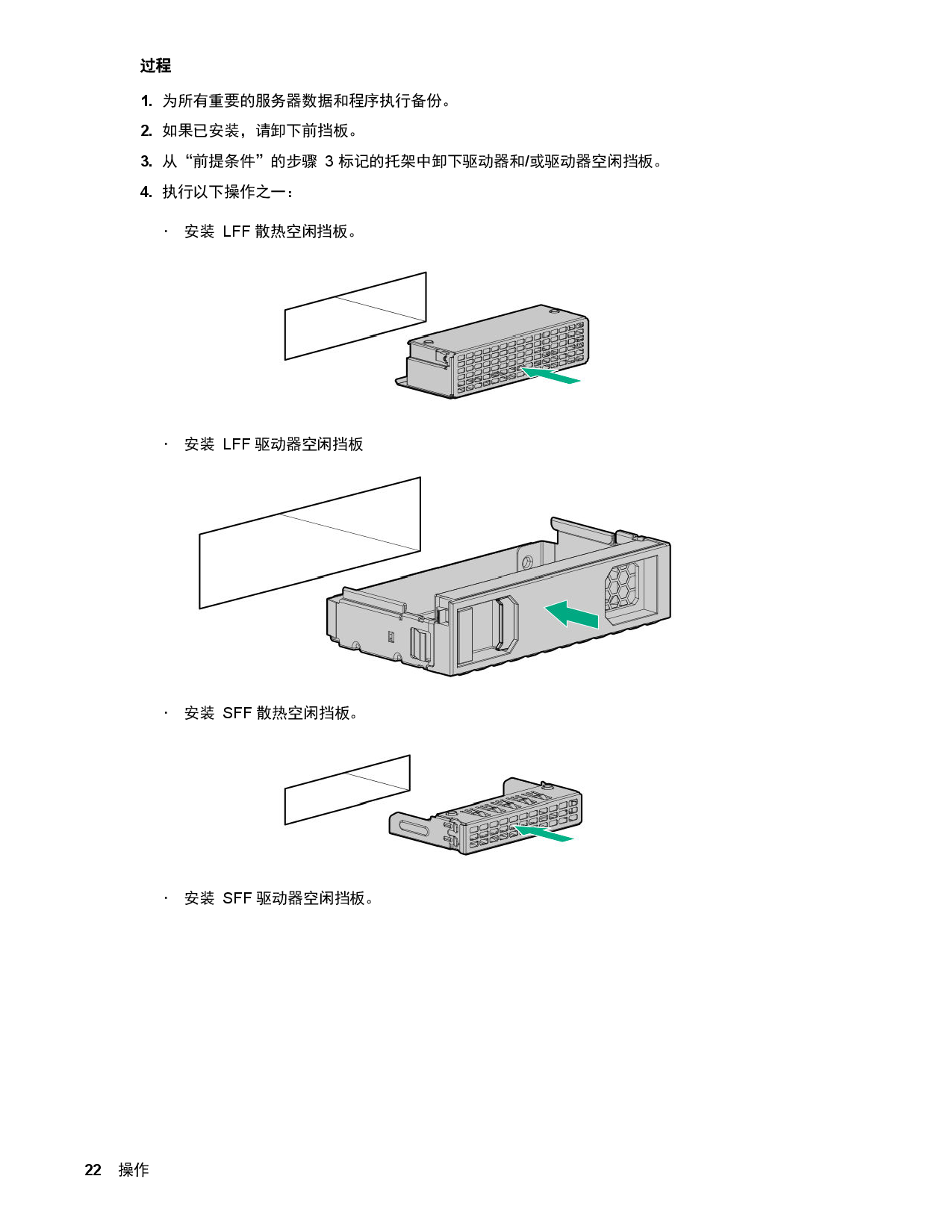 过程

1. 为所有重要的服务器数据和程序执行备份。

2. 如果已安装，请卸下前挡板。

3. 从“前提条件”的步骤 3 标记的托架中卸下驱动器和/或驱动器空闲挡板。

4. 执行以下操作之一：

· 安装 LFF 散热空闲挡板。

· 安装 LFF 驱动器空闲挡板

· 安装 SFF 散热空闲挡板。

· 安装 SFF 驱动器空闲挡板。

22 操作