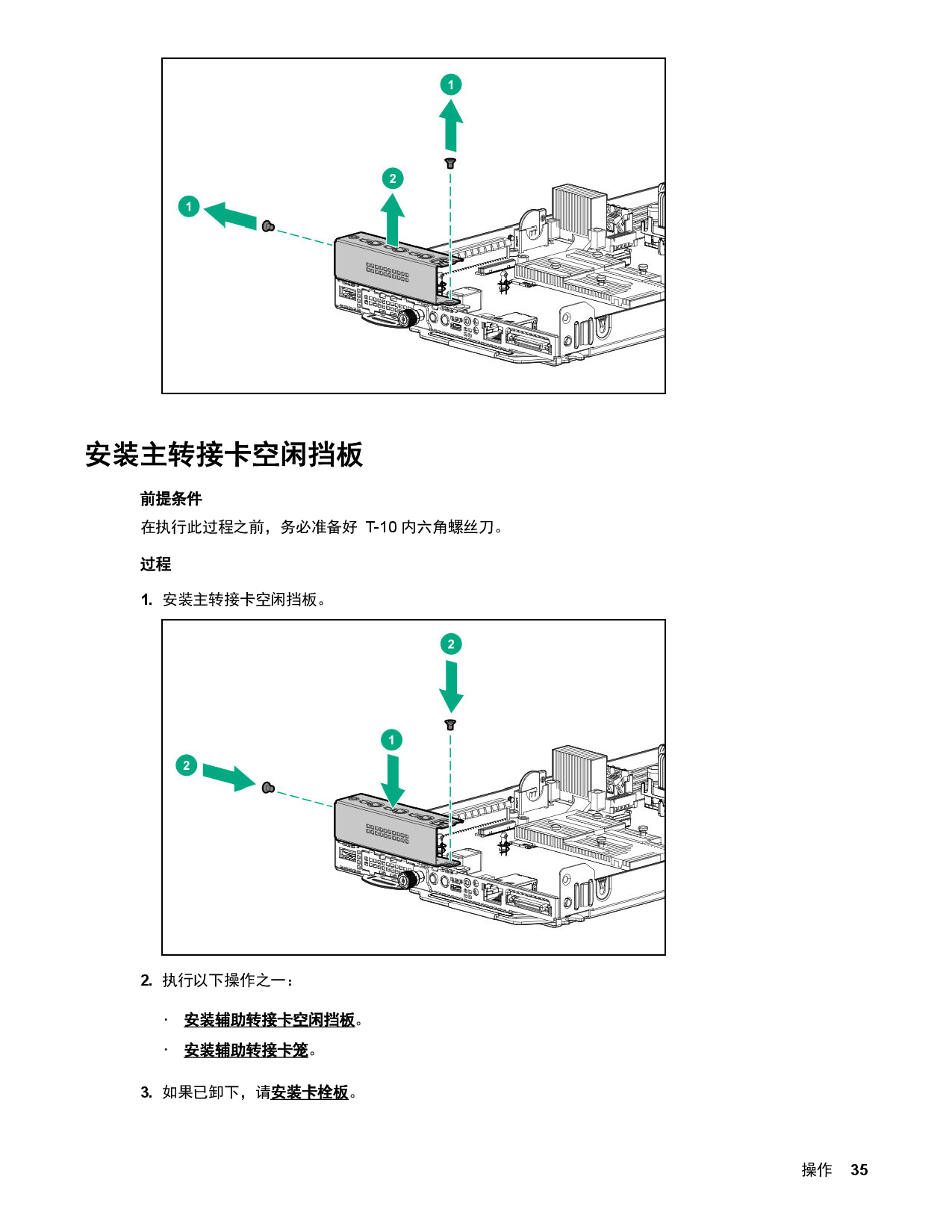 1

2

1

安装主转接卡空闲挡板

前提条件

在执行此过程之前，务必准备好 T-10 内六角螺丝刀。

过程

1. 安装主转接卡空闲挡板。

2

1

2

2. 执行以下操作之一：

· 安装辅助转接卡空闲挡板。

· 安装辅助转接卡笼。

3. 如果已卸下，请安装卡栓板。

操作 35