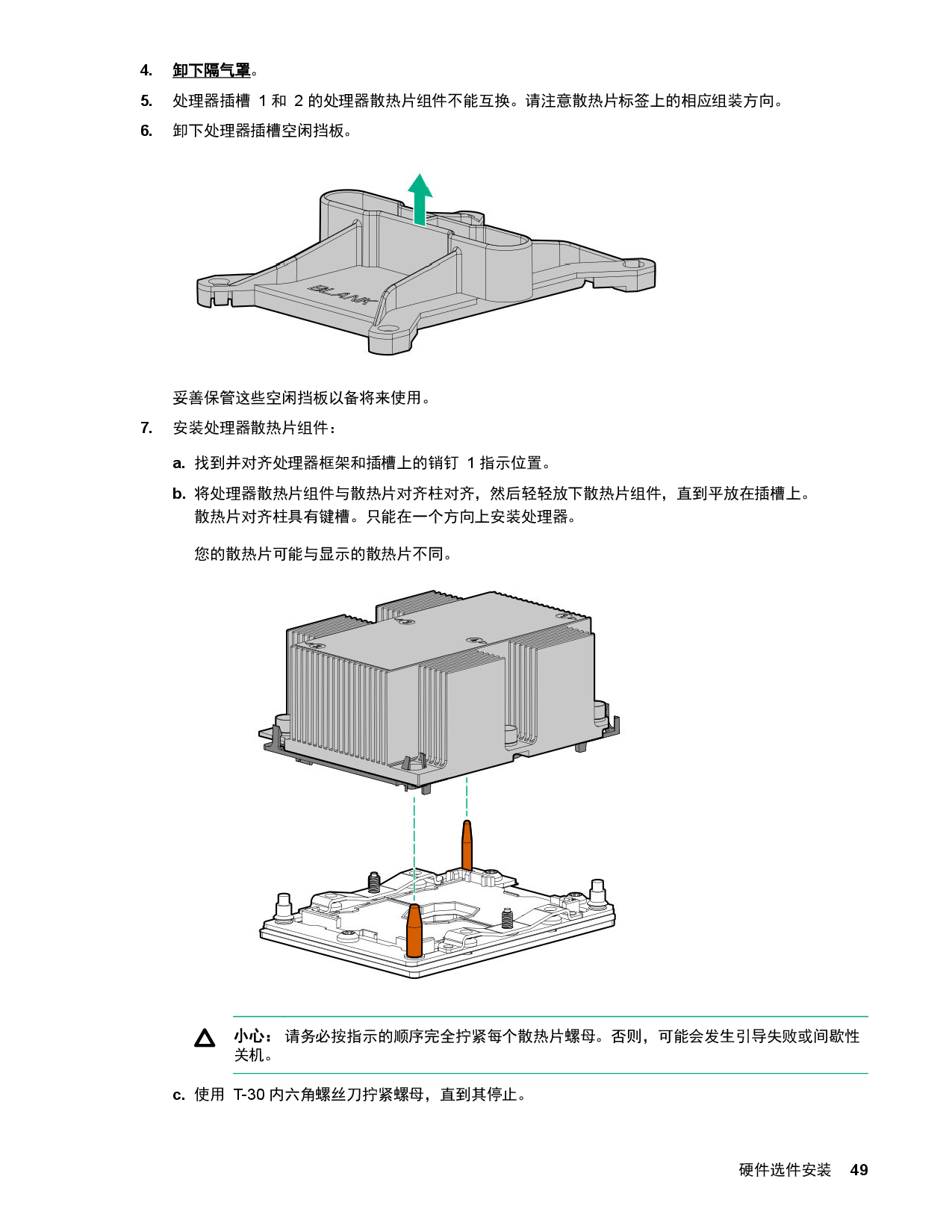 4. 卸下隔气罩。

5. 处理器插槽 1 和 2 的处理器散热片组件不能互换。请注意散热片标签上的相应组装方向。

6. 卸下处理器插槽空闲挡板。

BLANK

妥善保管这些空闲挡板以备将来使用。

7. 安装处理器散热片组件：

a. 找到并对齐处理器框架和插槽上的销钉 1 指示位置。

b. 将处理器散热片组件与散热片对齐柱对齐，然后轻轻放下散热片组件，直到平放在插槽上。散热片对齐柱具有键槽。只能在一个方向上安装处理器。

您的散热片可能与显示的散热片不同。

小心： 请务必按指示的顺序完全拧紧每个散热片螺母。否则，可能会发生引导失败或间歇性关机。

c. 使用 T-30 内六角螺丝刀拧紧螺母，直到其停止。

硬件选件安装 49