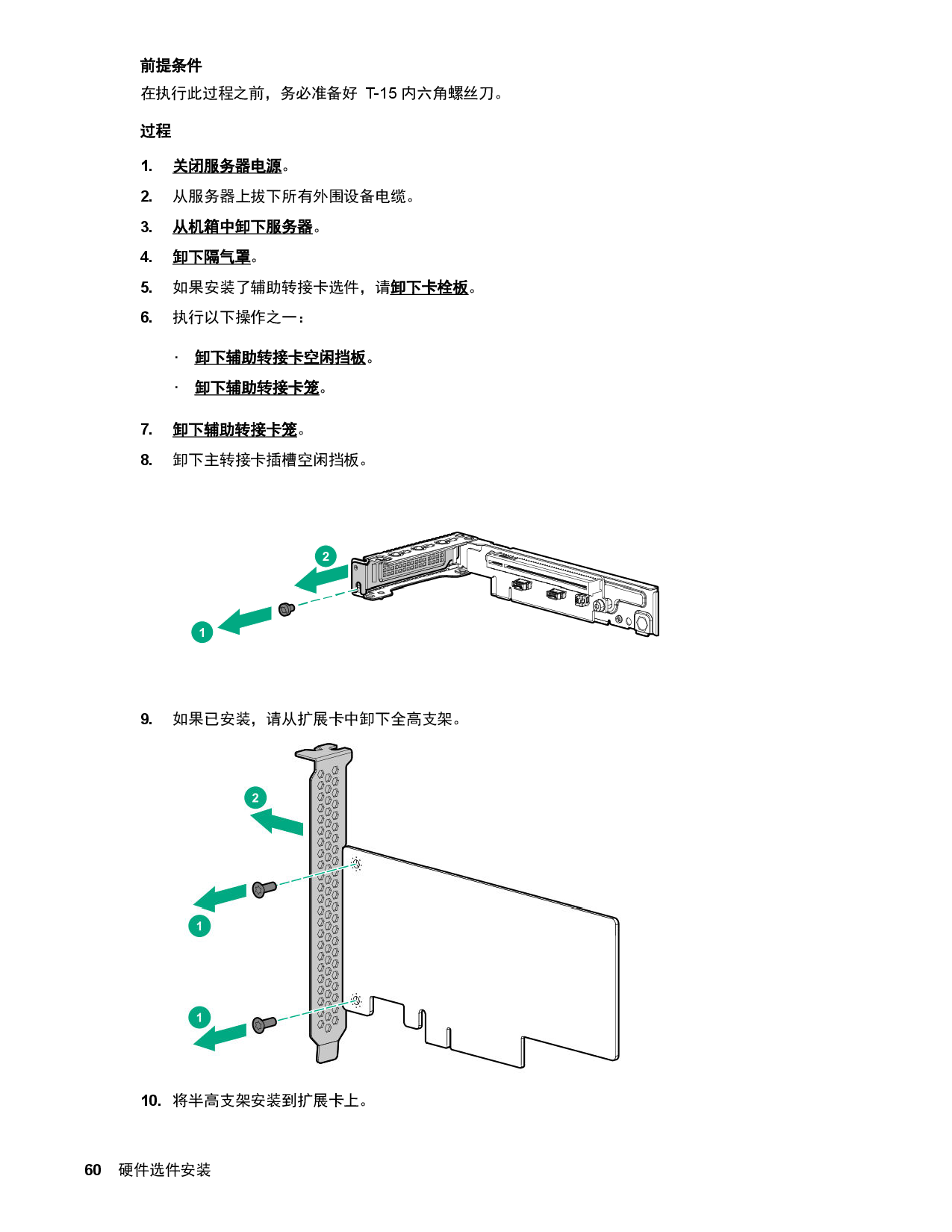 前提条件

在执行此过程之前，务必准备好 T-15 内六角螺丝刀。

过程

1. 关闭服务器电源。
2. 从服务器上拔下所有外围设备电缆。
3. 从机箱中卸下服务器。
4. 卸下隔气罩。
5. 如果安装了辅助转接卡选件，请卸下卡栓板。
6. 执行以下操作之一：

· 卸下辅助转接卡空闲挡板。
· 卸下辅助转接卡笼。

7. 卸下辅助转接卡笼。
8. 卸下主转接卡插槽空闲挡板。

2

1

9. 如果已安装，请从扩展卡中卸下全高支架。

2

1

1

10. 将半高支架安装到扩展卡上。

60 硬件选件安装