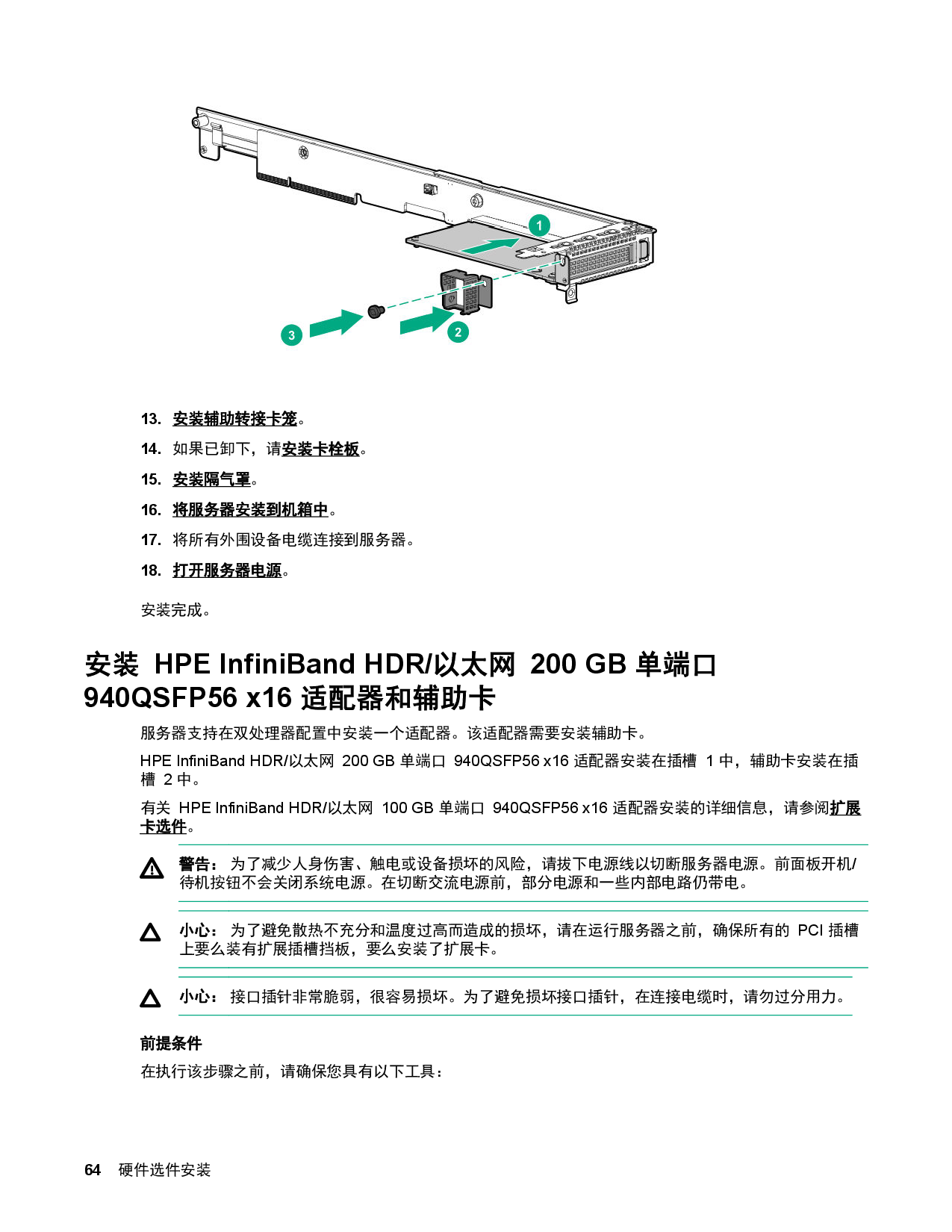 1

3

2

13. 安装辅助转接卡笼。

14. 如果已卸下，请安装卡栓板。

15. 安装隔气罩。

16. 将服务器安装到机箱中。

17. 将所有外围设备电缆连接到服务器。

18. 打开服务器电源。

安装完成。

安装 HPE InfiniBand HDR/以太网 200 GB 单端口 940QSFP56 x16 适配器和辅助卡

服务器支持在双处理器配置中安装一个适配器。该适配器需要安装辅助卡。

HPE InfiniBand HDR/以太网 200 GB 单端口 940QSFP56 x16 适配器安装在插槽 1 中，辅助卡安装在插槽 2 中。

有关 HPE InfiniBand HDR/以太网 100 GB 单端口 940QSFP56 x16 适配器安装的详细信息，请参阅扩展卡选件。

警告： 为了减少人身伤害、触电或设备损坏的风险，请拔下电源线以切断服务器电源。前面板开机/待机按钮不会关闭系统电源。在切断交流电源前，部分电源和一些内部电路仍带电。

小心： 为了避免散热不充分和温度过高而造成的损坏，请在运行服务器之前，确保所有的 PCI 插槽上要么装有扩展插槽挡板，要么安装了扩展卡。

小心： 接口插针非常脆弱，很容易损坏。为了避免损坏接口插针，在连接电缆时，请勿过分用力。

前提条件

在执行该步骤之前，请确保您具有以下工具：

64 硬件选件安装