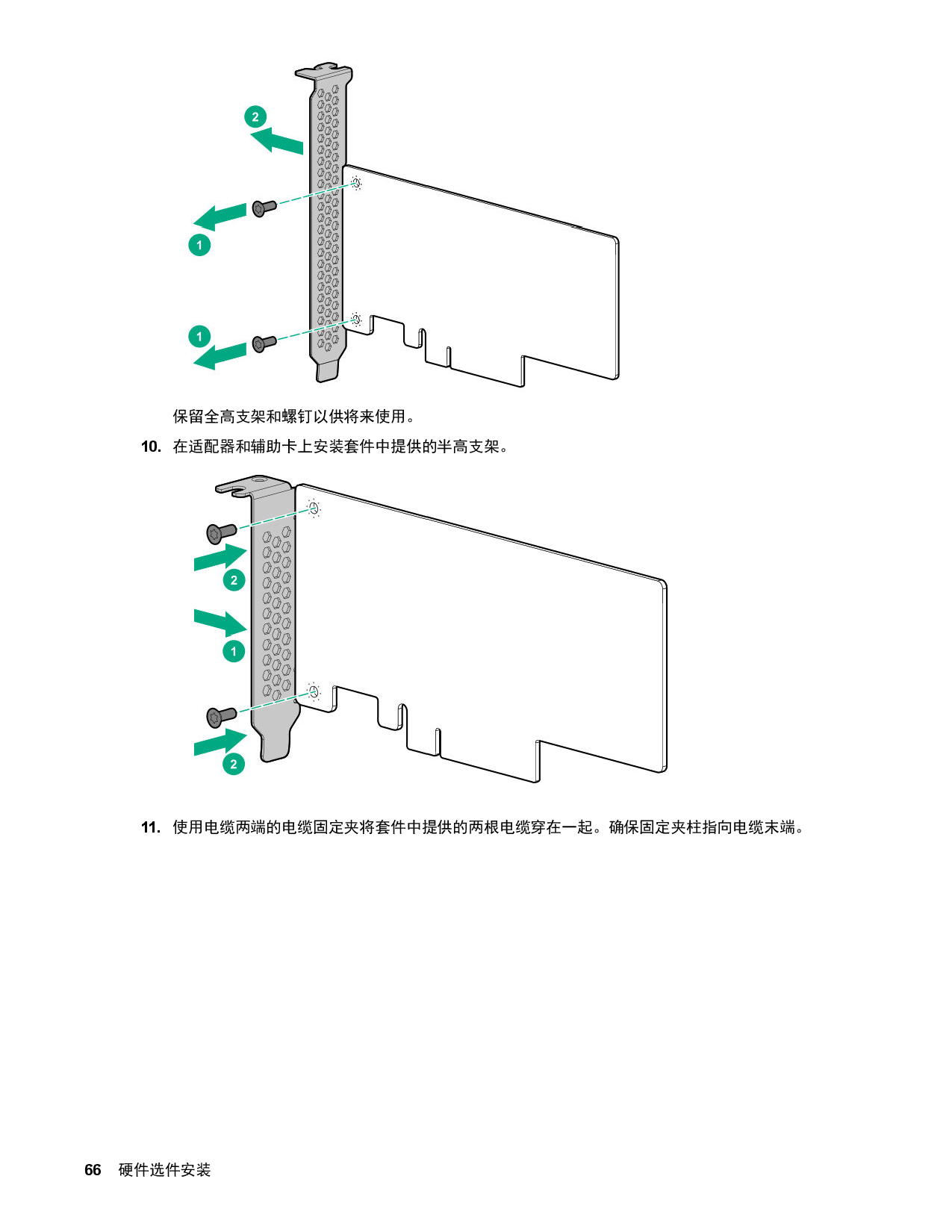 2

1

1

保留全高支架和螺钉以供将来使用。

10. 在适配器和辅助卡上安装套件中提供的半高支架。

2

1

2

11. 使用电缆两端的电缆固定夹将套件中提供的两根电缆穿在一起。确保固定夹柱指向电缆末端。

66 硬件选件安装