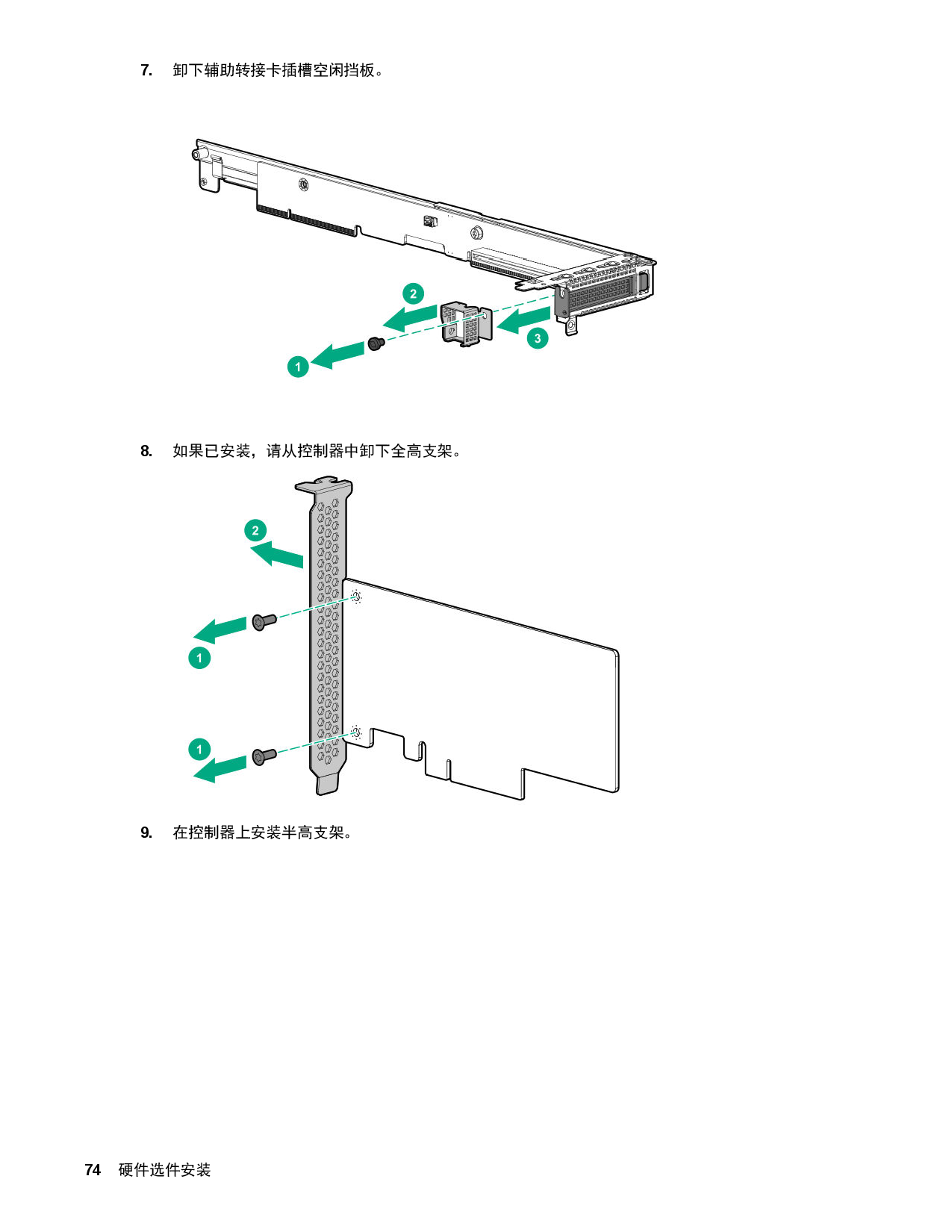 7. 卸下辅助转接卡插槽空闲挡板。

2

3

1

8. 如果已安装，请从控制器中卸下全高支架。

2

1

1

9. 在控制器上安装半高支架。

74 硬件选件安装