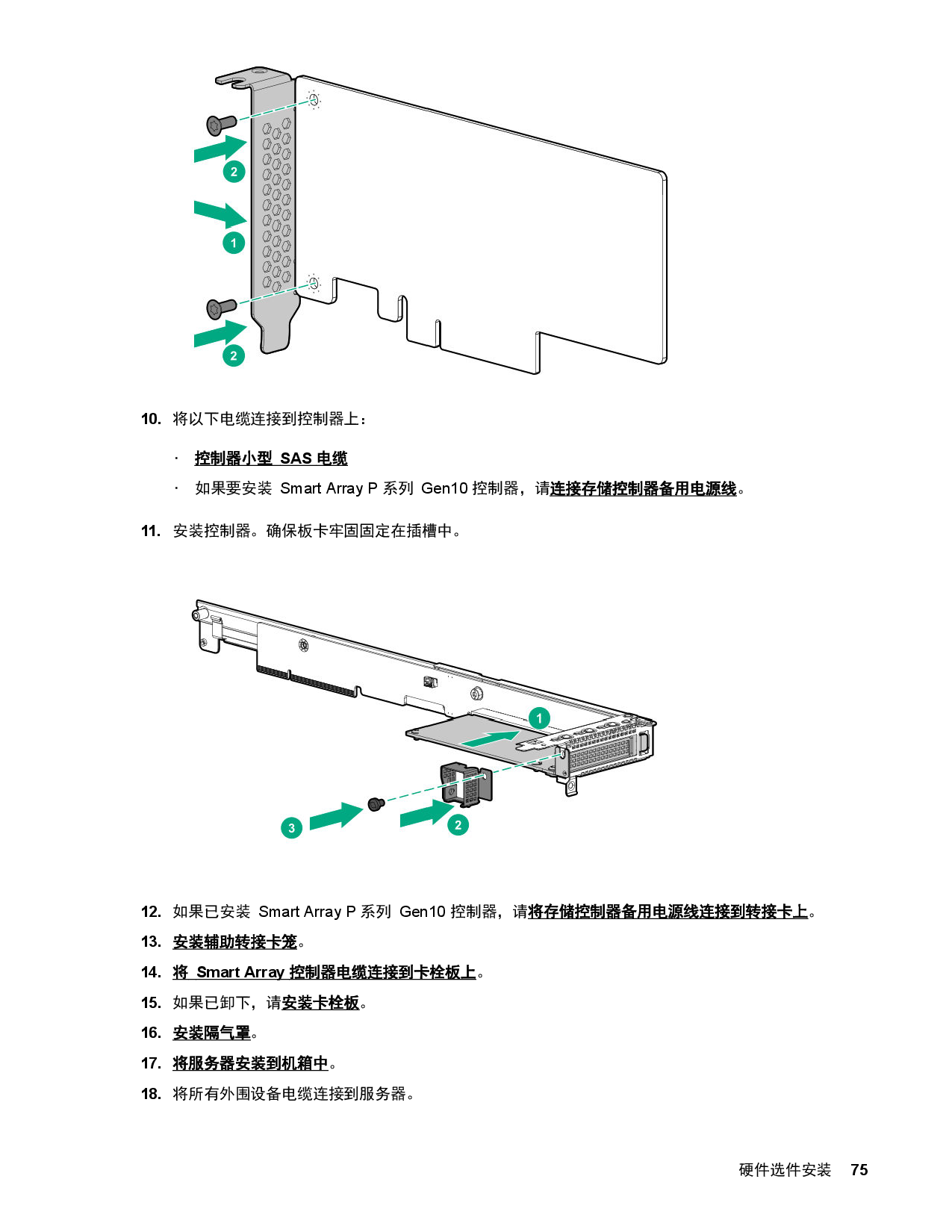 2

1

2

10. 将以下电缆连接到控制器上：

· 控制器小型 SAS 电缆

· 如果要安装 Smart Array P 系列 Gen10 控制器，请连接存储控制器备用电源线。

11. 安装控制器。确保板卡牢固固定在插槽中。

1

3

2

12. 如果已安装 Smart Array P 系列 Gen10 控制器，请将存储控制器备用电源线连接到转接卡上。

13. 安装辅助转接卡笼。

14. 将 Smart Array 控制器电缆连接到卡栓板上。

15. 如果已卸下，请安装卡栓板。

16. 安装隔气罩。

17. 将服务器安装到机箱中。

18. 将所有外围设备电缆连接到服务器。

硬件选件安装 75