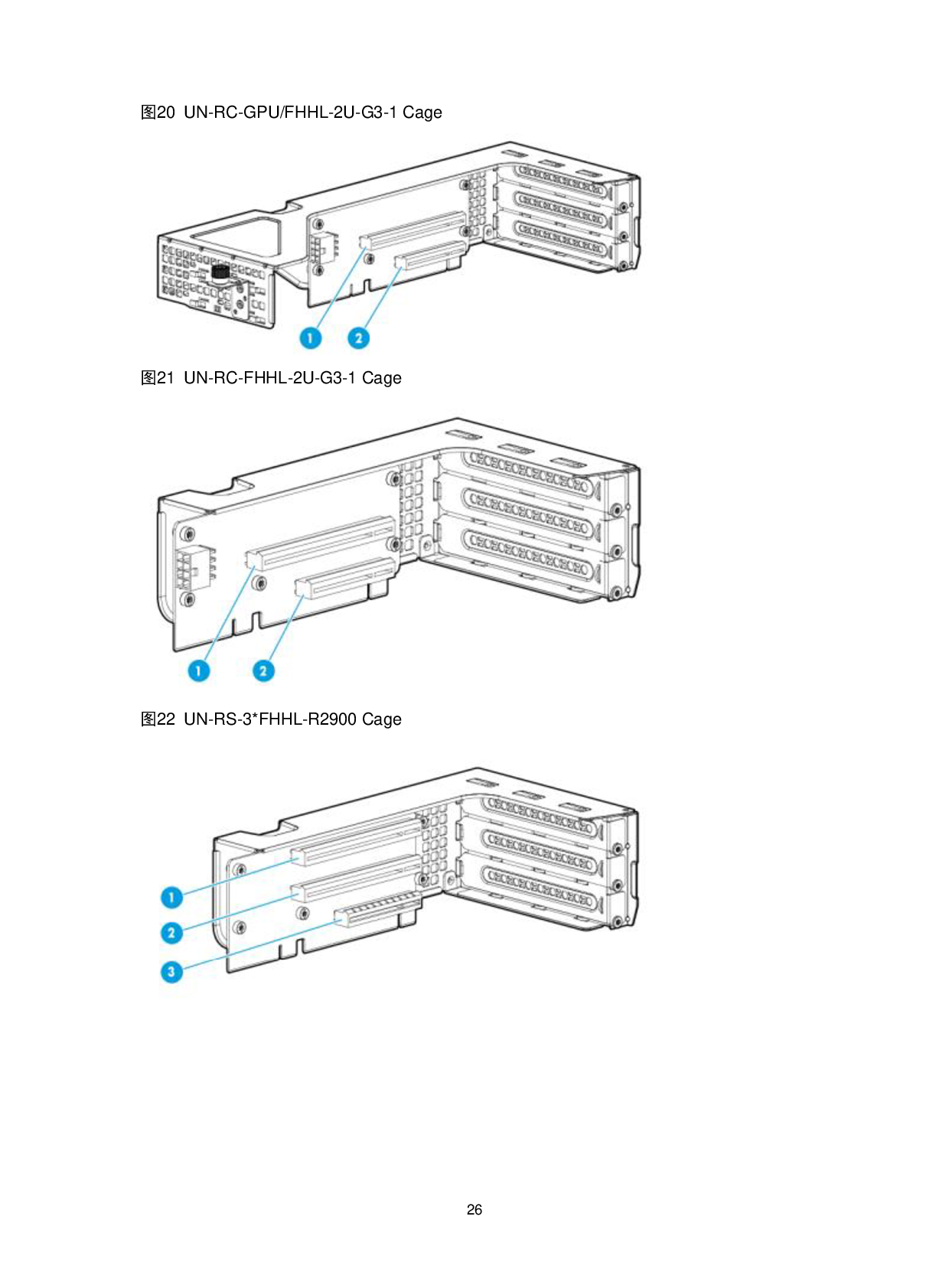 图20 UN-RC-GPU/FHHL-2U-G3-1 Cage

1

2

图21 UN-RC-FHHL-2U-G3-1 Cage

1

2

图22 UN-RS-3*FHHL-R2900 Cage

1

2

3

26