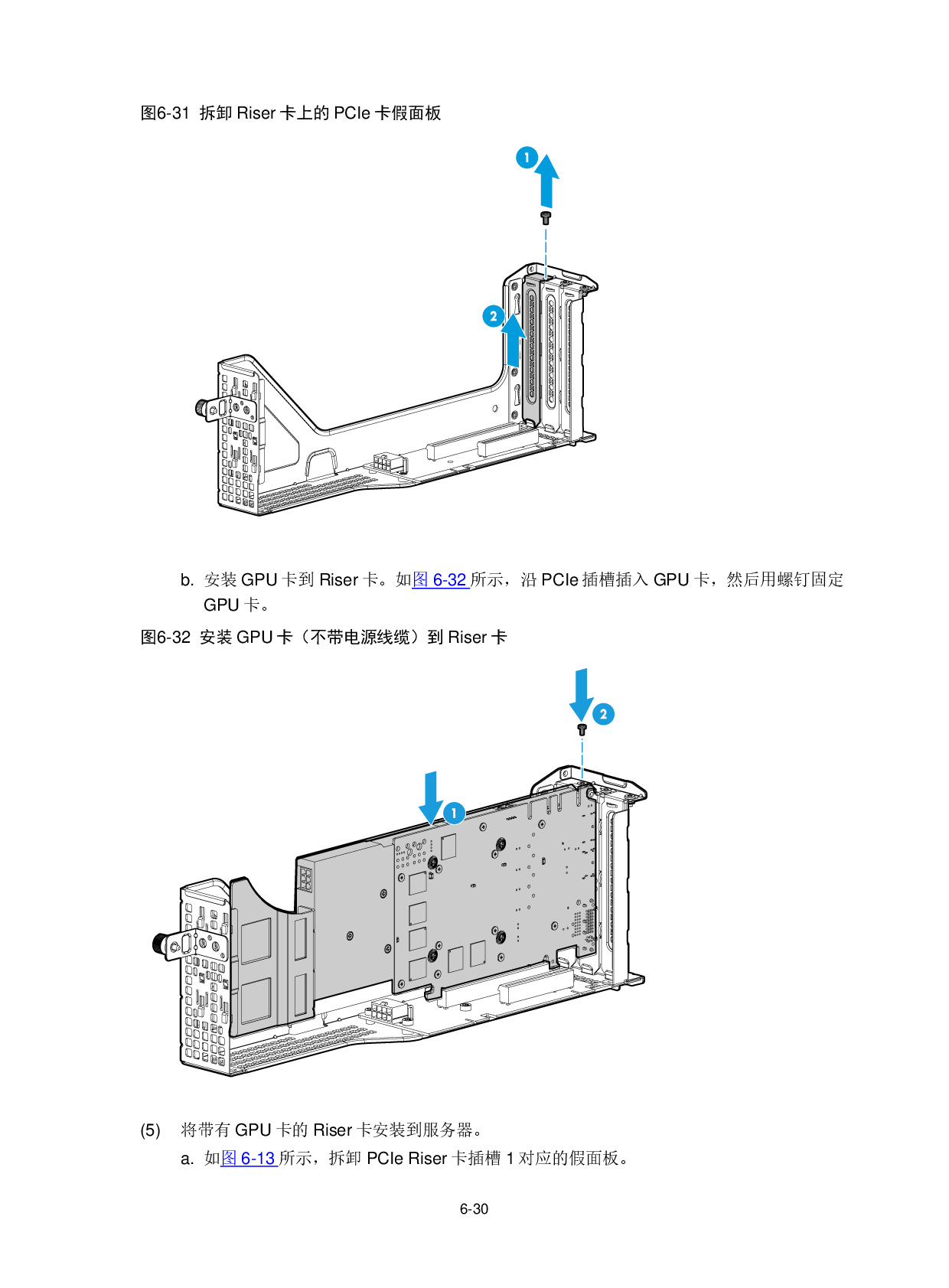 图6-31 拆卸 Riser 卡上的 PCIe 卡假面板

1

2

b. 安装 GPU 卡到 Riser 卡。如图 6-32 所示，沿 PCIe 插槽插入 GPU 卡，然后用螺钉固定 GPU 卡。

图6-32 安装 GPU 卡（不带电源线缆）到 Riser 卡

2

1

(5) 将带有 GPU 卡的 Riser 卡安装到服务器。

a. 如图 6-13 所示，拆卸 PCIe Riser 卡插槽 1 对应的假面板。

6-30