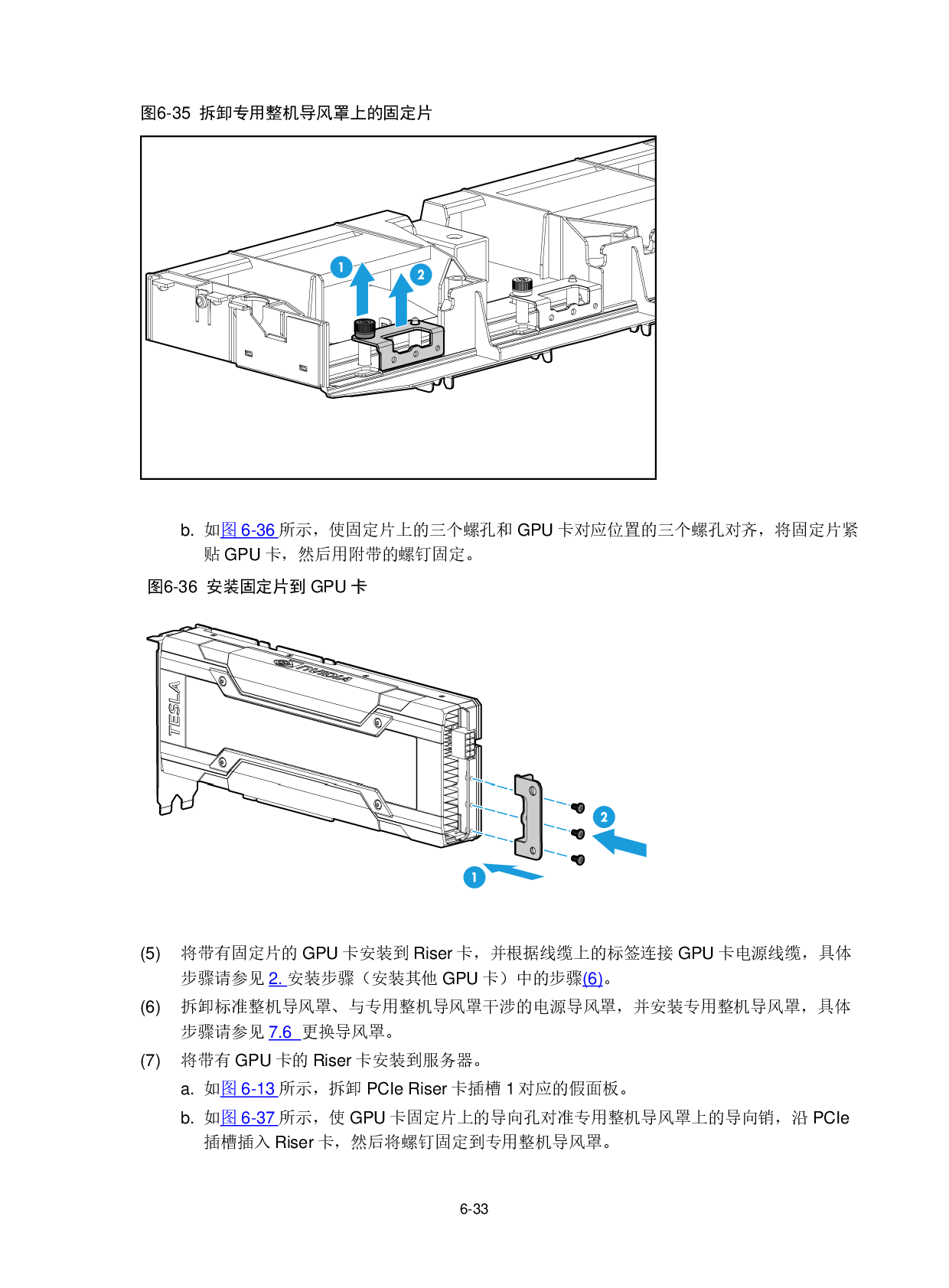 图6-35 拆卸专用整机导风罩上的固定片

1

2

b. 如图 6-36 所示，使固定片上的三个螺孔和 GPU 卡对应位置的三个螺孔对齐，将固定片紧贴 GPU 卡，然后用附带的螺钉固定。

图6-36 安装固定片到 GPU 卡

TESLA

NVIDIA

2

1

(5) 将带有固定片的 GPU 卡安装到 Riser 卡，并根据线缆上的标签连接 GPU 卡电源线缆，具体步骤请参见 2. 安装步骤（安装其他 GPU 卡）中的步骤(6)。

(6) 拆卸标准整机导风罩、与专用整机导风罩干涉的电源导风罩，并安装专用整机导风罩，具体步骤请参见 7.6 更换导风罩。

(7) 将带有 GPU 卡的 Riser 卡安装到服务器。

a. 如图 6-13 所示，拆卸 PCIe Riser 卡插槽 1 对应的假面板。

b. 如图 6-37 所示，使 GPU 卡固定片上的导向孔对准专用整机导风罩上的导向销，沿 PCIe 插槽插入 Riser 卡，然后将螺钉固定到专用整机导风罩。

6-33