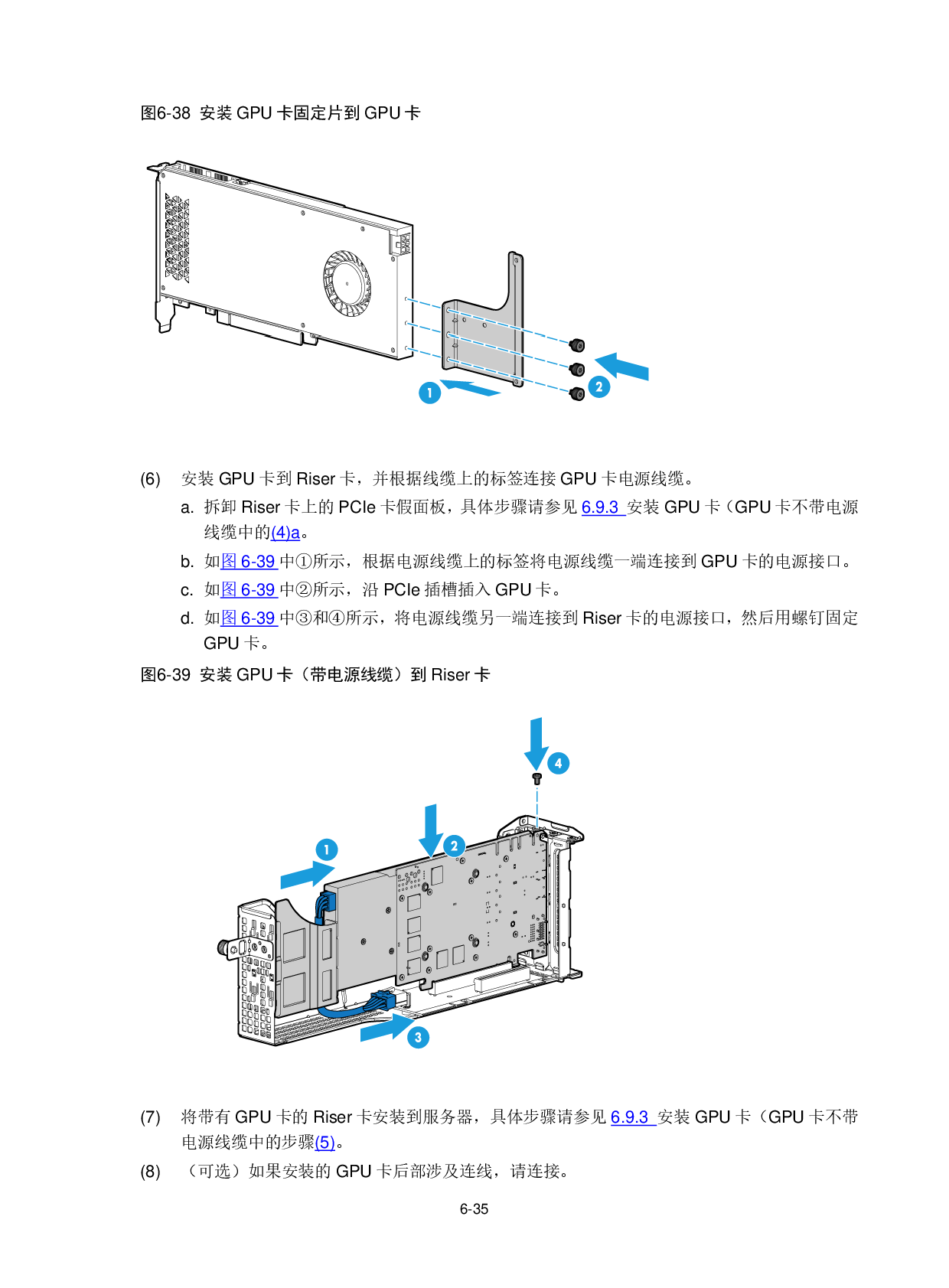 图6-38 安装 GPU 卡固定片到 GPU 卡

1
2

(6) 安装 GPU 卡到 Riser 卡，并根据线缆上的标签连接 GPU 卡电源线缆。

a. 拆卸 Riser 卡上的 PCIe 卡假面板，具体步骤请参见 6.9.3 安装 GPU 卡（GPU 卡不带电源线缆中的(4)a。

b. 如图 6-39 中①所示，根据电源线缆上的标签将电源线缆一端连接到 GPU 卡的电源接口。

c. 如图 6-39 中②所示，沿 PCIe 插槽插入 GPU 卡。

d. 如图 6-39 中③和④所示，将电源线缆另一端连接到 Riser 卡的电源接口，然后用螺钉固定 GPU 卡。

图6-39 安装 GPU 卡（带电源线缆）到 Riser 卡

4
1
2
3

(7) 将带有 GPU 卡的 Riser 卡安装到服务器，具体步骤请参见 6.9.3 安装 GPU 卡（GPU 卡不带电源线缆中的步骤(5)。

(8) （可选）如果安装的 GPU 卡后部涉及连线，请连接。

6-35