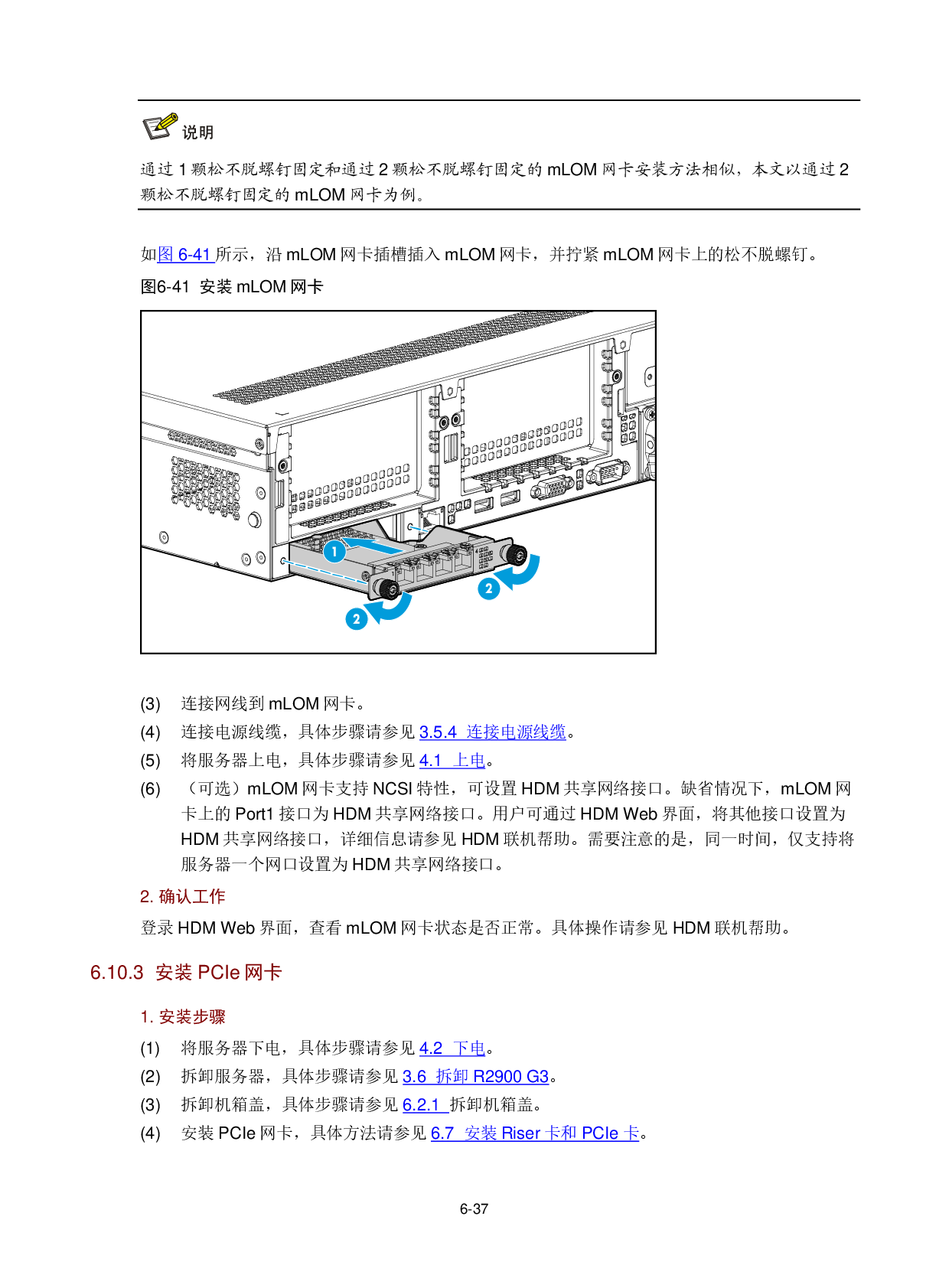 说明

通过 1 颗松不脱螺钉固定和通过 2 颗松不脱螺钉固定的 mLOM 网卡安装方法相似，本文以通过 2 颗松不脱螺钉固定的 mLOM 网卡为例。

如图 6-41 所示，沿 mLOM 网卡插槽插入 mLOM 网卡，并拧紧 mLOM 网卡上的松不脱螺钉。

图6-41 安装 mLOM 网卡

1

2

2

(3) 连接网线到 mLOM 网卡。

(4) 连接电源线缆，具体步骤请参见 3.5.4 连接电源线缆。

(5) 将服务器上电，具体步骤请参见 4.1 上电。

(6) （可选）mLOM 网卡支持 NCSI 特性，可设置 HDM 共享网络接口。缺省情况下，mLOM 网卡上的 Port1 接口为 HDM 共享网络接口。用户可通过 HDM Web 界面，将其他接口设置为 HDM 共享网络接口，详细信息请参见 HDM 联机帮助。需要注意的是，同一时间，仅支持将服务器一个网口设置为 HDM 共享网络接口。

2. 确认工作

登录 HDM Web 界面，查看 mLOM 网卡状态是否正常。具体操作请参见 HDM 联机帮助。

6.10.3 安装 PCIe 网卡

1. 安装步骤

(1) 将服务器下电，具体步骤请参见 4.2 下电。

(2) 拆卸服务器，具体步骤请参见 3.6 拆卸 R2900 G3。

(3) 拆卸机箱盖，具体步骤请参见 6.2.1 拆卸机箱盖。

(4) 安装 PCIe 网卡，具体方法请参见 6.7 安装 Riser 卡和 PCIe 卡。

6-37