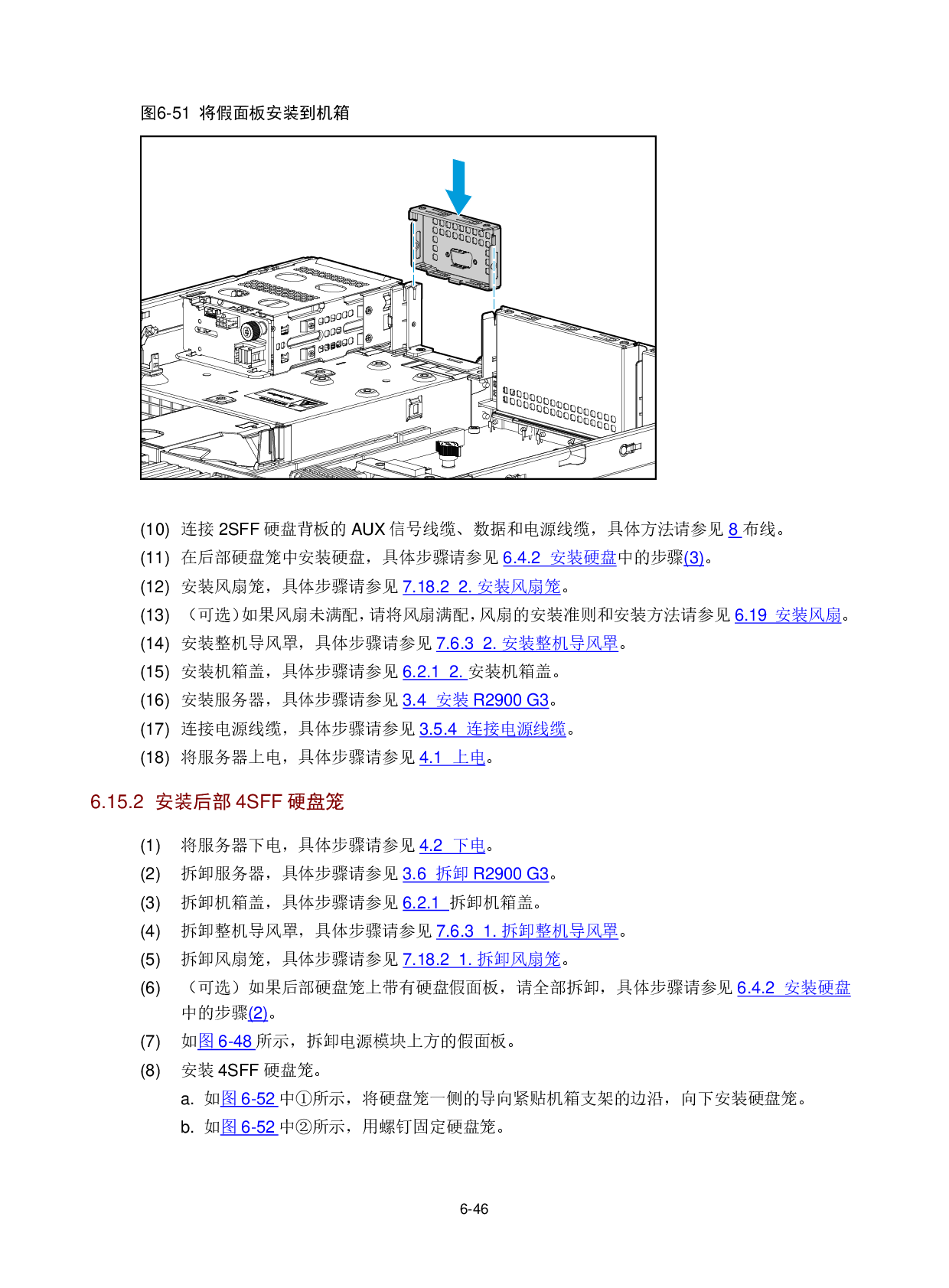 图6-51 将假面板安装到机箱

(10) 连接 2SFF 硬盘背板的 AUX 信号线缆、数据和电源线缆，具体方法请参见 8 布线。
(11) 在后部硬盘笼中安装硬盘，具体步骤请参见 6.4.2 安装硬盘中的步骤(3)。
(12) 安装风扇笼，具体步骤请参见 7.18.2 2. 安装风扇笼。
(13) （可选）如果风扇未满配，请将风扇满配，风扇的安装准则和安装方法请参见 6.19 安装风扇。
(14) 安装整机导风罩，具体步骤请参见 7.6.3 2. 安装整机导风罩。
(15) 安装机箱盖，具体步骤请参见 6.2.1 2. 安装机箱盖。
(16) 安装服务器，具体步骤请参见 3.4 安装 R2900 G3。
(17) 连接电源线缆，具体步骤请参见 3.5.4 连接电源线缆。
(18) 将服务器上电，具体步骤请参见 4.1 上电。

6.15.2 安装后部 4SFF 硬盘笼

(1) 将服务器下电，具体步骤请参见 4.2 下电。
(2) 拆卸服务器，具体步骤请参见 3.6 拆卸 R2900 G3。
(3) 拆卸机箱盖，具体步骤请参见 6.2.1 拆卸机箱盖。
(4) 拆卸整机导风罩，具体步骤请参见 7.6.3 1. 拆卸整机导风罩。
(5) 拆卸风扇笼，具体步骤请参见 7.18.2 1. 拆卸风扇笼。
(6) （可选）如果后部硬盘笼上带有硬盘假面板，请全部拆卸，具体步骤请参见 6.4.2 安装硬盘中的步骤(2)。
(7) 如图 6-48 所示，拆卸电源模块上方的假面板。
(8) 安装 4SFF 硬盘笼。
a. 如图 6-52 中①所示，将硬盘笼一侧的导向紧贴机箱支架的边沿，向下安装硬盘笼。
b. 如图 6-52 中②所示，用螺钉固定硬盘笼。

6-46