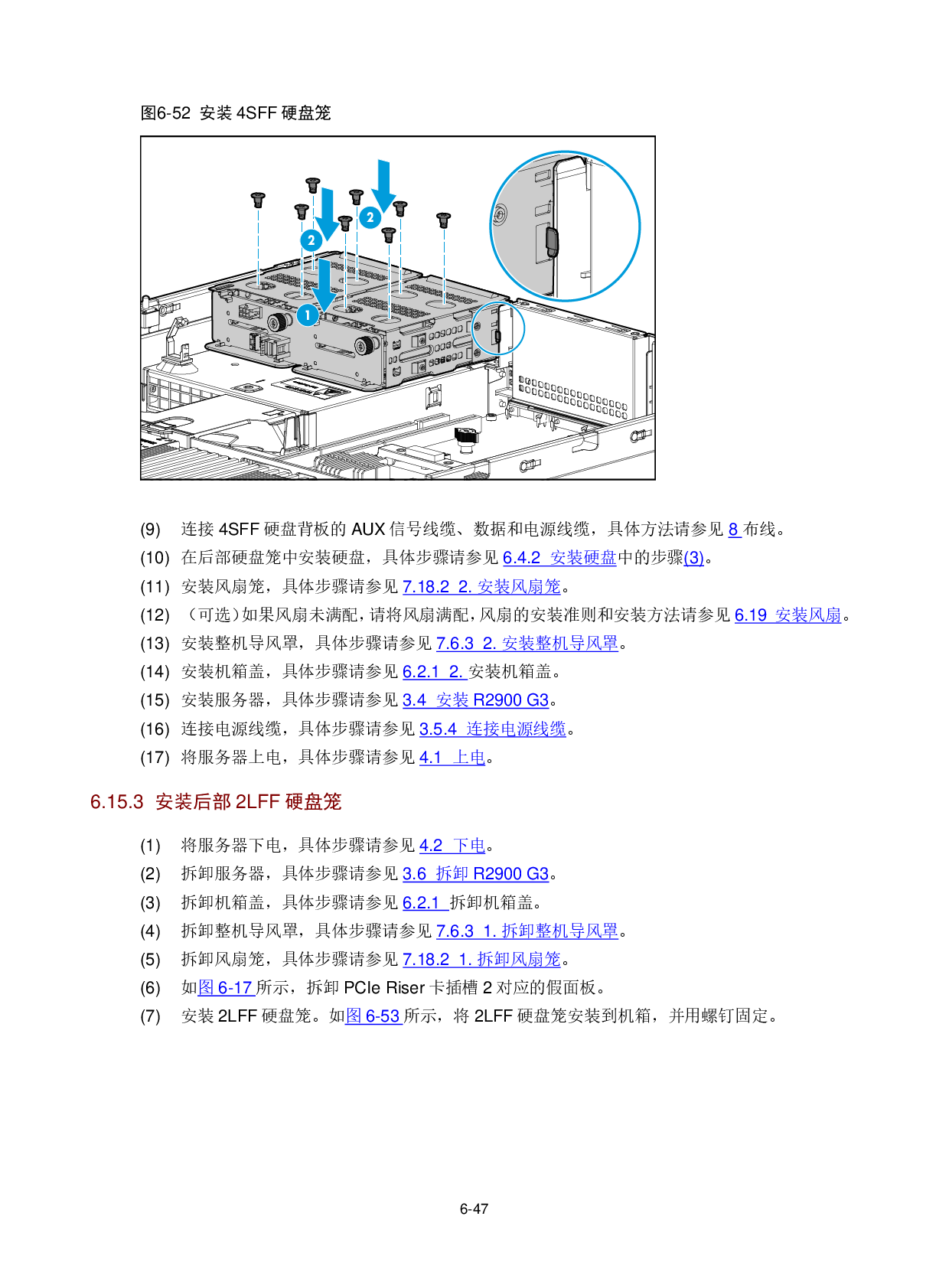 图6-52 安装 4SFF 硬盘笼

2
2
1

(9) 连接 4SFF 硬盘背板的 AUX 信号线缆、数据和电源线缆，具体方法请参见 8 布线。

(10) 在后部硬盘笼中安装硬盘，具体步骤请参见 6.4.2 安装硬盘中的步骤(3)。

(11) 安装风扇笼，具体步骤请参见 7.18.2 2. 安装风扇笼。

(12) （可选）如果风扇未满配，请将风扇满配，风扇的安装准则和安装方法请参见 6.19 安装风扇。

(13) 安装整机导风罩，具体步骤请参见 7.6.3 2. 安装整机导风罩。

(14) 安装机箱盖，具体步骤请参见 6.2.1 2. 安装机箱盖。

(15) 安装服务器，具体步骤请参见 3.4 安装 R2900 G3。

(16) 连接电源线缆，具体步骤请参见 3.5.4 连接电源线缆。

(17) 将服务器上电，具体步骤请参见 4.1 上电。

6.15.3 安装后部 2LFF 硬盘笼

(1) 将服务器下电，具体步骤请参见 4.2 下电。

(2) 拆卸服务器，具体步骤请参见 3.6 拆卸 R2900 G3。

(3) 拆卸机箱盖，具体步骤请参见 6.2.1 拆卸机箱盖。

(4) 拆卸整机导风罩，具体步骤请参见 7.6.3 1. 拆卸整机导风罩。

(5) 拆卸风扇笼，具体步骤请参见 7.18.2 1. 拆卸风扇笼。

(6) 如图 6-17 所示，拆卸 PCIe Riser 卡插槽 2 对应的假面板。

(7) 安装 2LFF 硬盘笼。如图 6-53 所示，将 2LFF 硬盘笼安装到机箱，并用螺钉固定。

6-47