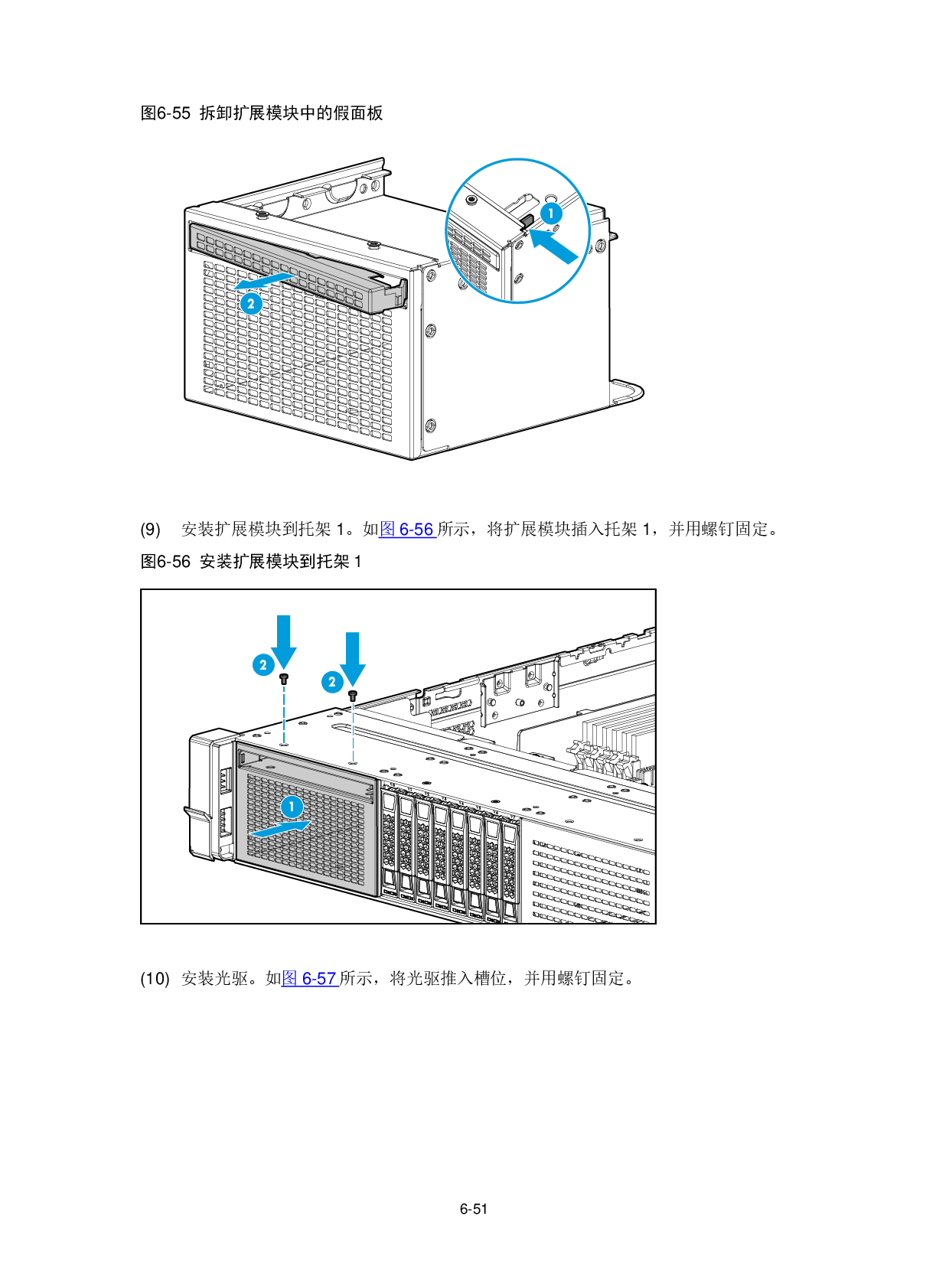 图6-55 拆卸扩展模块中的假面板

1

2

(9) 安装扩展模块到托架 1。如图 6-56 所示，将扩展模块插入托架 1，并用螺钉固定。

图6-56 安装扩展模块到托架 1

2

2

1

(10) 安装光驱。如图 6-57 所示，将光驱推入槽位，并用螺钉固定。

6-51