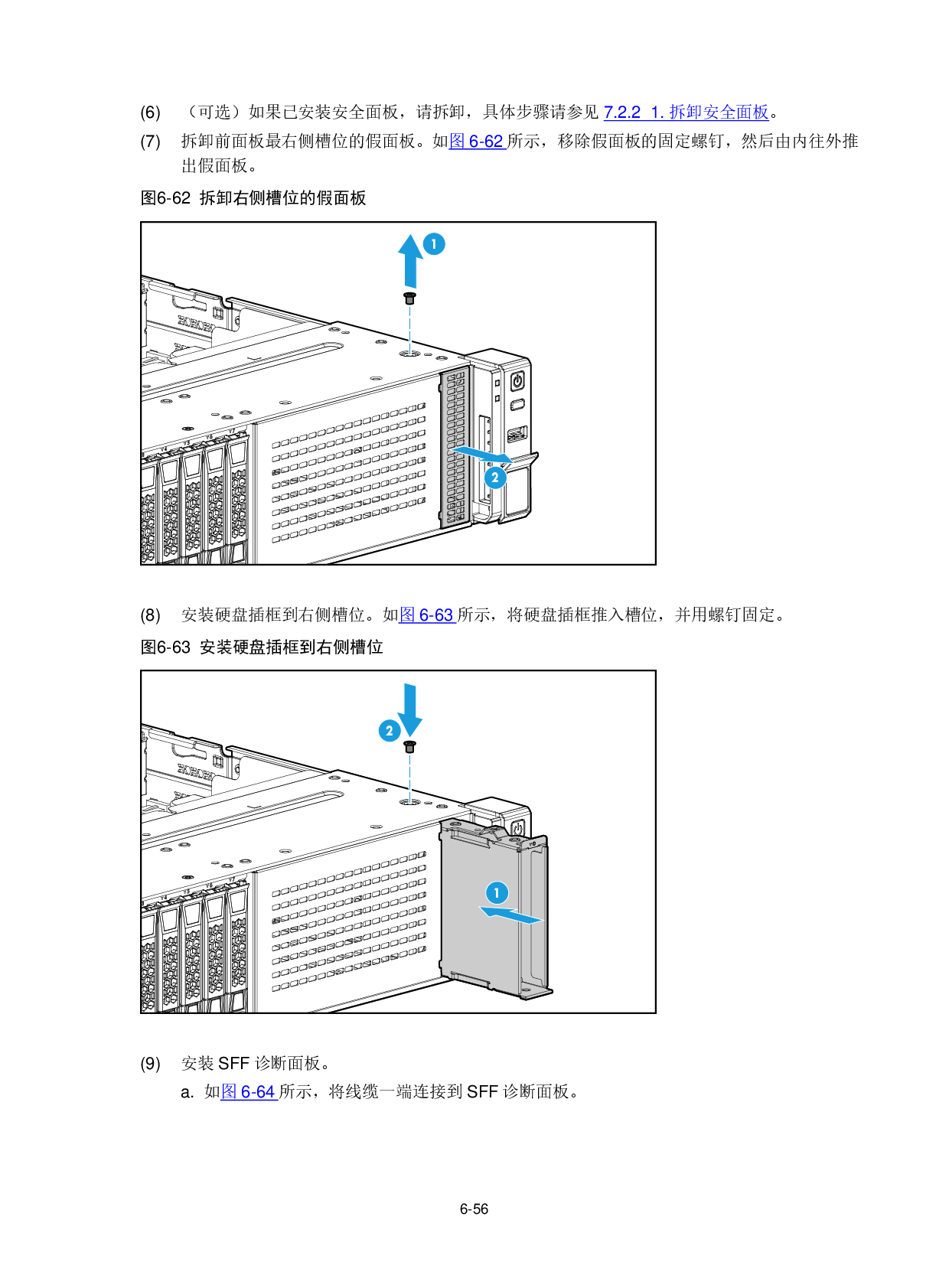 (6) （可选）如果已安装安全面板，请拆卸，具体步骤请参见 7.2.2 1. 拆卸安全面板。

(7) 拆卸前面板最右侧槽位的假面板。如图 6-62 所示，移除假面板的固定螺钉，然后由内往外推出假面板。

图6-62 拆卸右侧槽位的假面板

1

2

(8) 安装硬盘插框到右侧槽位。如图 6-63 所示，将硬盘插框推入槽位，并用螺钉固定。

图6-63 安装硬盘插框到右侧槽位

2

1

(9) 安装 SFF 诊断面板。

a. 如图 6-64 所示，将线缆一端连接到 SFF 诊断面板。

6-56