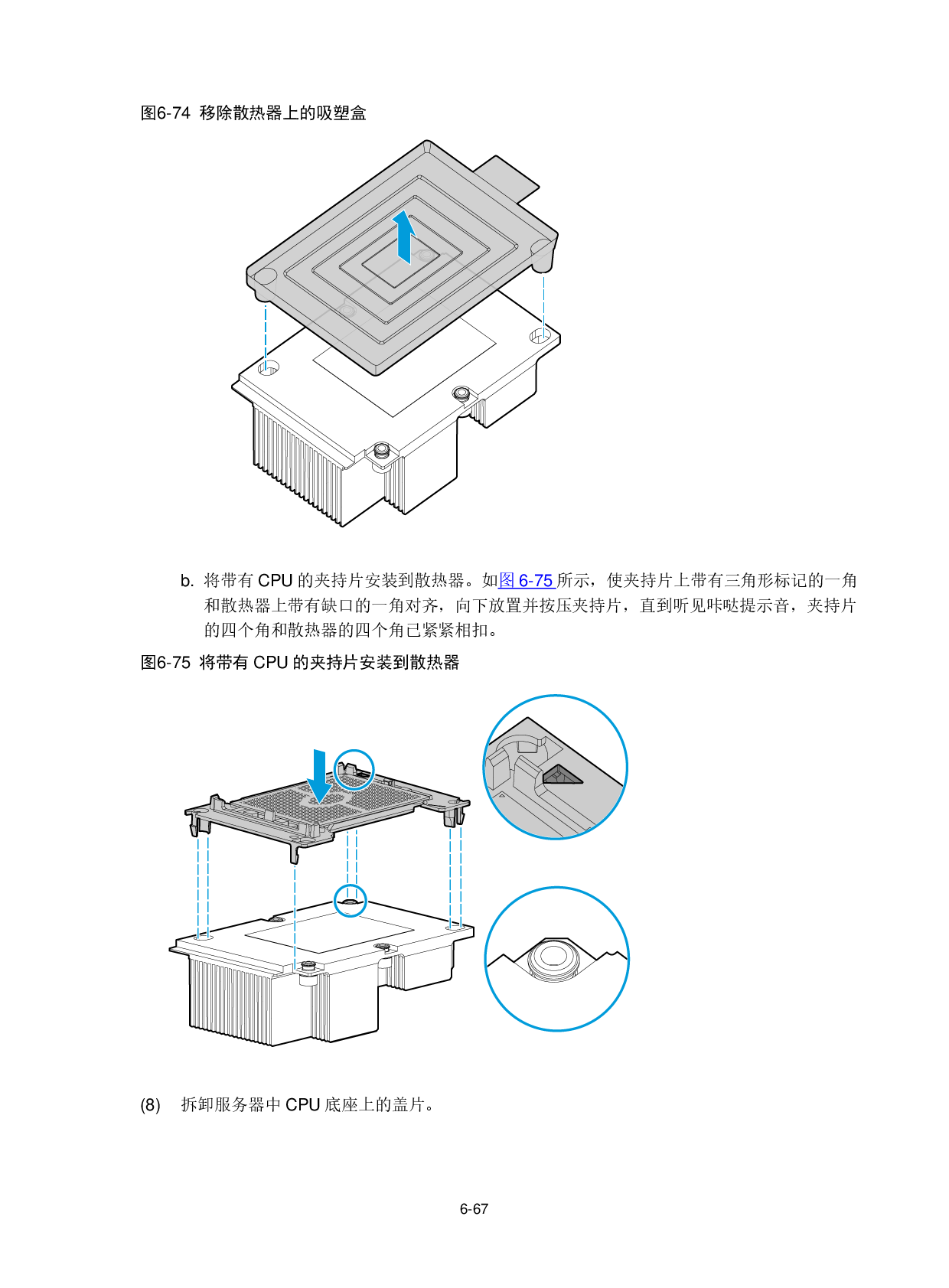 图6-74 移除散热器上的吸塑盒

b. 将带有 CPU 的夹持片安装到散热器。如图 6-75 所示，使夹持片上带有三角形标记的一角和散热器上带有缺口的一角对齐，向下放置并按压夹持片，直到听见咔哒提示音，夹持片的四个角和散热器的四个角已紧紧相扣。

图6-75 将带有 CPU 的夹持片安装到散热器

(8) 拆卸服务器中 CPU 底座上的盖片。

6-67