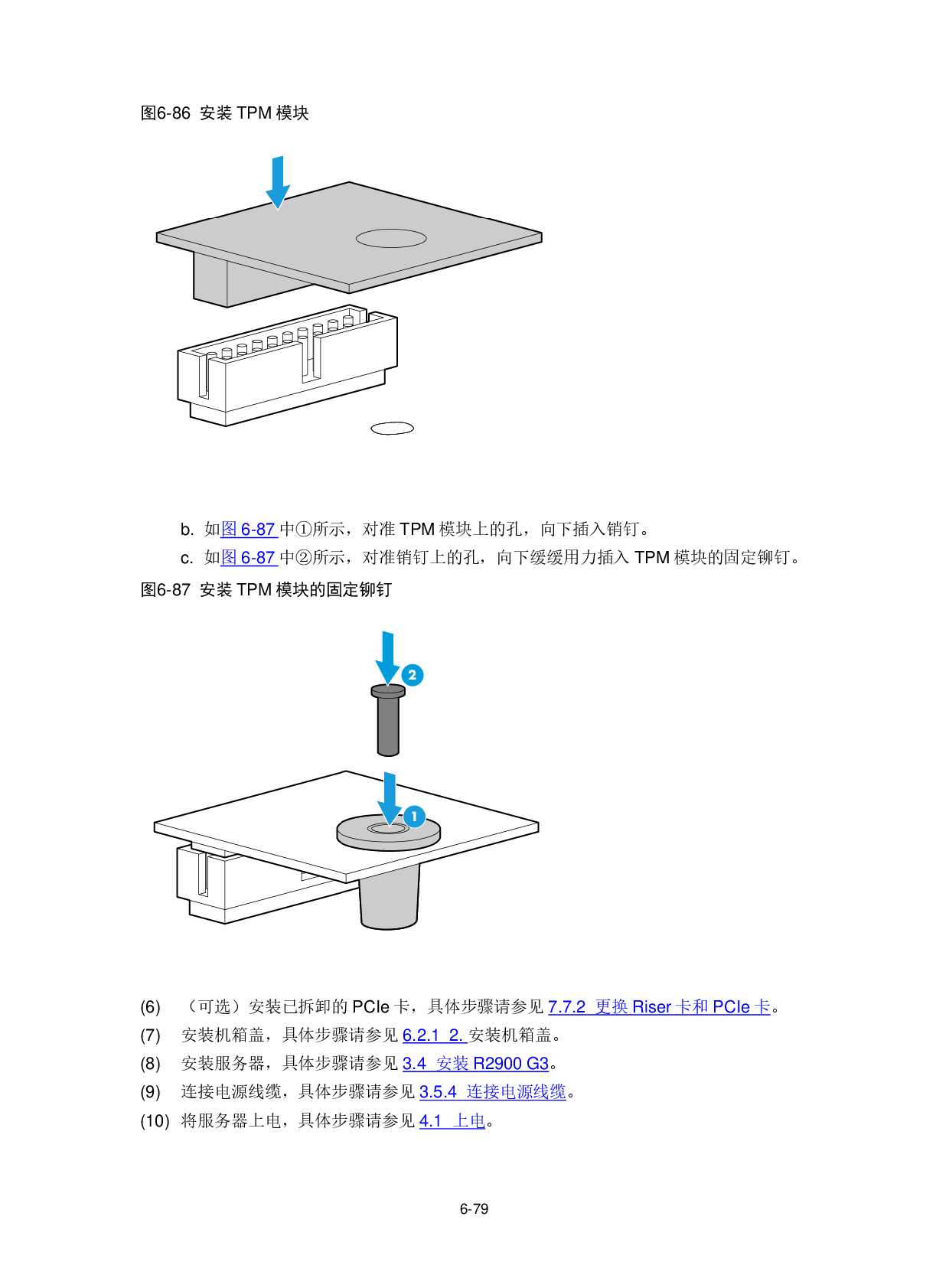 图6-86 安装 TPM 模块

b. 如图 6-87 中①所示，对准 TPM 模块上的孔，向下插入销钉。

c. 如图 6-87 中②所示，对准销钉上的孔，向下缓缓用力插入 TPM 模块的固定铆钉。

图6-87 安装 TPM 模块的固定铆钉

2

1

(6) （可选）安装已拆卸的 PCIe 卡，具体步骤请参见 7.7.2 更换 Riser 卡和 PCIe 卡。

(7) 安装机箱盖，具体步骤请参见 6.2.1 2. 安装机箱盖。

(8) 安装服务器，具体步骤请参见 3.4 安装 R2900 G3。

(9) 连接电源线缆，具体步骤请参见 3.5.4 连接电源线缆。

(10) 将服务器上电，具体步骤请参见 4.1 上电。

6-79