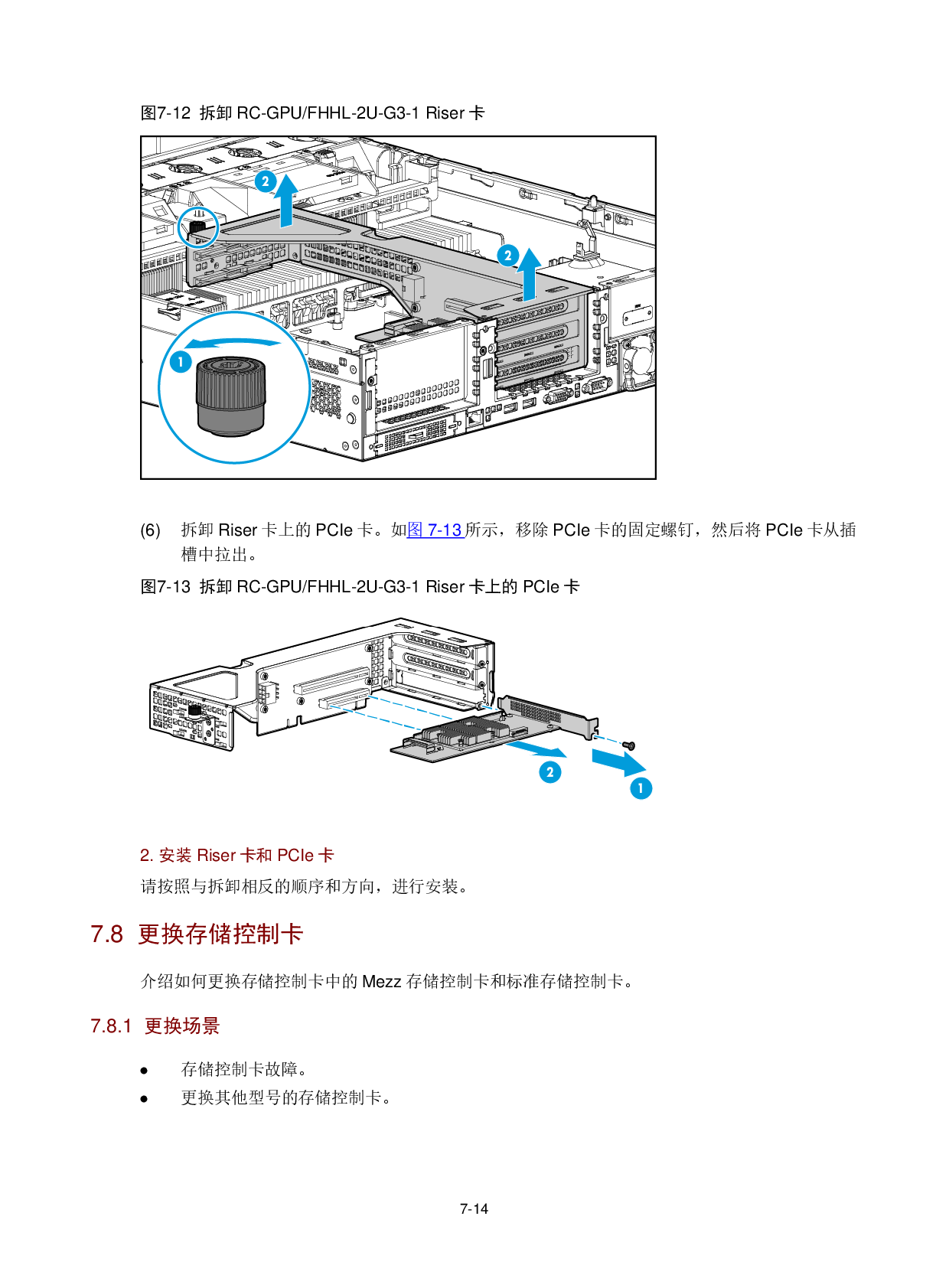 图7-12 拆卸 RC-GPU/FHHL-2U-G3-1 Riser 卡

2

2

1

(6) 拆卸 Riser 卡上的 PCIe 卡。如图 7-13 所示，移除 PCIe 卡的固定螺钉，然后将 PCIe 卡从插槽中拉出。

图7-13 拆卸 RC-GPU/FHHL-2U-G3-1 Riser 卡上的 PCIe 卡

2

1

2. 安装 Riser 卡和 PCIe 卡

请按照与拆卸相反的顺序和方向，进行安装。

7.8 更换存储控制卡

介绍如何更换存储控制卡中的 Mezz 存储控制卡和标准存储控制卡。

7.8.1 更换场景

● 存储控制卡故障。

● 更换其他型号的存储控制卡。

7-14