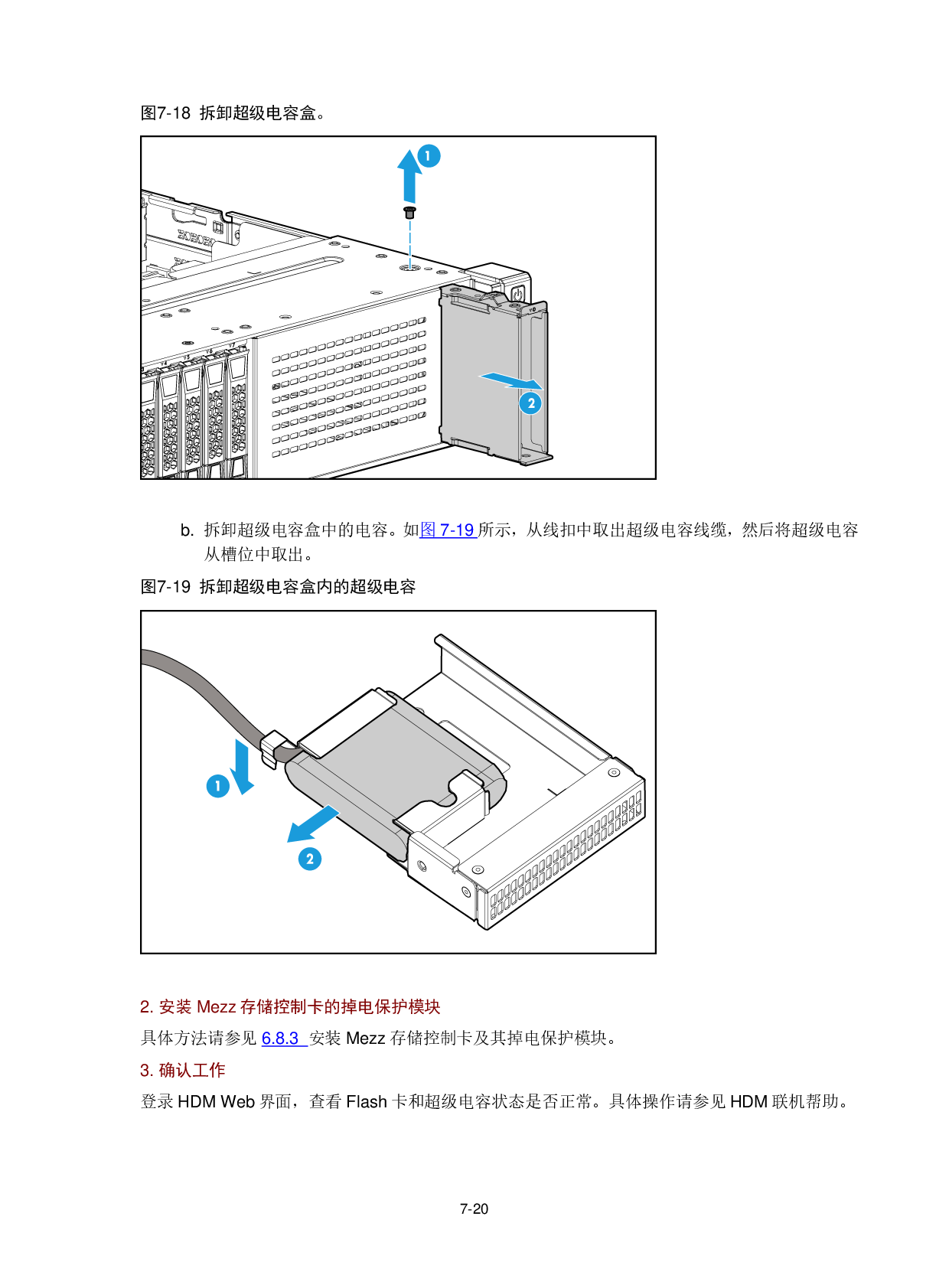 图7-18 拆卸超级电容盒。

1

2

b. 拆卸超级电容盒中的电容。如图 7-19 所示，从线扣中取出超级电容线缆，然后将超级电容从槽位中取出。

图7-19 拆卸超级电容盒内的超级电容

1

2

2. 安装 Mezz 存储控制卡的掉电保护模块

具体方法请参见 6.8.3 安装 Mezz 存储控制卡及其掉电保护模块。

3. 确认工作

登录 HDM Web 界面，查看 Flash 卡和超级电容状态是否正常。具体操作请参见 HDM 联机帮助。

7-20