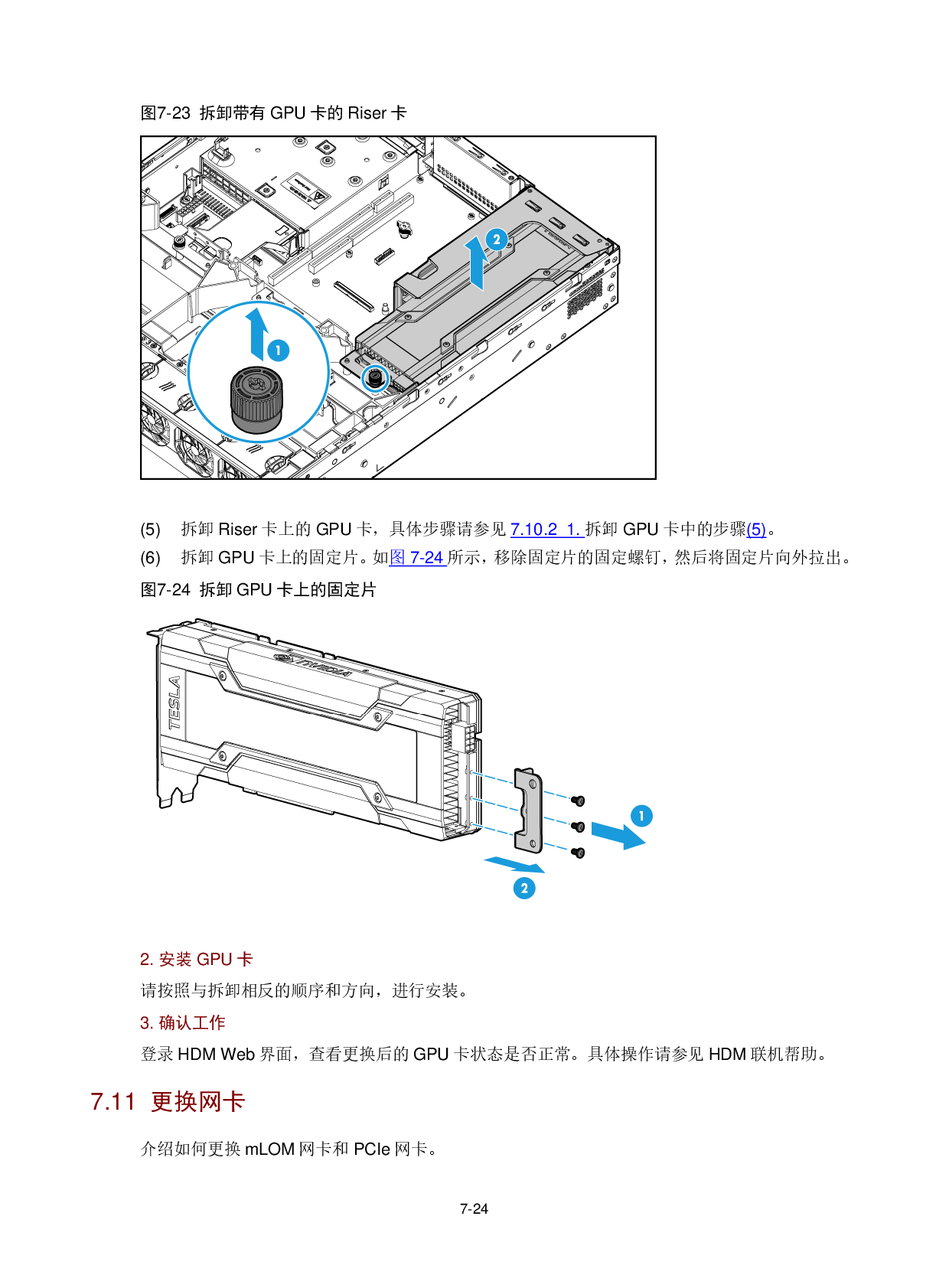 图7-23 拆卸带有 GPU 卡的 Riser 卡

2

1

(5) 拆卸 Riser 卡上的 GPU 卡，具体步骤请参见 7.10.2 1. 拆卸 GPU 卡中的步骤(5)。

(6) 拆卸 GPU 卡上的固定片。如图 7-24 所示，移除固定片的固定螺钉，然后将固定片向外拉出。

图7-24 拆卸 GPU 卡上的固定片

TESLA

NVIDIA

1

2

2. 安装 GPU 卡

请按照与拆卸相反的顺序和方向，进行安装。

3. 确认工作

登录 HDM Web 界面，查看更换后的 GPU 卡状态是否正常。具体操作请参见 HDM 联机帮助。

7.11 更换网卡

介绍如何更换 mLOM 网卡和 PCIe 网卡。

7-24