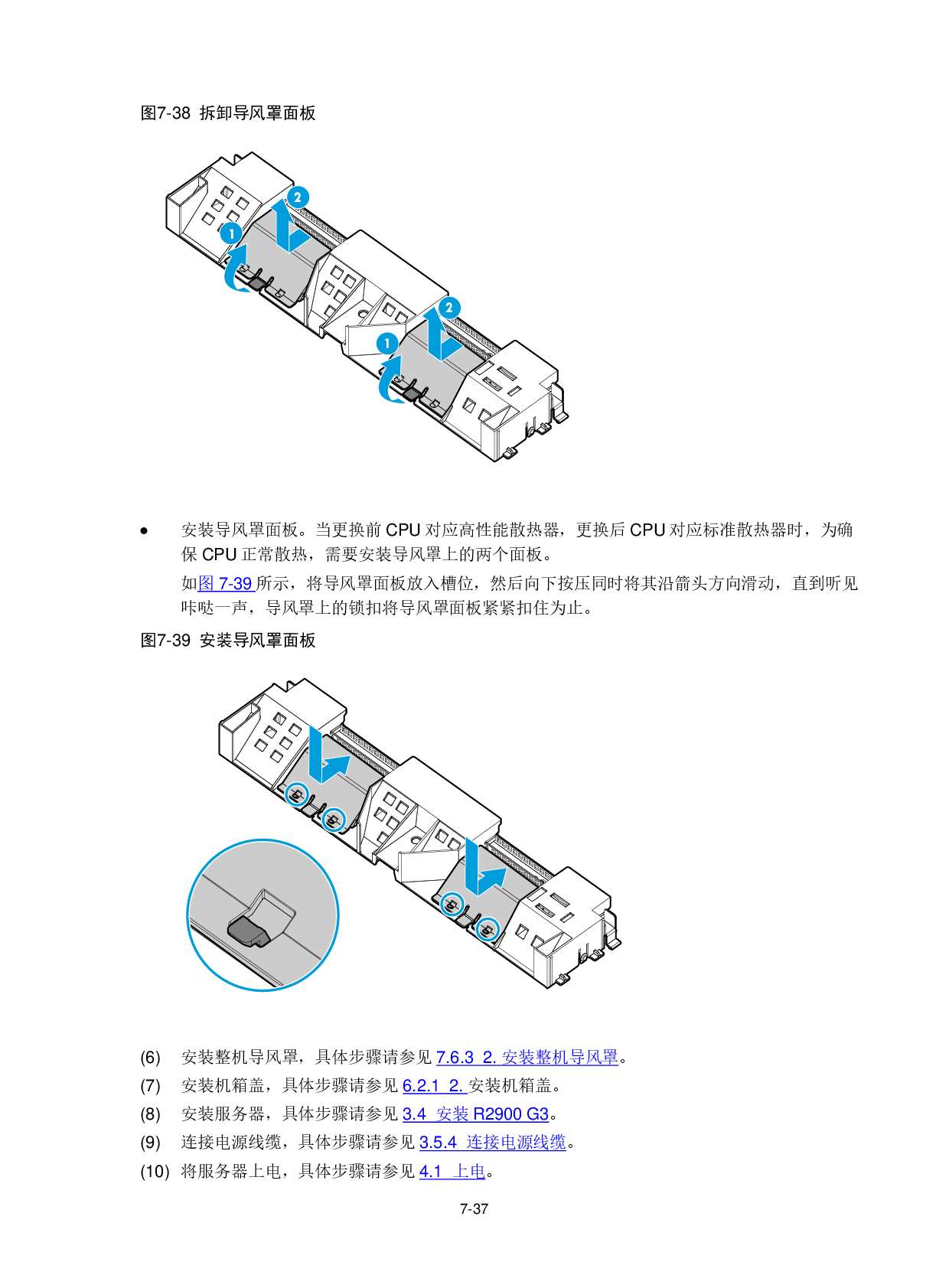 图7-38 拆卸导风罩面板

2
1
2
1

• 安装导风罩面板。当更换前 CPU 对应高性能散热器，更换后 CPU 对应标准散热器时，为确保 CPU 正常散热，需要安装导风罩上的两个面板。

如图 7-39 所示，将导风罩面板放入槽位，然后向下按压同时将其沿箭头方向滑动，直到听见咔哒一声，导风罩上的锁扣将导风罩面板紧紧扣住为止。

图7-39 安装导风罩面板

(6) 安装整机导风罩，具体步骤请参见 7.6.3 2. 安装整机导风罩。
(7) 安装机箱盖，具体步骤请参见 6.2.1 2. 安装机箱盖。
(8) 安装服务器，具体步骤请参见 3.4 安装 R2900 G3。
(9) 连接电源线缆，具体步骤请参见 3.5.4 连接电源线缆。
(10) 将服务器上电，具体步骤请参见 4.1 上电。

7-37