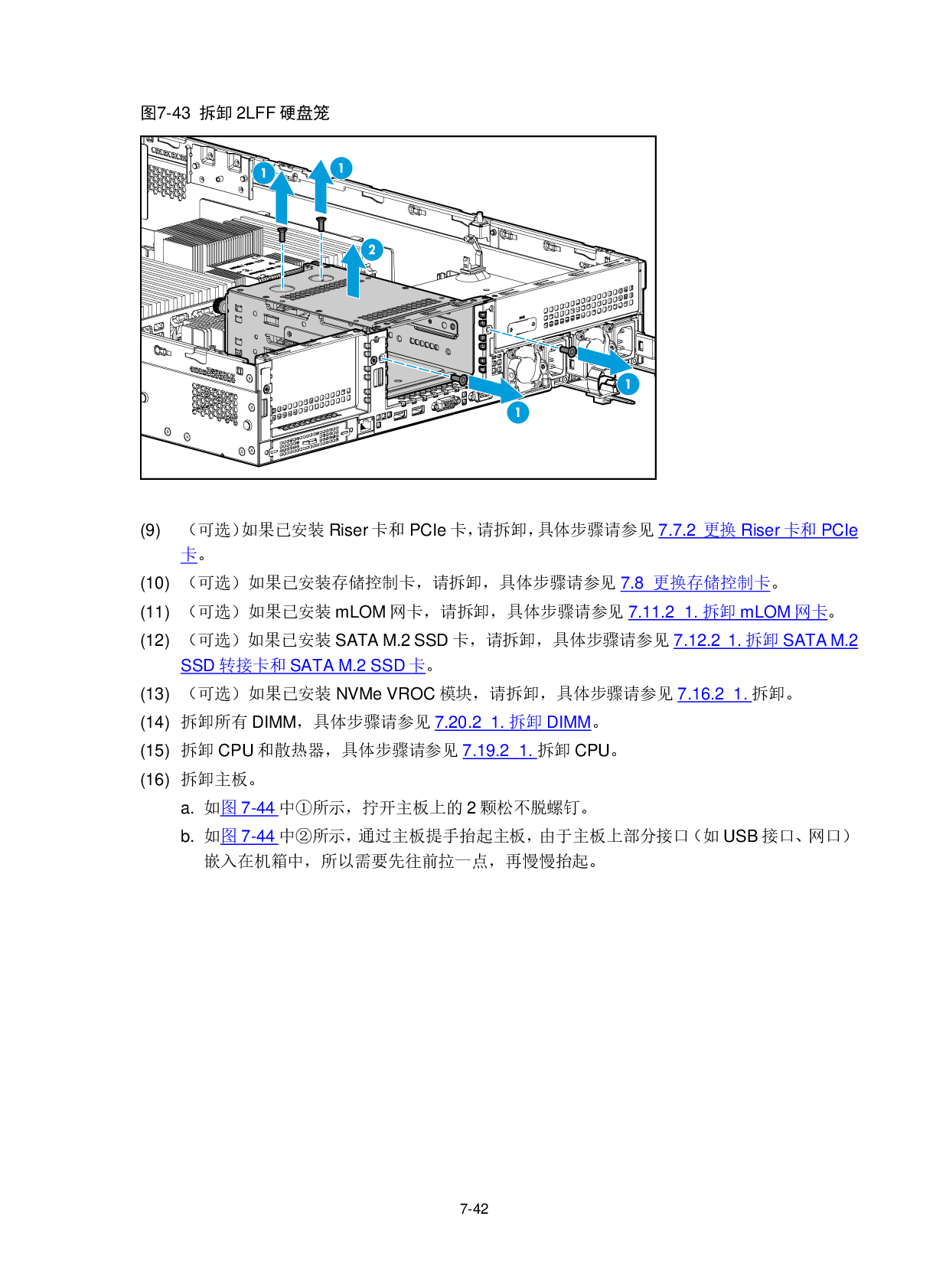 图7-43 拆卸 2LFF 硬盘笼

1
1
2
1
1

(9) （可选）如果已安装 Riser 卡和 PCIe 卡，请拆卸，具体步骤请参见 7.7.2 更换 Riser 卡和 PCIe 卡。

(10) （可选）如果已安装存储控制卡，请拆卸，具体步骤请参见 7.8 更换存储控制卡。

(11) （可选）如果已安装 mLOM 网卡，请拆卸，具体步骤请参见 7.11.2 1. 拆卸 mLOM 网卡。

(12) （可选）如果已安装 SATA M.2 SSD 卡，请拆卸，具体步骤请参见 7.12.2 1. 拆卸 SATA M.2 SSD 转接卡和 SATA M.2 SSD 卡。

(13) （可选）如果已安装 NVMe VROC 模块，请拆卸，具体步骤请参见 7.16.2 1. 拆卸。

(14) 拆卸所有 DIMM，具体步骤请参见 7.20.2 1. 拆卸 DIMM。

(15) 拆卸 CPU 和散热器，具体步骤请参见 7.19.2 1. 拆卸 CPU。

(16) 拆卸主板。

a. 如图 7-44 中①所示，拧开主板上的 2 颗松不脱螺钉。

b. 如图 7-44 中②所示，通过主板提手抬起主板，由于主板上部分接口（如 USB 接口、网口）嵌入在机箱中，所以需要先往前拉一点，再慢慢抬起。

7-42