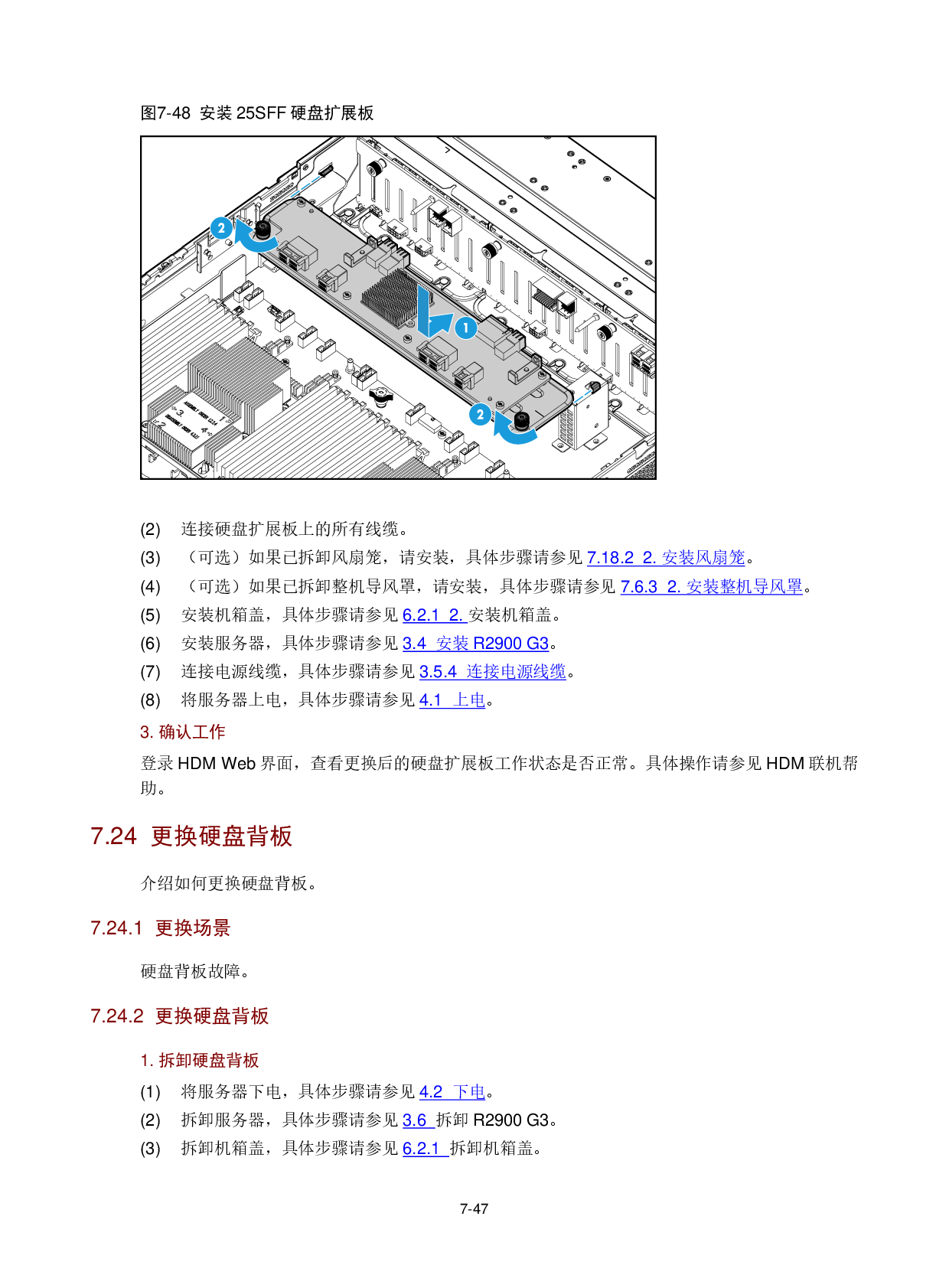 图7-48 安装 25SFF 硬盘扩展板

2

1

2

(2) 连接硬盘扩展板上的所有线缆。

(3) （可选）如果已拆卸风扇笼，请安装，具体步骤请参见 7.18.2 2. 安装风扇笼。

(4) （可选）如果已拆卸整机导风罩，请安装，具体步骤请参见 7.6.3 2. 安装整机导风罩。

(5) 安装机箱盖，具体步骤请参见 6.2.1 2. 安装机箱盖。

(6) 安装服务器，具体步骤请参见 3.4 安装 R2900 G3。

(7) 连接电源线缆，具体步骤请参见 3.5.4 连接电源线缆。

(8) 将服务器上电，具体步骤请参见 4.1 上电。

3. 确认工作

登录 HDM Web 界面，查看更换后的硬盘扩展板工作状态是否正常。具体操作请参见 HDM 联机帮助。

7.24 更换硬盘背板

介绍如何更换硬盘背板。

7.24.1 更换场景

硬盘背板故障。

7.24.2 更换硬盘背板

1. 拆卸硬盘背板

(1) 将服务器下电，具体步骤请参见 4.2 下电。

(2) 拆卸服务器，具体步骤请参见 3.6 拆卸 R2900 G3。

(3) 拆卸机箱盖，具体步骤请参见 6.2.1 拆卸机箱盖。

7-47