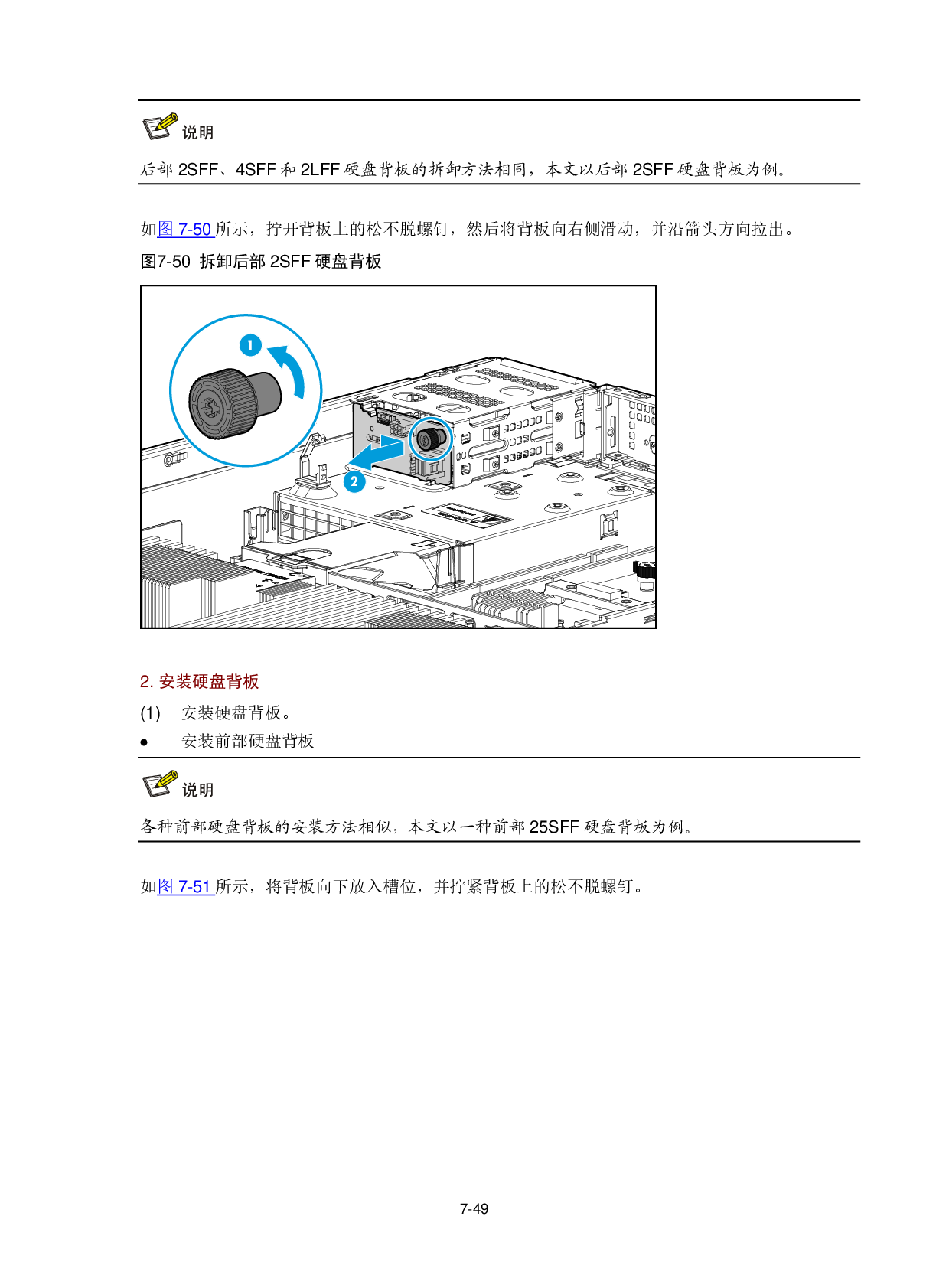 说明

后部 2SFF、4SFF 和 2LFF 硬盘背板的拆卸方法相同，本文以后部 2SFF 硬盘背板为例。

如图 7-50 所示，拧开背板上的松不脱螺钉，然后将背板向右侧滑动，并沿箭头方向拉出。

图7-50 拆卸后部 2SFF 硬盘背板

1

2

2. 安装硬盘背板

(1) 安装硬盘背板。

● 安装前部硬盘背板

说明

各种前部硬盘背板的安装方法相似，本文以一种前部 25SFF 硬盘背板为例。

如图 7-51 所示，将背板向下放入槽位，并拧紧背板上的松不脱螺钉。

7-49