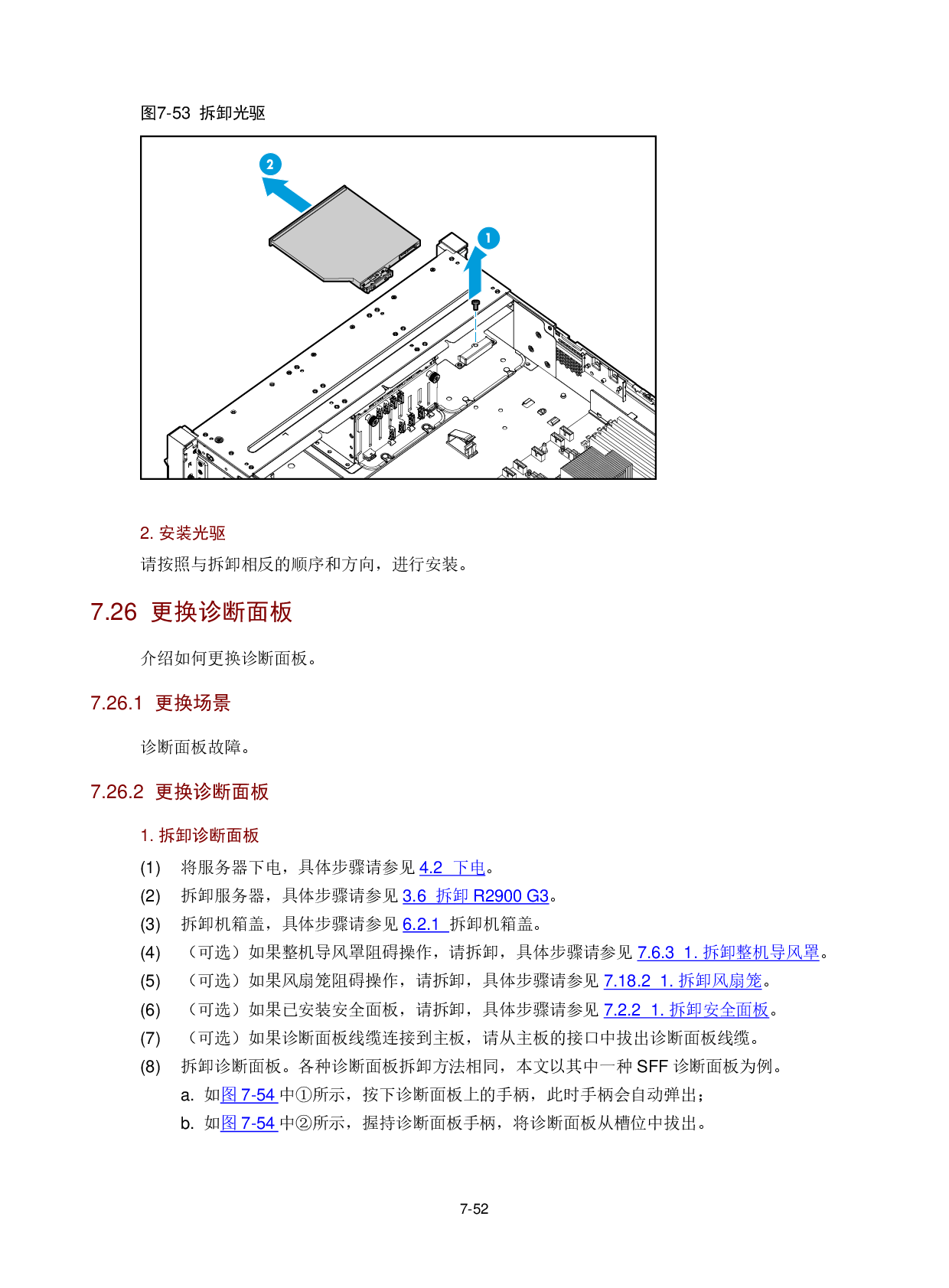 图7-53 拆卸光驱

2
1

2. 安装光驱

请按照与拆卸相反的顺序和方向，进行安装。

7.26 更换诊断面板

介绍如何更换诊断面板。

7.26.1 更换场景

诊断面板故障。

7.26.2 更换诊断面板

1. 拆卸诊断面板

(1) 将服务器下电，具体步骤请参见 4.2 下电。

(2) 拆卸服务器，具体步骤请参见 3.6 拆卸 R2900 G3。

(3) 拆卸机箱盖，具体步骤请参见 6.2.1 拆卸机箱盖。

(4) （可选）如果整机导风罩阻碍操作，请拆卸，具体步骤请参见 7.6.3 1. 拆卸整机导风罩。

(5) （可选）如果风扇笼阻碍操作，请拆卸，具体步骤请参见 7.18.2 1. 拆卸风扇笼。

(6) （可选）如果已安装安全面板，请拆卸，具体步骤请参见 7.2.2 1. 拆卸安全面板。

(7) （可选）如果诊断面板线缆连接到主板，请从主板的接口中拔出诊断面板线缆。

(8) 拆卸诊断面板。各种诊断面板拆卸方法相同，本文以其中一种 SFF 诊断面板为例。

a. 如图 7-54 中①所示，按下诊断面板上的手柄，此时手柄会自动弹出；

b. 如图 7-54 中②所示，握持诊断面板手柄，将诊断面板从槽位中拔出。

7-52