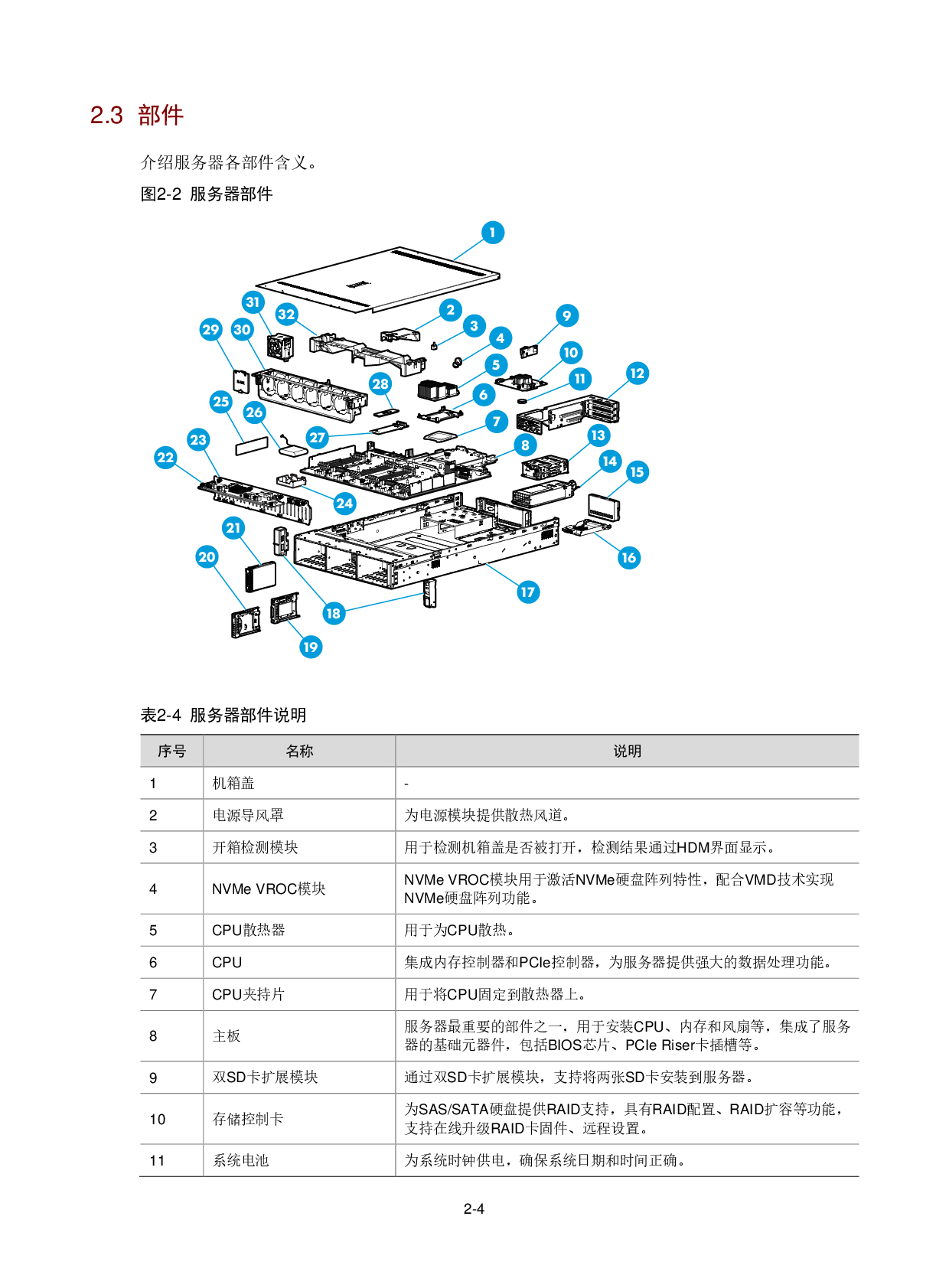 2.3 部件

介绍服务器各部件含义。

图2-2 服务器部件

1 2 3 4 5 6 7 8 9 10 11 12 13 14 15 16 17 18 19 20 21 22 23 24 25 26 27 28 29 30 31 32

表2-4 服务器部件说明

| 序号 | 名称 | 说明 |
|---|---|---|
| 1 | 机箱盖 | - |
| 2 | 电源导风罩 | 为电源模块提供散热风道。 |
| 3 | 开箱检测模块 | 用于检测机箱盖是否被打开，检测结果通过HDM界面显示。 |
| 4 | NVMe VROC模块 | NVMe VROC模块用于激活NVMe硬盘阵列特性，配合VMD技术实现NVMe硬盘阵列功能。 |
| 5 | CPU散热器 | 用于为CPU散热。 |
| 6 | CPU | 集成内存控制器和PCIe控制器，为服务器提供强大的数据处理功能。 |
| 7 | CPU夹持片 | 用于将CPU固定到散热器上。 |
| 8 | 主板 | 服务器最重要的部件之一，用于安装CPU、内存和风扇等，集成了服务器的基础元器件，包括BIOS芯片、PCIe Riser卡插槽等。 |
| 9 | 双SD卡扩展模块 | 通过双SD卡扩展模块，支持将两张SD卡安装到服务器。 |
| 10 | 存储控制卡 | 为SAS/SATA硬盘提供RAID支持，具有RAID配置、RAID扩容等功能，支持在线升级RAID卡固件、远程设置。 |
| 11 | 系统电池 | 为系统时钟供电，确保系统日期和时间正确。 |

2-4