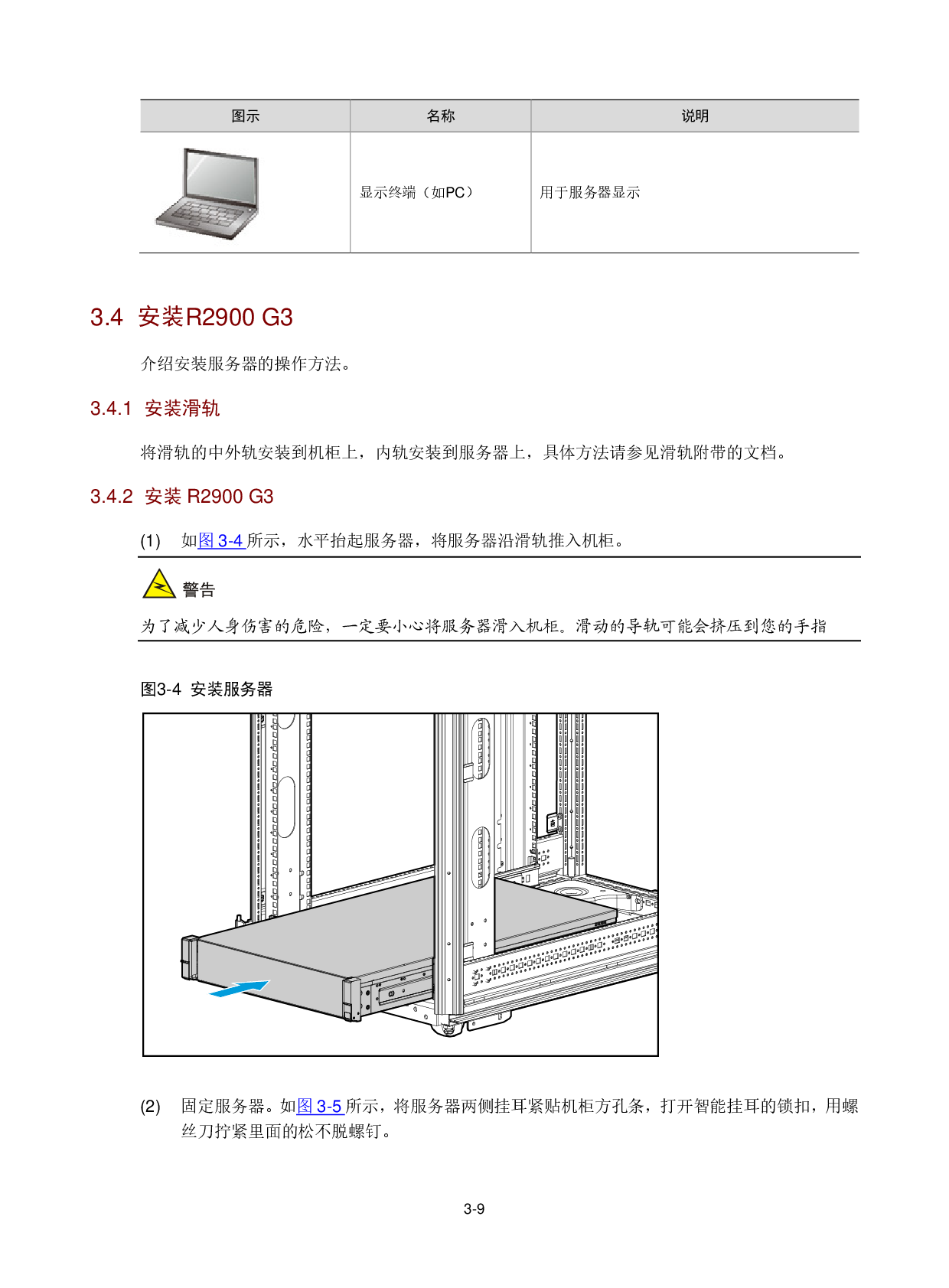 | 图示 | 名称 | 说明 |
|---|---|---|
|  | 显示终端（如PC） | 用于服务器显示 |

3.4 安装R2900 G3

介绍安装服务器的操作方法。

3.4.1 安装滑轨

将滑轨的中外轨安装到机柜上，内轨安装到服务器上，具体方法请参见滑轨附带的文档。

3.4.2 安装 R2900 G3

(1) 如图 3-4 所示，水平抬起服务器，将服务器沿滑轨推入机柜。

警告

为了减少人身伤害的危险，一定要小心将服务器滑入机柜。滑动的导轨可能会挤压到您的手指

图3-4 安装服务器

(2) 固定服务器。如图 3-5 所示，将服务器两侧挂耳紧贴机柜方孔条，打开智能挂耳的锁扣，用螺丝刀拧紧里面的松不脱螺钉。

3-9