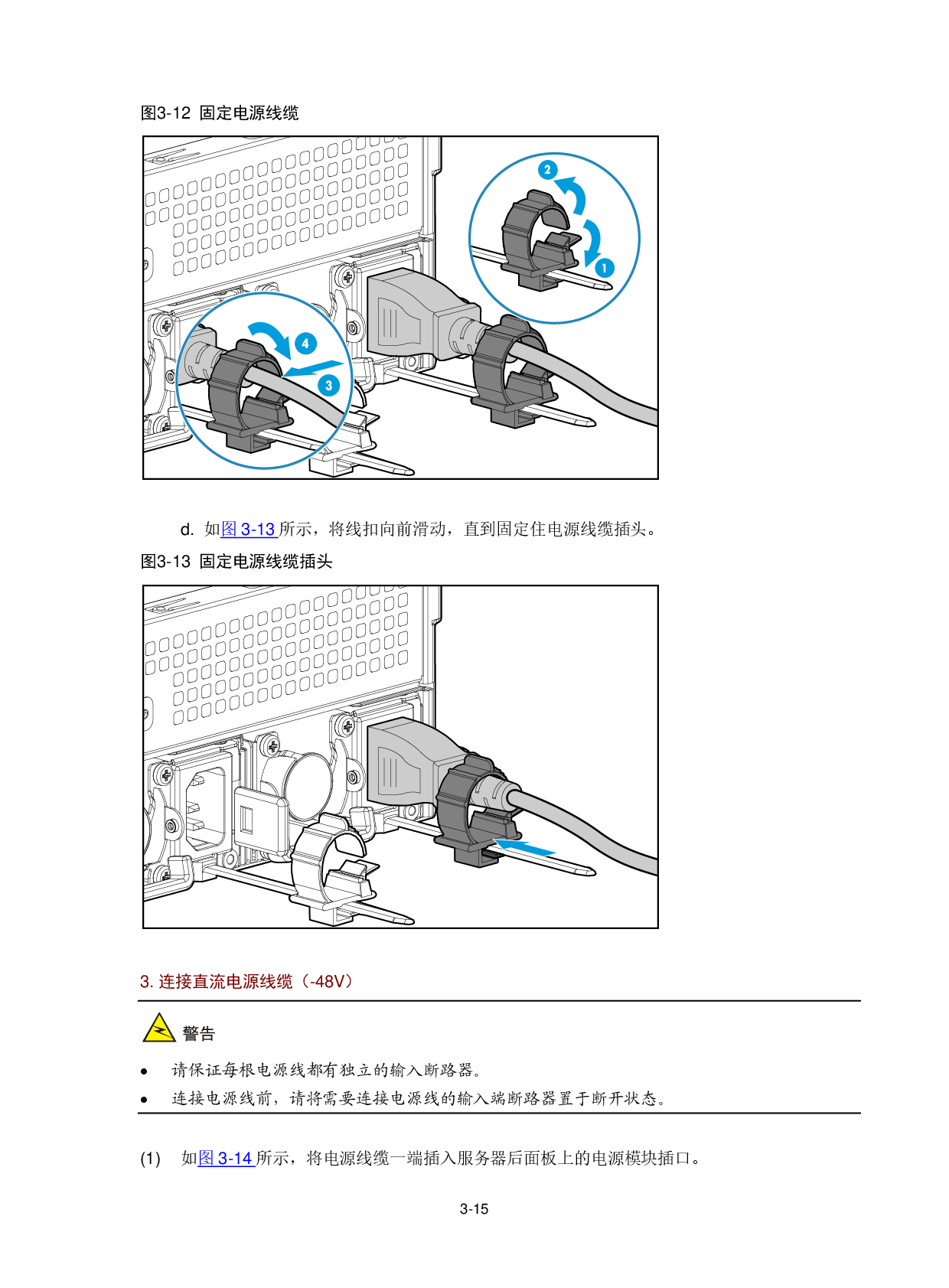 图3-12 固定电源线缆

2

1

4

3

d. 如图 3-13 所示，将线扣向前滑动，直到固定住电源线缆插头。

图3-13 固定电源线缆插头

3. 连接直流电源线缆（-48V）

警告

• 请保证每根电源线都有独立的输入断路器。
• 连接电源线前，请将需要连接电源线的输入端断路器置于断开状态。

(1) 如图 3-14 所示，将电源线缆一端插入服务器后面板上的电源模块插口。

3-15