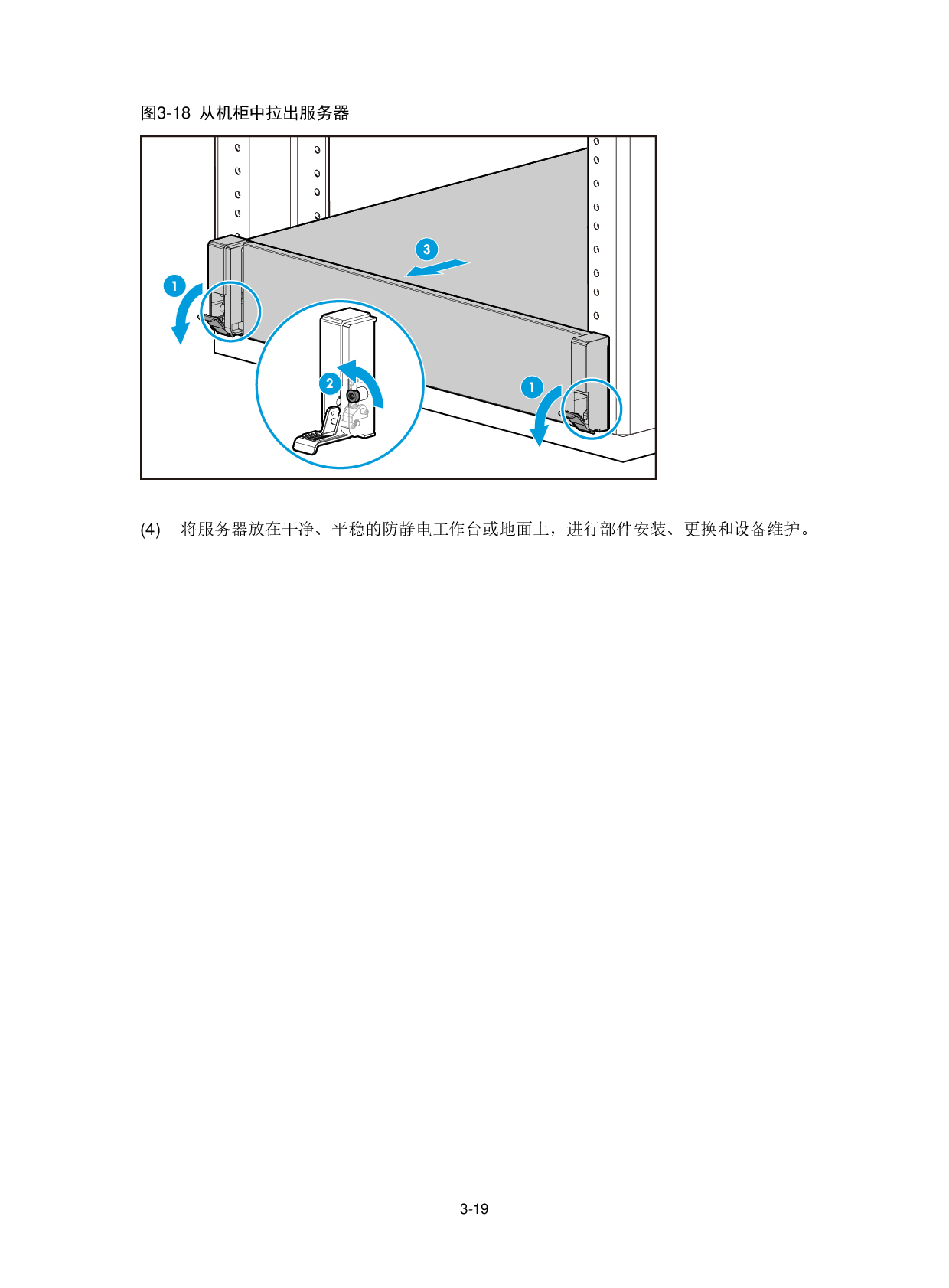 图3-18 从机柜中拉出服务器

3

1

2

1

(4) 将服务器放在干净、平稳的防静电工作台或地面上，进行部件安装、更换和设备维护。

3-19